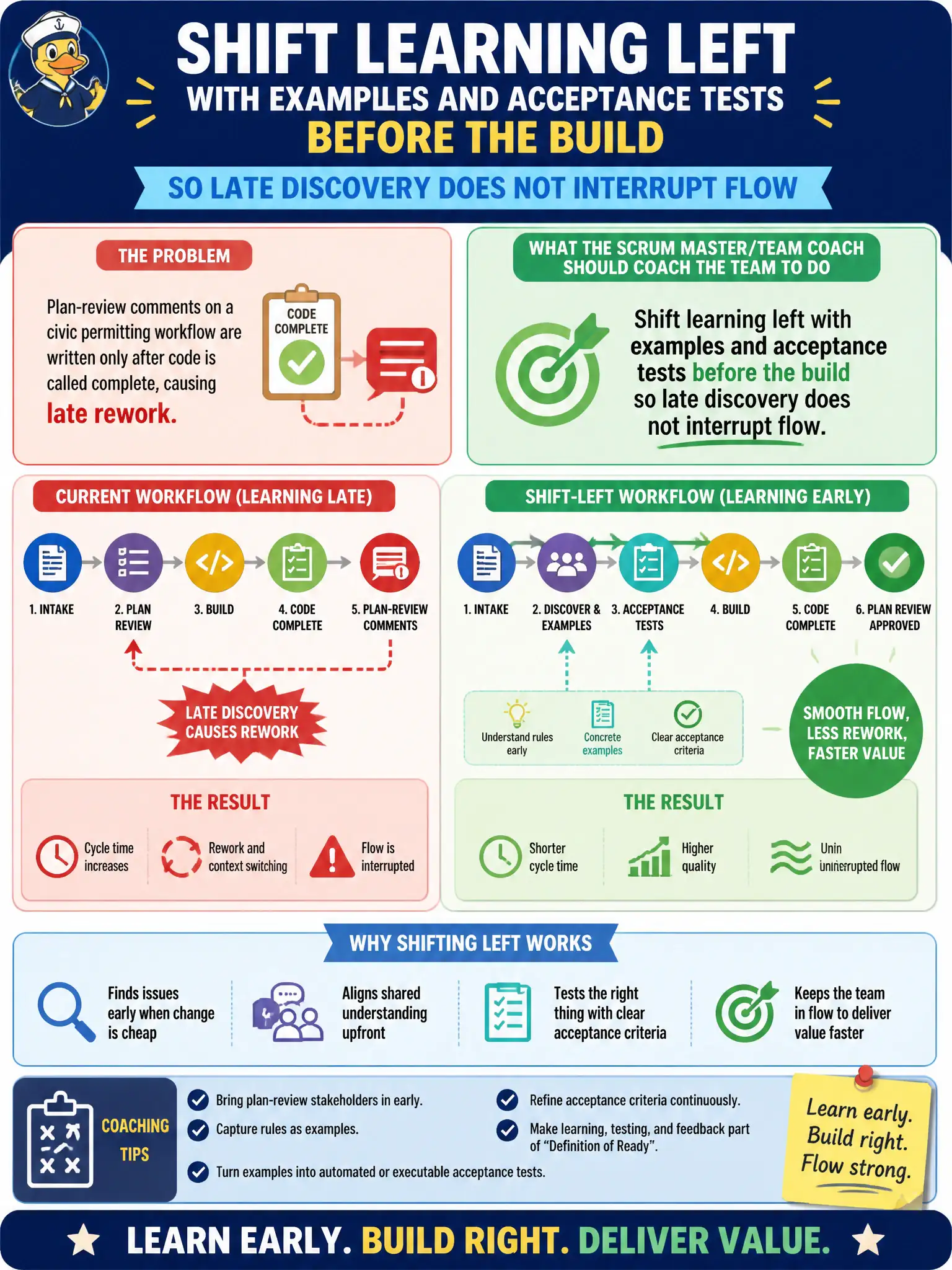 SHIFT LEARNING LEFT
WITH EXAMPLLES AND ACCEPTANCE TESTS
BEFORE THE BUILD

SO LATE DISCOVERY DOES NOT INTERRUPT FLOW

THE PROBLEM

Plan-review comments on a civic permitting workflow are written only after code is called complete, causing late rework.

CODE COMPLETE

WHAT THE SCRUM MASTER/TEAM COACH SHOULD COACH THE TEAM TO DO

Shift learning left with examples and acceptance tests before the build so late discovery does not interrupt flow.

CURRENT WORKFLOW (LEARNING LATE)

1. INTAKE
2. PLAN REVIEW
3. BUILD
4. CODE COMPLETE
5. PLAN-REVIEW COMMENTS

LATE DISCOVERY CAUSES REWORK

THE RESULT

Cycle time increases
Rework and context switching
Flow is interrupted

SHIFT-LEFT WORKFLOW (LEARNING EARLY)

1. INTAKE
2. DISCOVER & EXAMPLES
3. ACCEPTANCE TESTS
4. BUILD
5. CODE COMPLETE
6. PLAN REVIEW APPROVED

Understand rules early
Concrete examples
Clear acceptance criteria

SMOOTH FLOW, LESS REWORK, FASTER VALUE

THE RESULT

Shorter cycle time
Higher quality
Unin uninerrupted flow

WHY SHIFTING LEFT WORKS

Finds issues early when change is cheap
Aligns shared understanding upfront
Tests the right thing with clear acceptance criteria
Keeps the team in flow to deliver value faster

COACHING TIPS

Bring plan-review stakeholders in early.
Capture rules as examples.
Turn examples into automated or executable acceptance tests.
Refine acceptance criteria continuously.
Make learning, testing, and feedback part of "Definition of Ready".

Learn early. Build right. Flow strong.

LEARN EARLY. BUILD RIGHT. DELIVER VALUE.