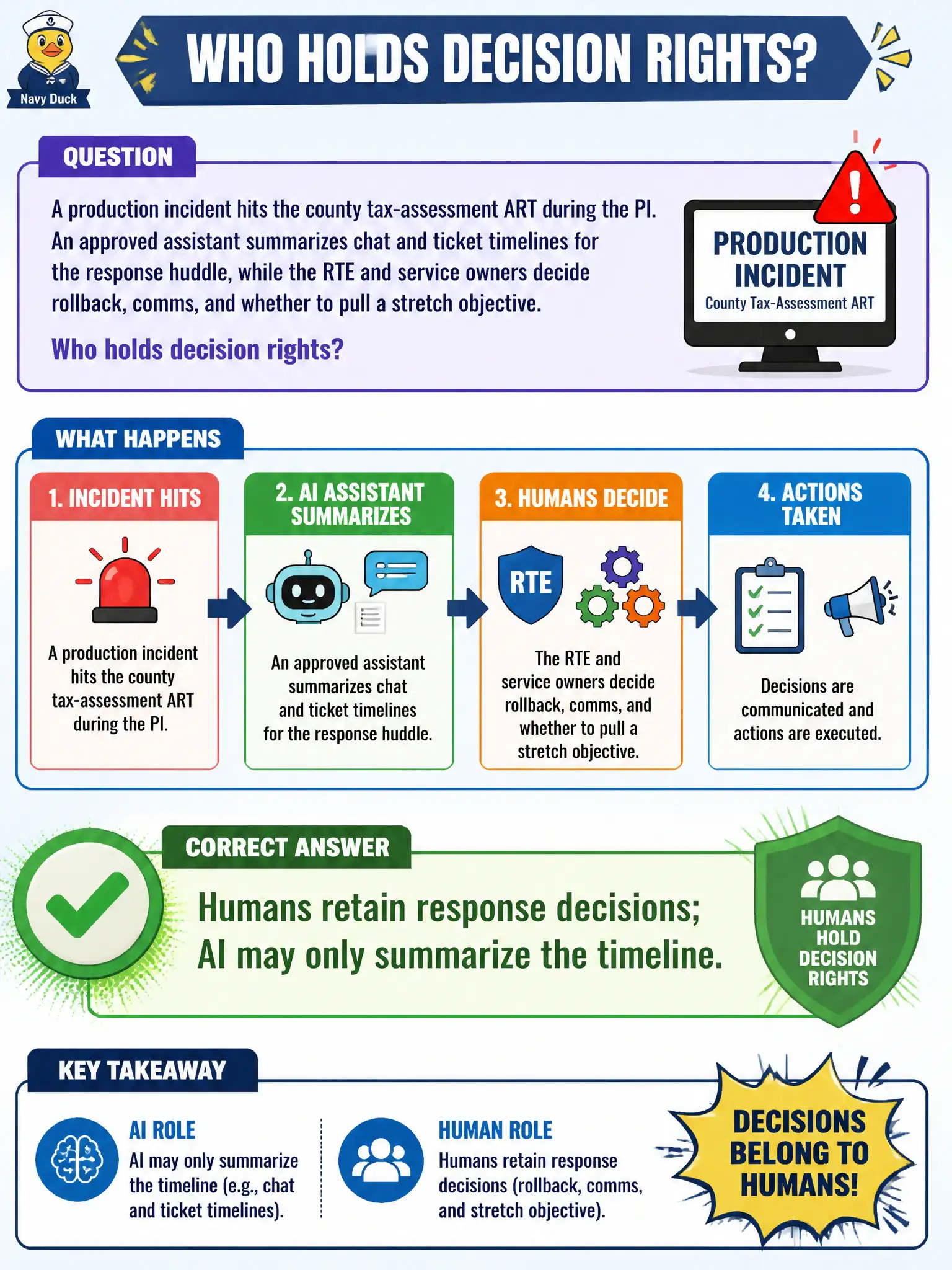 Navy Duck

WHO HOLDS DECISION RIGHTS?

QUESTION

A production incident hits the county tax-assessment ART during the PI. An approved assistant summarizes chat and ticket timelines for the response huddle, while the RTE and service owners decide rollback, comms, and whether to pull a stretch objective.

Who holds decision rights?

PRODUCTION INCIDENT
County Tax-Assessment ART

WHAT HAPPENS

1. INCIDENT HITS
A production incident hits the county tax-assessment ART during the PI.

2. AI ASSISTANT SUMMARIZES
An approved assistant summarizes chat and ticket timelines for the response huddle.

3. HUMANS DECIDE
RTE
The RTE and service owners decide rollback, comms, and whether to pull a stretch objective.

4. ACTIONS TAKEN
Decisions are communicated and actions are executed.

CORRECT ANSWER

Humans retain response decisions; AI may only summarize the timeline.

HUMANS HOLD DECISION RIGHTS

KEY TAKEAWAY

AI ROLE
AI may only summarize the timeline (e.g., chat and ticket timelines).

HUMAN ROLE
Humans retain response decisions (rollback, comms, and stretch objective).

DECISIONS BELONG TO HUMANS!