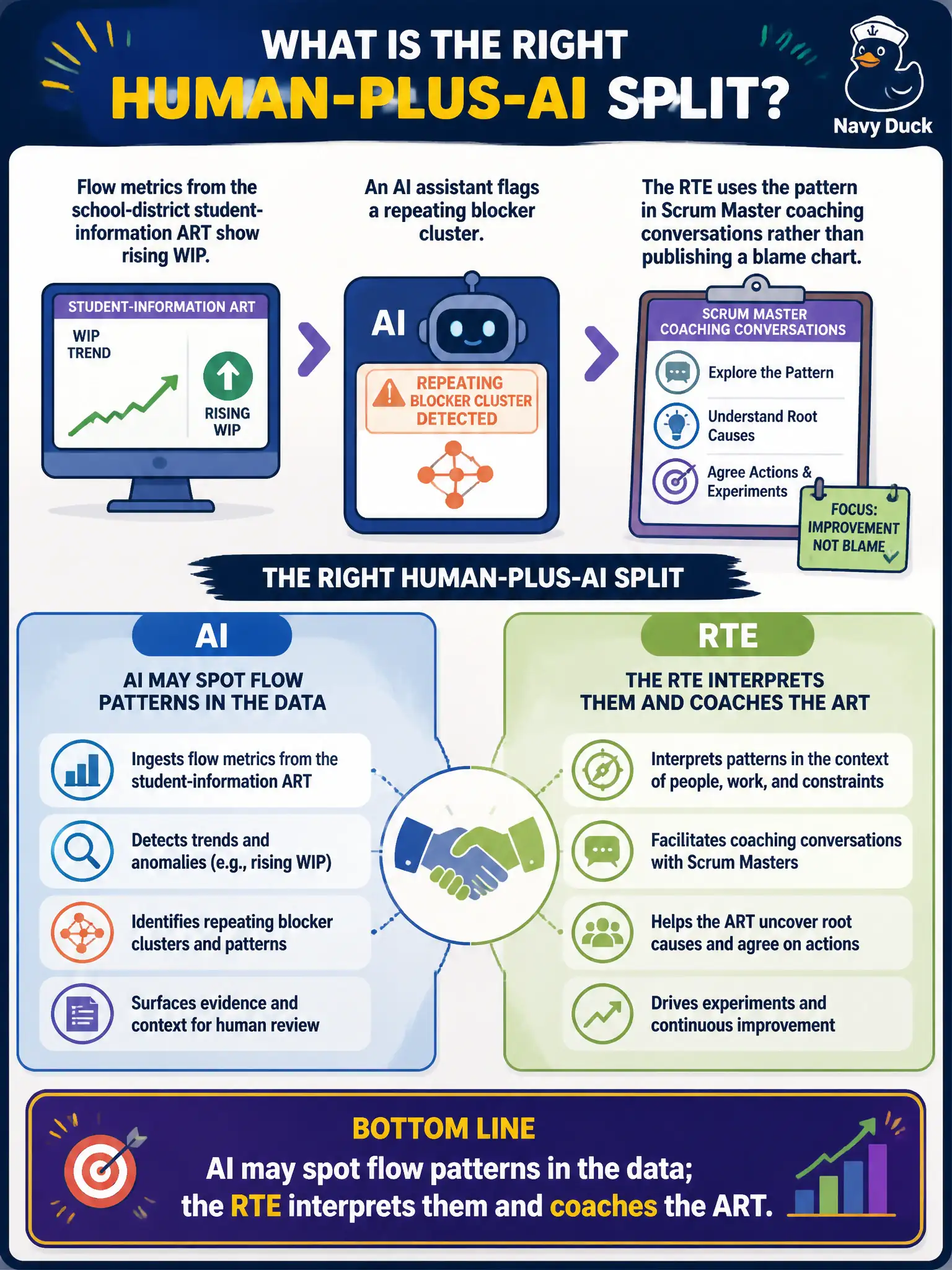 WHAT IS THE RIGHT
HUMAN-PLUS-AI SPLIT?

Navy Duck

Flow metrics from the school-district student-information ART show rising WIP.

STUDENT-INFORMATION ART
WIP TREND
RISING WIP

An AI assistant flags a repeating blocker cluster.

AI
REPEATING BLOCKER CLUSTER DETECTED

The RTE uses the pattern in Scrum Master coaching conversations rather than publishing a blame chart.

SCRUM MASTER COACHING CONVERSATIONS
Explore the Pattern
Understand Root Causes
Agree Actions & Experiments
FOCUS: IMPROVEMENT NOT BLAME

THE RIGHT HUMAN-PLUS-AI SPLIT

AI
AI MAY SPOT FLOW PATTERNS IN THE DATA
Ingests flow metrics from the student-information ART
Detects trends and anomalies (e.g., rising WIP)
Identifies repeating blocker clusters and patterns
Surfaces evidence and context for human review

RTE
THE RTE INTERPRETS THEM AND COACHES THE ART
Interprets patterns in the context of people, work, and constraints
Facilitates coaching conversations with Scrum Masters
Helps the ART uncover root causes and agree on actions
Drives experiments and continuous improvement

BOTTOM LINE
AI may spot flow patterns in the data;
the RTE interprets them and coaches the ART.