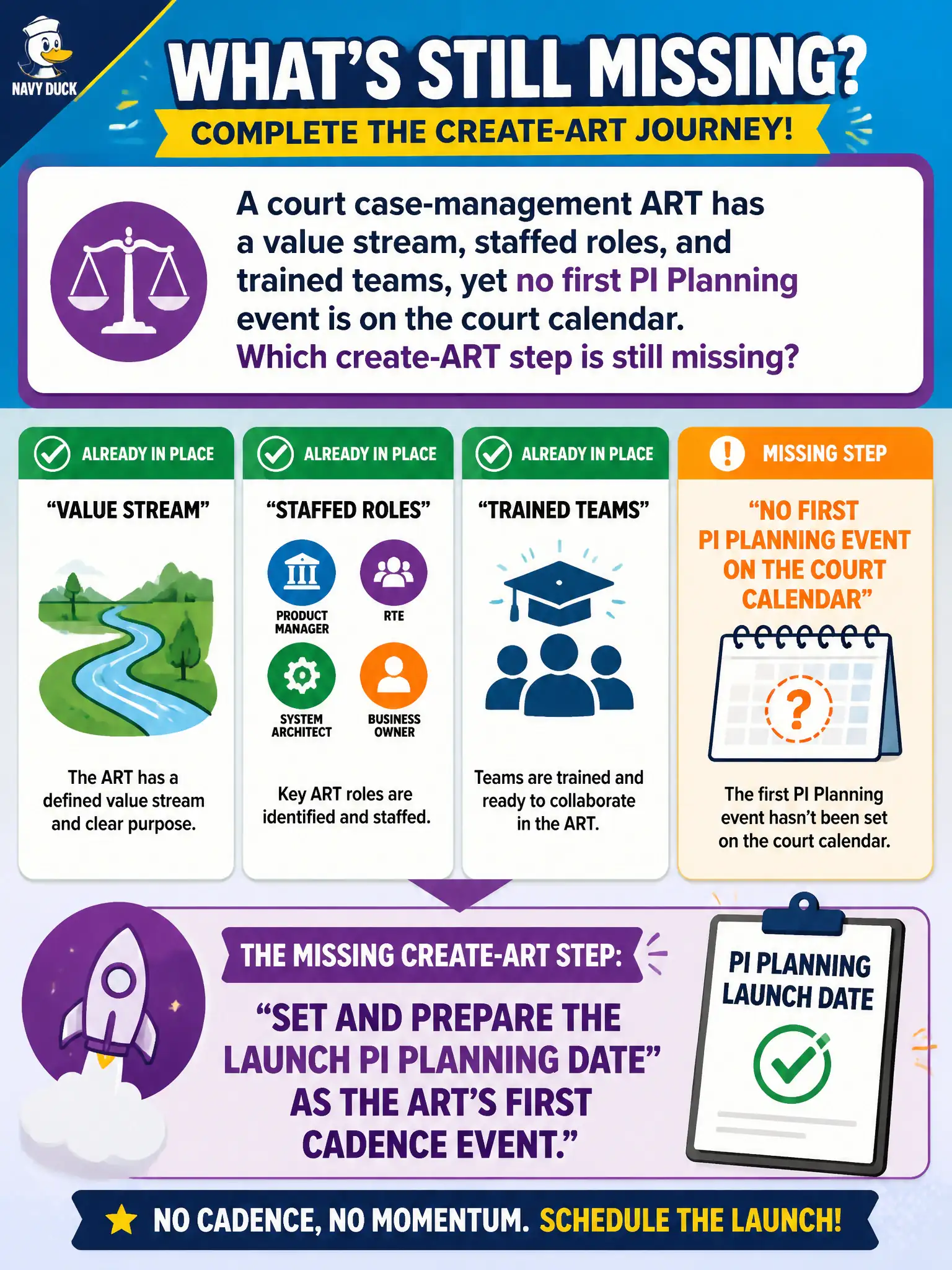 NAVY DUCK

WHAT'S STILL MISSING?

COMPLETE THE CREATE-ART JOURNEY!

A court case-management ART has a value stream, staffed roles, and trained teams, yet no first PI Planning event is on the court calendar. Which create-ART step is still missing?

ALREADY IN PLACE

"VALUE STREAM"

The ART has a defined value stream and clear purpose.

ALREADY IN PLACE

"STAFFED ROLES"

PRODUCT MANAGER

RTE

SYSTEM ARCHITECT

BUSINESS OWNER

Key ART roles are identified and staffed.

ALREADY IN PLACE

"TRAINED TEAMS"

Teams are trained and ready to collaborate in the ART.

MISSING STEP

"NO FIRST PI PLANNING EVENT ON THE COURT CALENDAR"

?

The first PI Planning event hasn't been set on the court calendar.

THE MISSING CREATE-ART STEP:

"SET AND PREPARE THE LAUNCH PI PLANNING DATE" AS THE ART'S FIRST CADENCE EVENT."

PI PLANNING LAUNCH DATE

NO CADENCE, NO MOMENTUM. SCHEDULE THE LAUNCH!