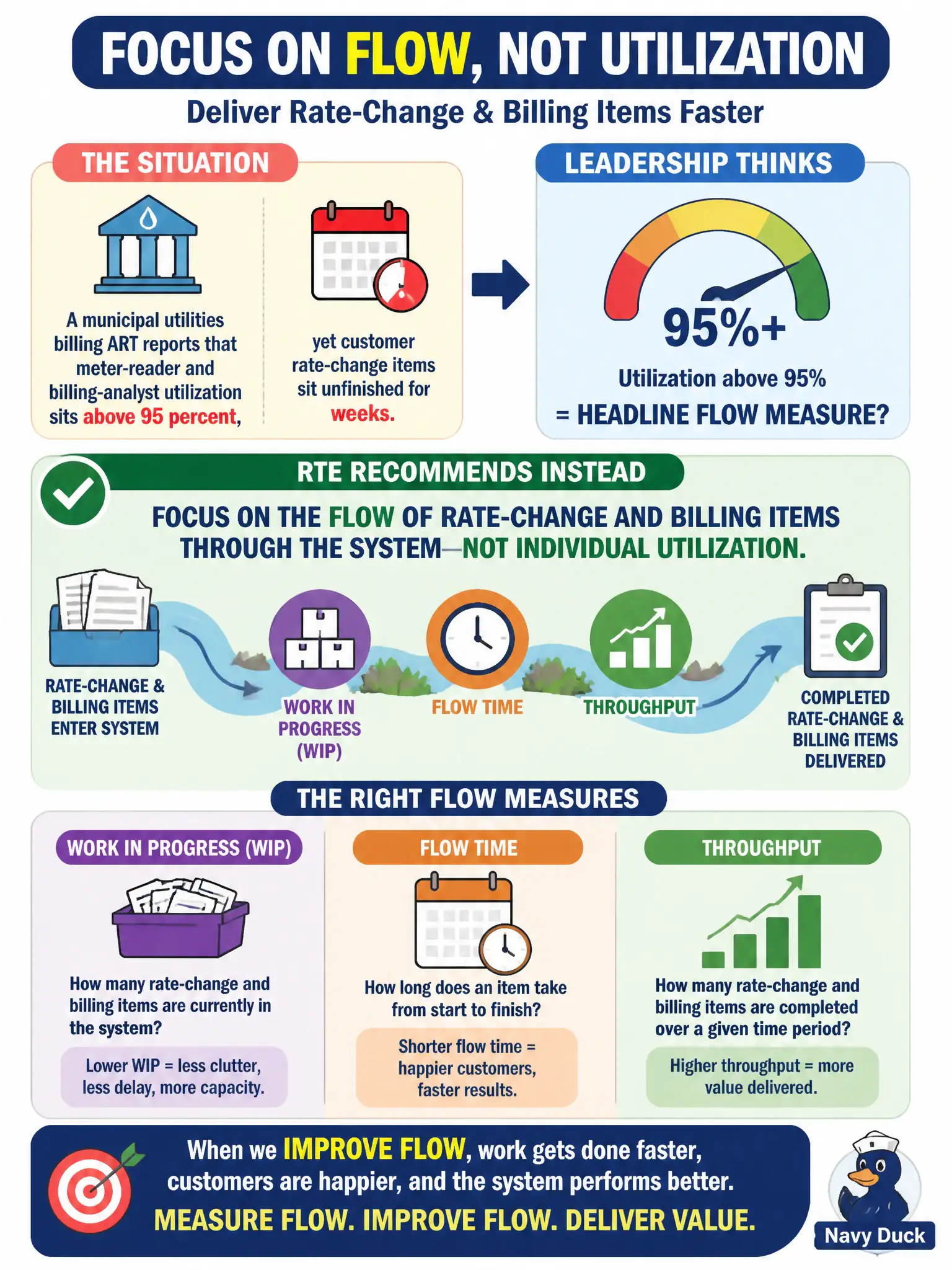 FOCUS ON FLOW, NOT UTILIZATION

Deliver Rate-Change & Billing Items Faster

THE SITUATION

A municipal utilities billing ART reports that meter-reader and billing-analyst utilization sits above 95 percent,

yet customer rate-change items sit unfinished for weeks.

LEADERSHIP THINKS

95%+

Utilization above 95% = HEADLINE FLOW MEASURE?

RTE RECOMMENDS INSTEAD

FOCUS ON THE FLOW OF RATE-CHANGE AND BILLING ITEMS THROUGH THE SYSTEM—NOT INDIVIDUAL UTILIZATION.

RATE-CHANGE & BILLING ITEMS ENTER SYSTEM

WORK IN PROGRESS (WIP)

FLOW TIME

THROUGHPUT

COMPLETED RATE-CHANGE & BILLING ITEMS DELIVERED

THE RIGHT FLOW MEASURES

WORK IN PROGRESS (WIP)

How many rate-change and billing items are currently in the system?

Lower WIP = less clutter, less delay, more capacity.

FLOW TIME

How long does an item take from start to finish?

Shorter flow time = happier customers, faster results.

THROUGHPUT

How many rate-change and billing items are completed over a given time period?

Higher throughput = more value delivered.

When we IMPROVE FLOW, work gets done faster, customers are happier, and the system performs better.

MEASURE FLOW. IMPROVE FLOW. DELIVER VALUE.

Navy Duck