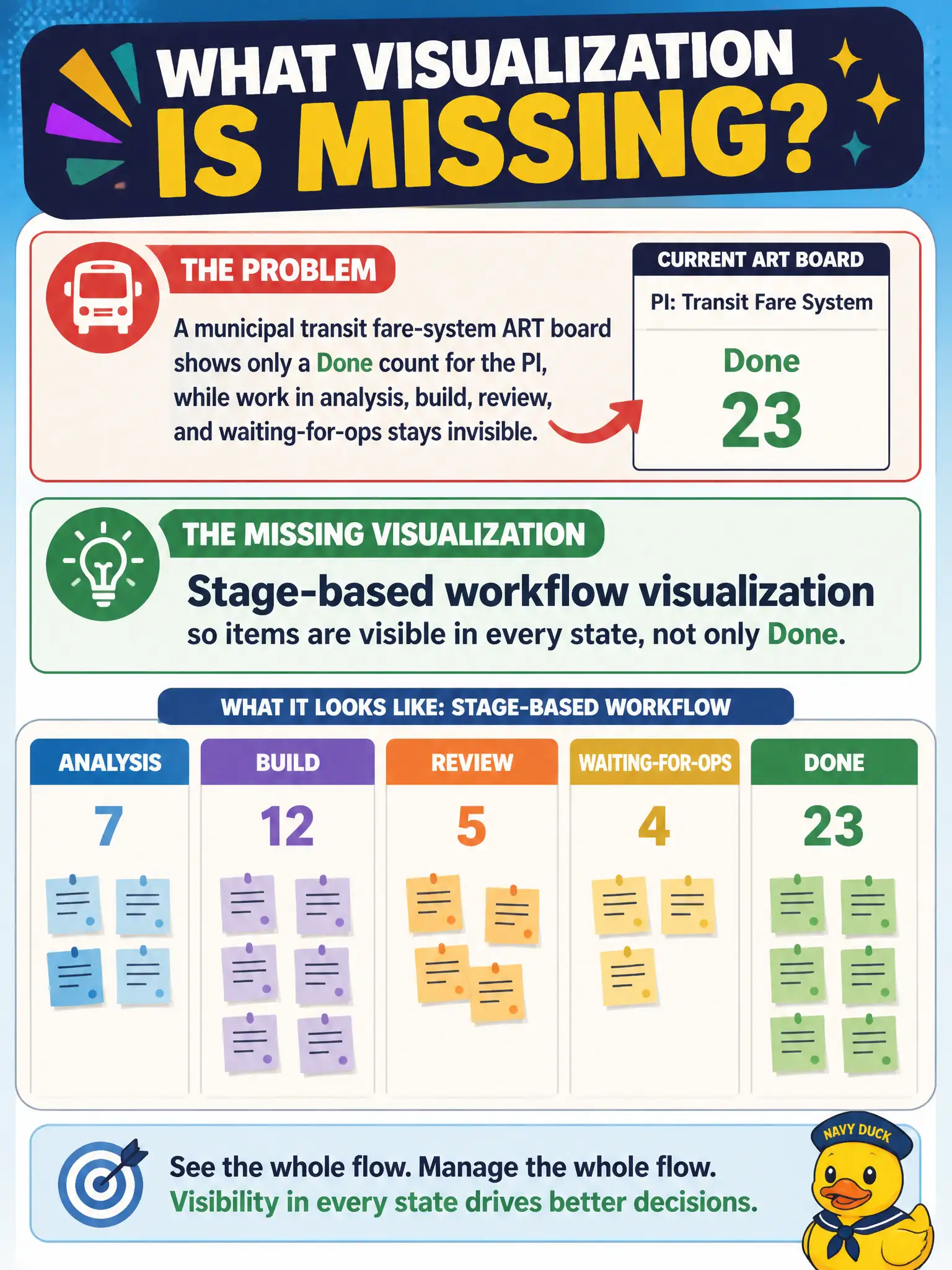 WHAT VISUALIZATION IS MISSING?

THE PROBLEM

A municipal transit fare-system ART board shows only a Done count for the PI, while work in analysis, build, review, and waiting-for-ops stays invisible.

CURRENT ART BOARD

PI: Transit Fare System

Done

23

THE MISSING VISUALIZATION

Stage-based workflow visualization

so items are visible in every state, not only Done.

WHAT IT LOOKS LIKE: STAGE-BASED WORKFLOW

| ANALYSIS | BUILD | REVIEW | WAITING-FOR-OPS | DONE |
|---|---|---|---|---|
| 7 | 12 | 5 | 4 | 23 |

See the whole flow. Manage the whole flow.

Visibility in every state drives better decisions.

NAVY DUCK