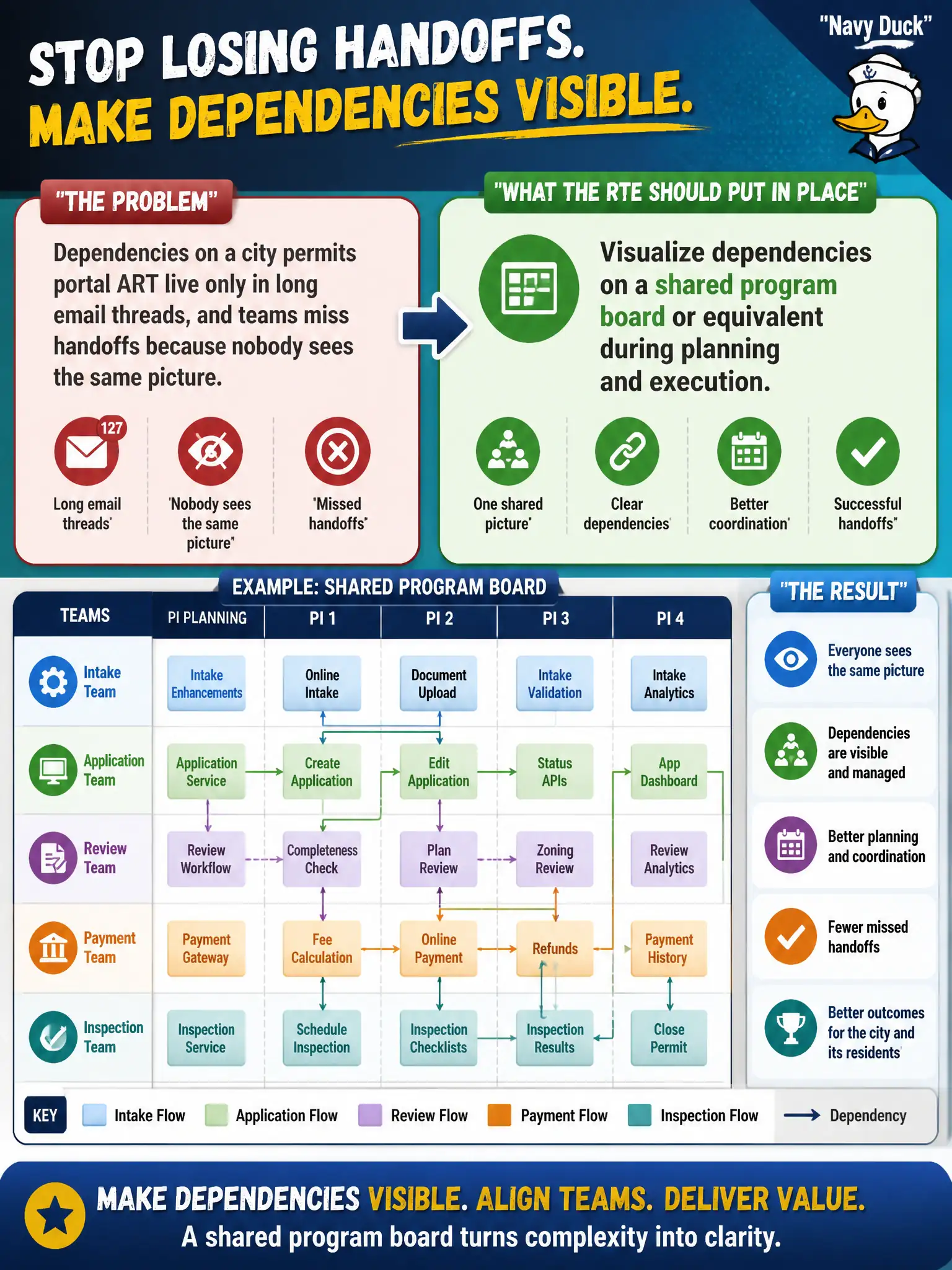 STOP LOSING HANDOFFS.
MAKE DEPENDENCIES VISIBLE.

"Navy Duck"

"THE PROBLEM"

Dependencies on a city permits portal ART live only in long email threads, and teams miss handoffs because nobody sees the same picture.

127

Long email threads'

'Nobody sees the same picture"

'Missed handoffs"

"WHAT THE RTE SHOULD PUT IN PLACE"

Visualize dependencies on a shared program board or equivalent during planning and execution.

One shared picture'

Clear dependencies'

Better coordination'

Successful handoffs"

EXAMPLE: SHARED PROGRAM BOARD

| TEAMS | PI PLANNING | PI 1 | PI 2 | PI 3 | PI 4 |
|---|---|---|---|---|---|
| Intake Team | Intake Enhancements | Online Intake | Document Upload | Intake Validation | Intake Analytics |
| Application Team | Application Service | Create Application | Edit Application | Status APIs | App Dashboard |
| Review Team | Review Workflow | Completeness Check | Plan Review | Zoning Review | Review Analytics |
| Payment Team | Payment Gateway | Fee Calculation | Online Payment | Refunds | Payment History |
| Inspection Team | Inspection Service | Schedule Inspection | Inspection Checklists | Inspection Results | Close Permit |

KEY Intake Flow Application Flow Review Flow Payment Flow Inspection Flow Dependency

"THE RESULT"

Everyone sees the same picture

Dependencies are visible and managed

Better planning and coordination

Fewer missed handoffs

Better outcomes for the city and its residents'

MAKE DEPENDENCIES VISIBLE. ALIGN TEAMS. DELIVER VALUE.
A shared program board turns complexity into clarity.