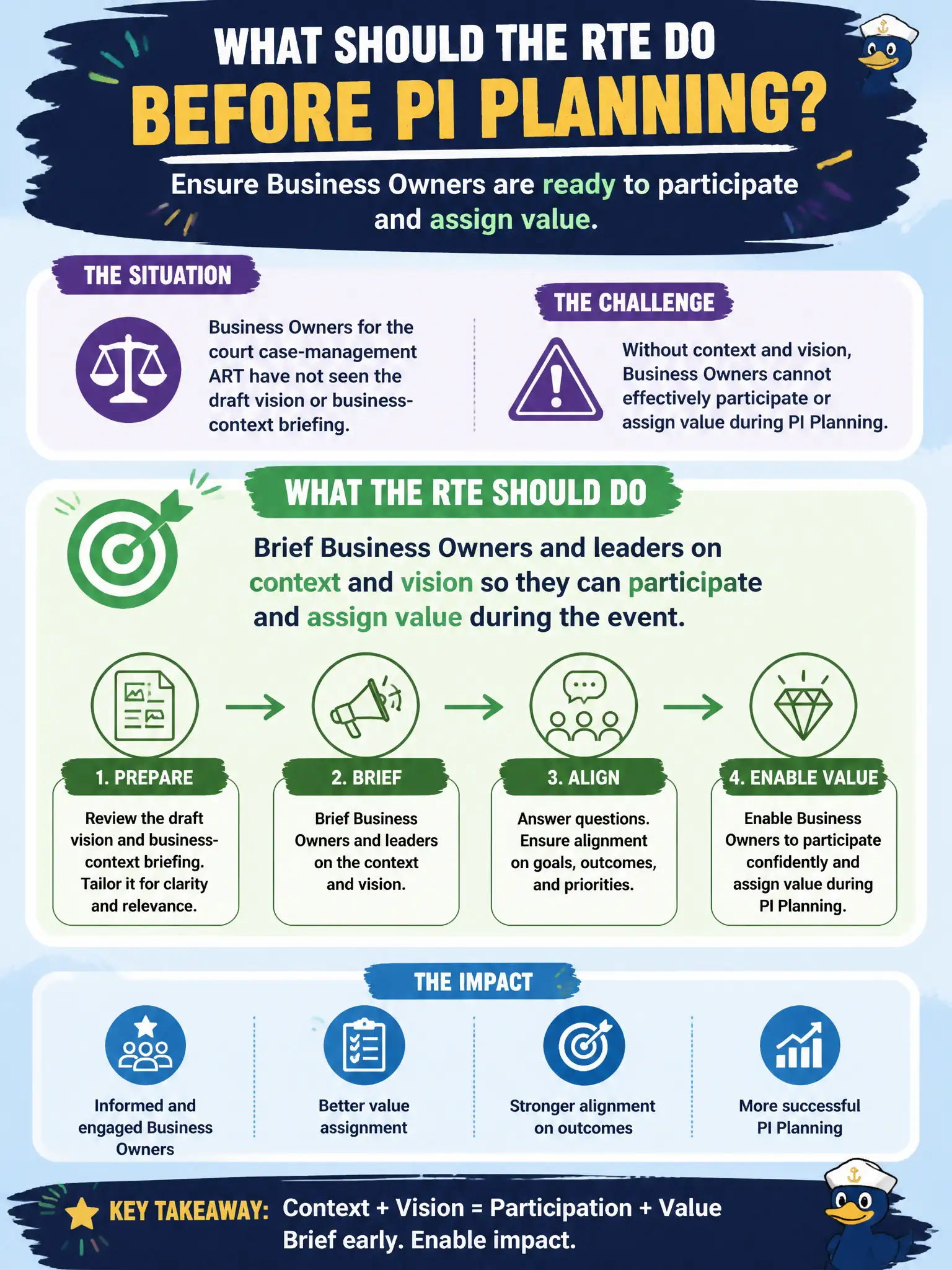 WHAT SHOULD THE RTE DO
BEFORE PI PLANNING?

Ensure Business Owners are ready to participate and assign value.

THE SITUATION

Business Owners for the court case-management ART have not seen the draft vision or business-context briefing.

THE CHALLENGE

Without context and vision, Business Owners cannot effectively participate or assign value during PI Planning.

WHAT THE RTE SHOULD DO

Brief Business Owners and leaders on context and vision so they can participate and assign value during the event.

1. PREPARE

Review the draft vision and business-context briefing. Tailor it for clarity and relevance.

2. BRIEF

Brief Business Owners and leaders on the context and vision.

3. ALIGN

Answer questions. Ensure alignment on goals, outcomes, and priorities.

4. ENABLE VALUE

Enable Business Owners to participate confidently and assign value during PI Planning.

THE IMPACT

Informed and engaged Business Owners

Better value assignment

Stronger alignment on outcomes

More successful PI Planning

KEY TAKEAWAY: Context + Vision = Participation + Value
Brief early. Enable impact.