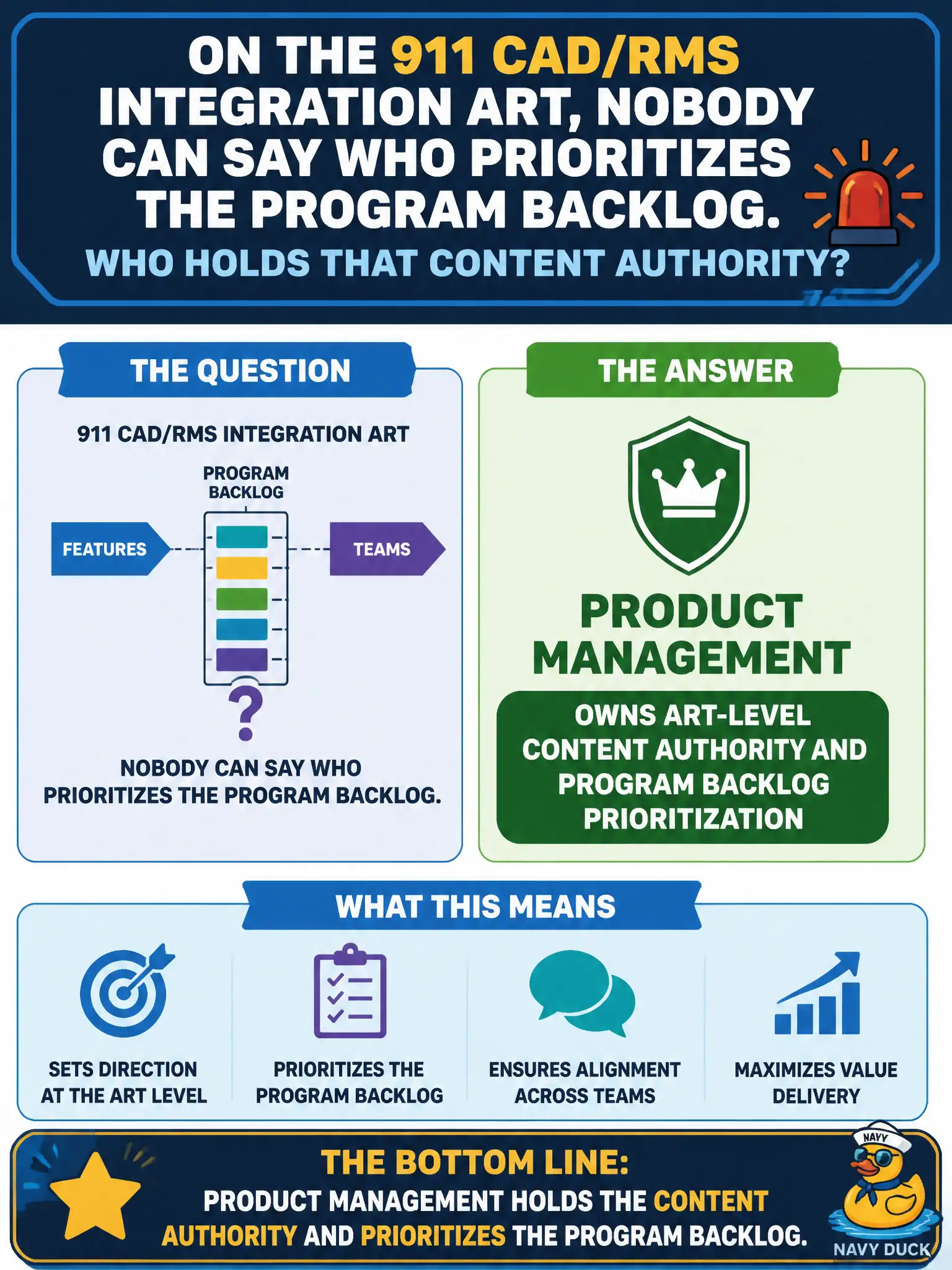 ON THE 911 CAD/RMS INTEGRATION ART, NOBODY CAN SAY WHO PRIORITIZES THE PROGRAM BACKLOG.

WHO HOLDS THAT CONTENT AUTHORITY?

THE QUESTION

911 CAD/RMS INTEGRATION ART

PROGRAM BACKLOG

FEATURES

TEAMS

?

NOBODY CAN SAY WHO PRIORITIZES THE PROGRAM BACKLOG.

THE ANSWER

PRODUCT MANAGEMENT

OWNS ART-LEVEL CONTENT AUTHORITY AND PROGRAM BACKLOG PRIORITIZATION

WHAT THIS MEANS

SETS DIRECTION AT THE ART LEVEL

PRIORITIZES THE PROGRAM BACKLOG

ENSURES ALIGNMENT ACROSS TEAMS

MAXIMIZES VALUE DELIVERY

THE BOTTOM LINE:

PRODUCT MANAGEMENT HOLDS THE CONTENT AUTHORITY AND PRIORITIZES THE PROGRAM BACKLOG.

NAVY

NAVY DUCK