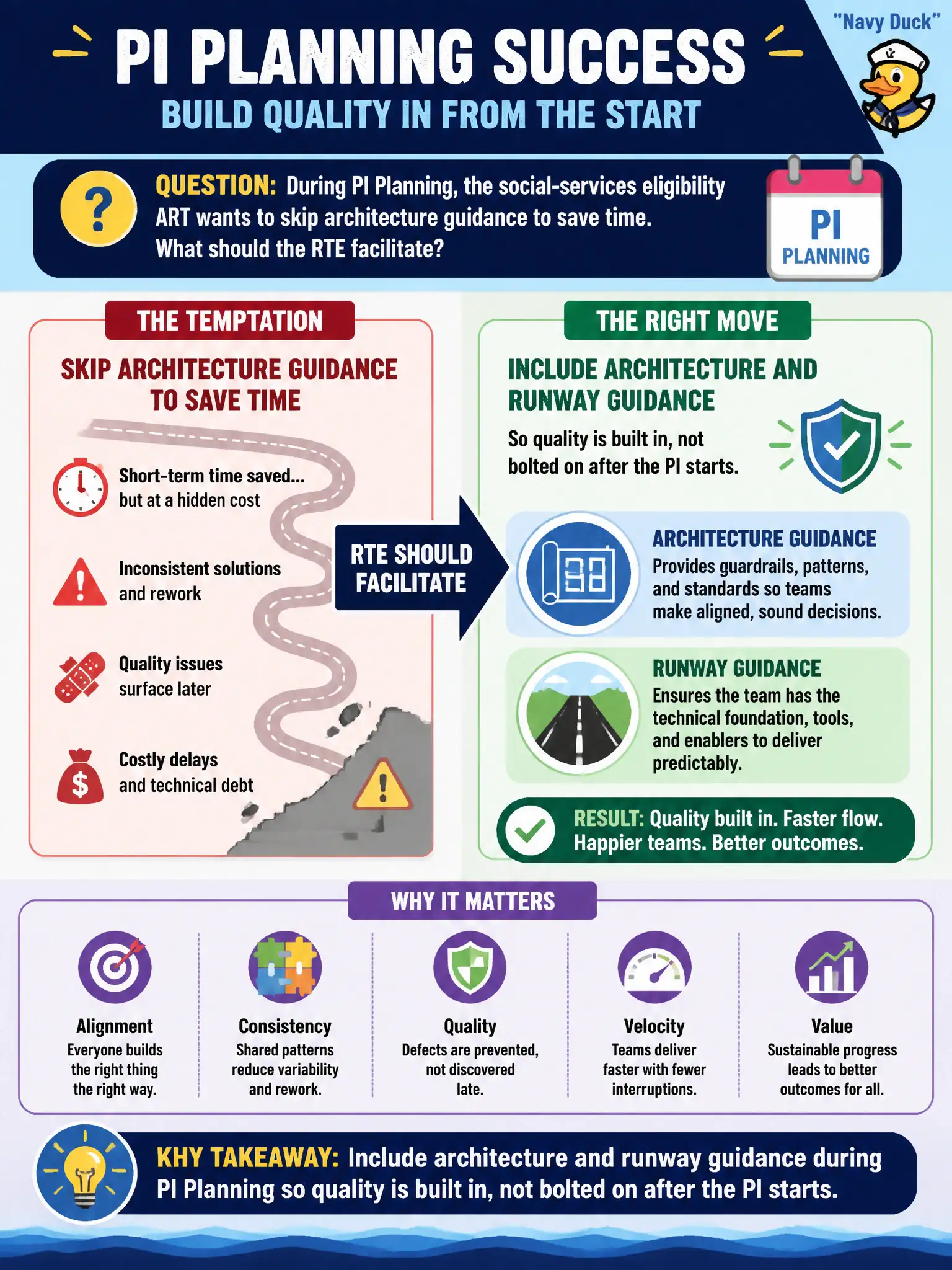 PI PLANNING SUCCESS

BUILD QUALITY IN FROM THE START

"Navy Duck"

QUESTION: During PI Planning, the social-services eligibility ART wants to skip architecture guidance to save time. What should the RTE facilitate?

PI PLANNING

THE TEMPTATION

SKIP ARCHITECTURE GUIDANCE TO SAVE TIME

Short-term time saved... but at a hidden cost

Inconsistent solutions and rework

Quality issues surface later

Costly delays and technical debt

RTE SHOULD FACILITATE

THE RIGHT MOVE

INCLUDE ARCHITECTURE AND RUNWAY GUIDANCE

So quality is built in, not bolted on after the PI starts.

ARCHITECTURE GUIDANCE
Provides guardrails, patterns, and standards so teams make aligned, sound decisions.

RUNWAY GUIDANCE
Ensures the team has the technical foundation, tools, and enablers to deliver predictably.

RESULT: Quality built in. Faster flow. Happier teams. Better outcomes.

WHY IT MATTERS

Alignment
Everyone builds the right thing the right way.

Consistency
Shared patterns reduce variability and rework.

Quality
Defects are prevented, not discovered late.

Velocity
Teams deliver faster with fewer interruptions.

Value
Sustainable progress leads to better outcomes for all.

KHY TAKEAWAY: Include architecture and runway guidance during PI Planning so quality is built in, not bolted on after the PI starts.