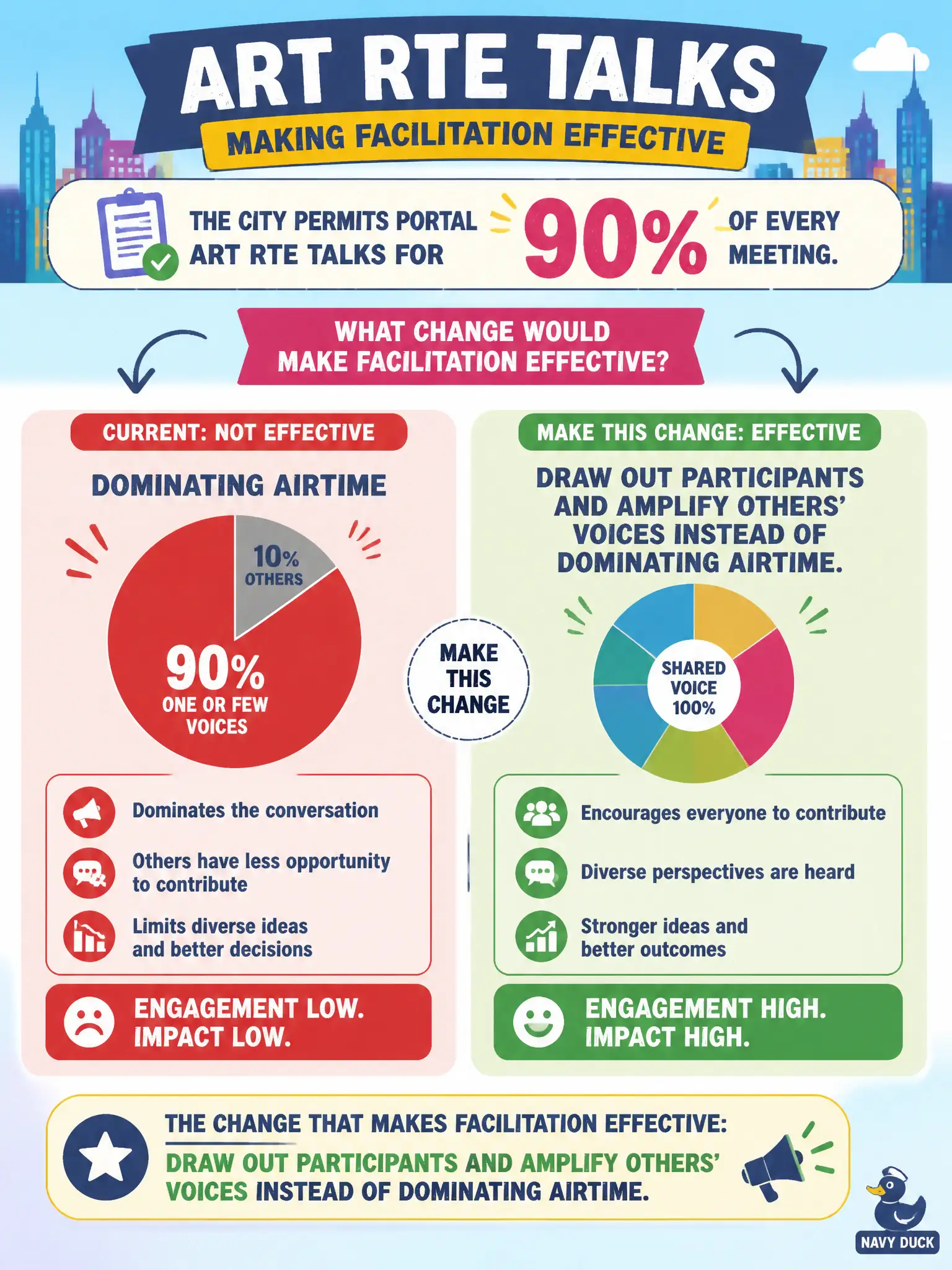 ART RTE TALKS

MAKING FACILITATION EFFECTIVE

THE CITY PERMITS PORTAL ART RTE TALKS FOR 90% OF EVERY MEETING.

WHAT CHANGE WOULD MAKE FACILITATION EFFECTIVE?

CURRENT: NOT EFFECTIVE

DOMINATING AIRTIME

10% OTHERS

90% ONE OR FEW VOICES

Dominates the conversation

Others have less opportunity to contribute

Limits diverse ideas and better decisions

ENGAGEMENT LOW. IMPACT LOW.

MAKE THIS CHANGE

MAKE THIS CHANGE: EFFECTIVE

DRAW OUT PARTICIPANTS AND AMPLIFY OTHERS' VOICES INSTEAD OF DOMINATING AIRTIME.

SHARED VOICE 100%

Encourages everyone to contribute

Diverse perspectives are heard

Stronger ideas and better outcomes

ENGAGEMENT HIGH. IMPACT HIGH.

THE CHANGE THAT MAKES FACILITATION EFFECTIVE:

DRAW OUT PARTICIPANTS AND AMPLIFY OTHERS' VOICES INSTEAD OF DOMINATING AIRTIME.

NAVY DUCK