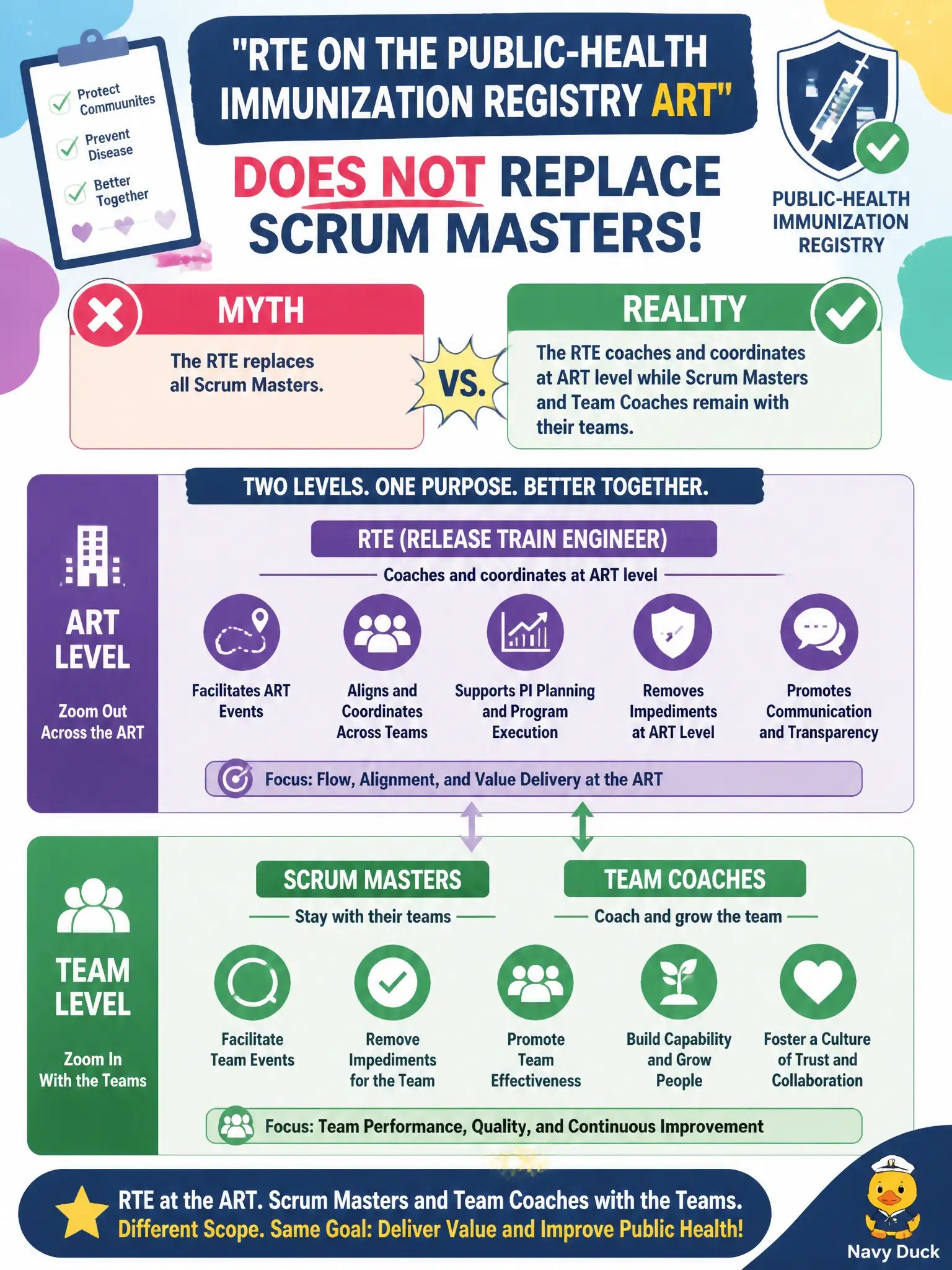 Protect Commuunites
Prevent Disease
Better Together

"RTE ON THE PUBLIC-HEALTH IMMUNIZATION REGISTRY ART"

DOES NOT REPLACE SCRUM MASTERS!

PUBLIC-HEALTH IMMUNIZATION REGISTRY

MYTH
The RTE replaces all Scrum Masters.

VS.

REALITY
The RTE coaches and coordinates at ART level while Scrum Masters and Team Coaches remain with their teams.

TWO LEVELS. ONE PURPOSE. BETTER TOGETHER.

ART LEVEL
Zoom Out Across the ART

RTE (RELEASE TRAIN ENGINEER)
Coaches and coordinates at ART level

Facilitates ART Events
Aligns and Coordinates Across Teams
Supports PI Planning and Program Execution
Removes Impediments at ART Level
Promotes Communication and Transparency

Focus: Flow, Alignment, and Value Delivery at the ART

TEAM LEVEL
Zoom In With the Teams

SCRUM MASTERS
Stay with their teams

TEAM COACHES
Coach and grow the team

Facilitate Team Events
Remove Impediments for the Team
Promote Team Effectiveness
Build Capability and Grow People
Foster a Culture of Trust and Collaboration

Focus: Team Performance, Quality, and Continuous Improvement

RTE at the ART. Scrum Masters and Team Coaches with the Teams.
Different Scope. Same Goal: Deliver Value and Improve Public Health!

Navy Duck