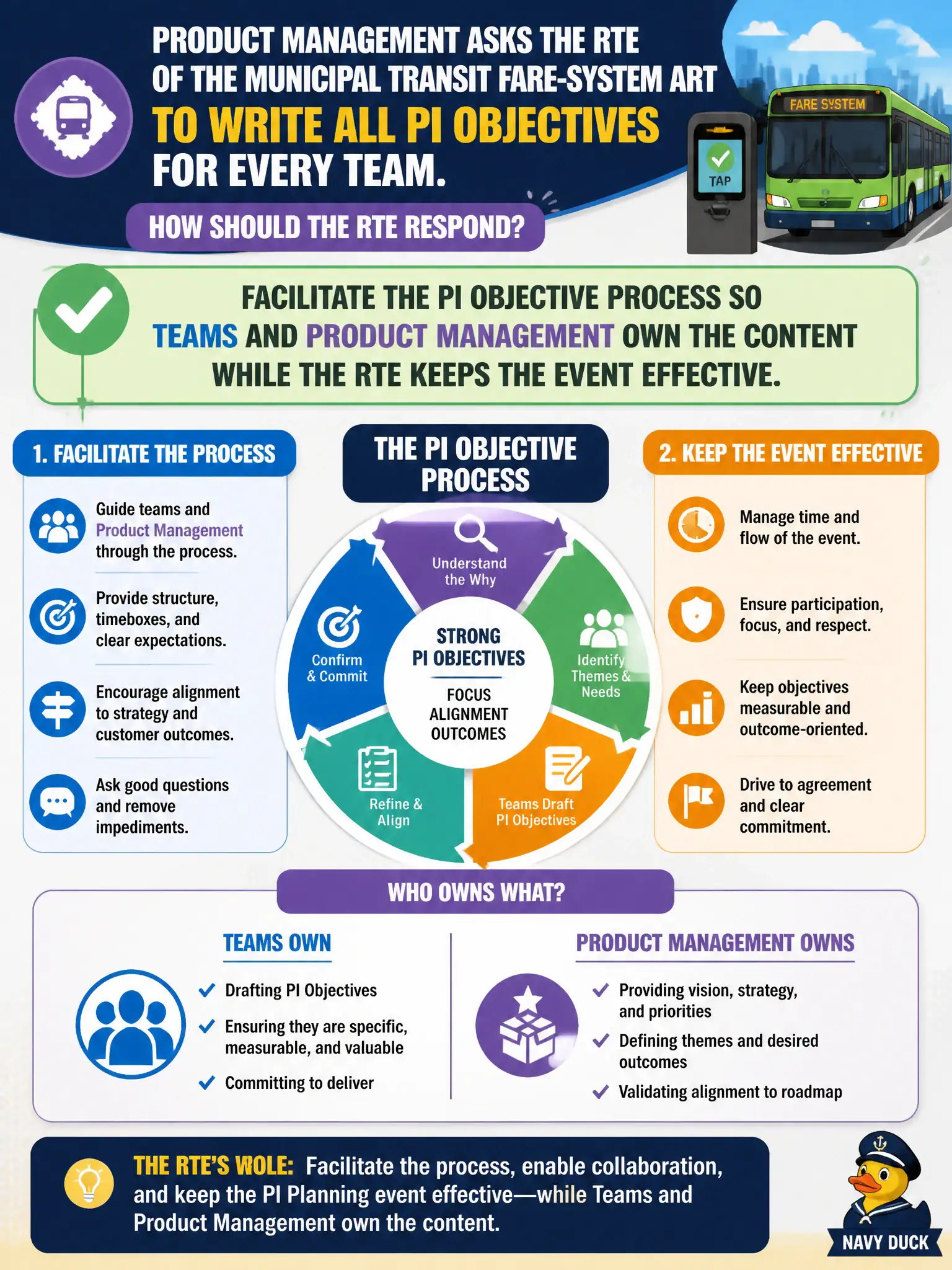 PRODUCT MANAGEMENT ASKS THE RTE OF THE MUNICIPAL TRANSIT FARE-SYSTEM ART TO WRITE ALL PI OBJECTIVES FOR EVERY TEAM.

HOW SHOULD THE RTE RESPOND?

FARE SYSTEM

TAP

FACILITATE THE PI OBJECTIVE PROCESS SO TEAMS AND PRODUCT MANAGEMENT OWN THE CONTENT WHILE THE RTE KEEPS THE EVENT EFFECTIVE.

1. FACILITATE THE PROCESS

Guide teams and Product Management through the process.

Provide structure, timeboxes, and clear expectations.

Encourage alignment to strategy and customer outcomes.

Ask good questions and remove impediments.

THE PI OBJECTIVE PROCESS

Understand the Why

Identify Themes & Needs

Teams Draft PI Objectives

Refine & Align

Confirm & Commit

STRONG PI OBJECTIVES

FOCUS
ALIGNMENT
OUTCOMES

2. KEEP THE EVENT EFFECTIVE

Manage time and flow of the event.

Ensure participation, focus, and respect.

Keep objectives measurable and outcome-oriented.

Drive to agreement and clear commitment.

WHO OWNS WHAT?

TEAMS OWN

Drafting PI Objectives

Ensuring they are specific, measurable, and valuable

Committing to deliver

PRODUCT MANAGEMENT OWNS

Providing vision, strategy, and priorities

Defining themes and desired outcomes

Validating alignment to roadmap

THE RTE'S WOLE: Facilitate the process, enable collaboration, and keep the PI Planning event effective—while Teams and Product Management own the content.

NAVY DUCK