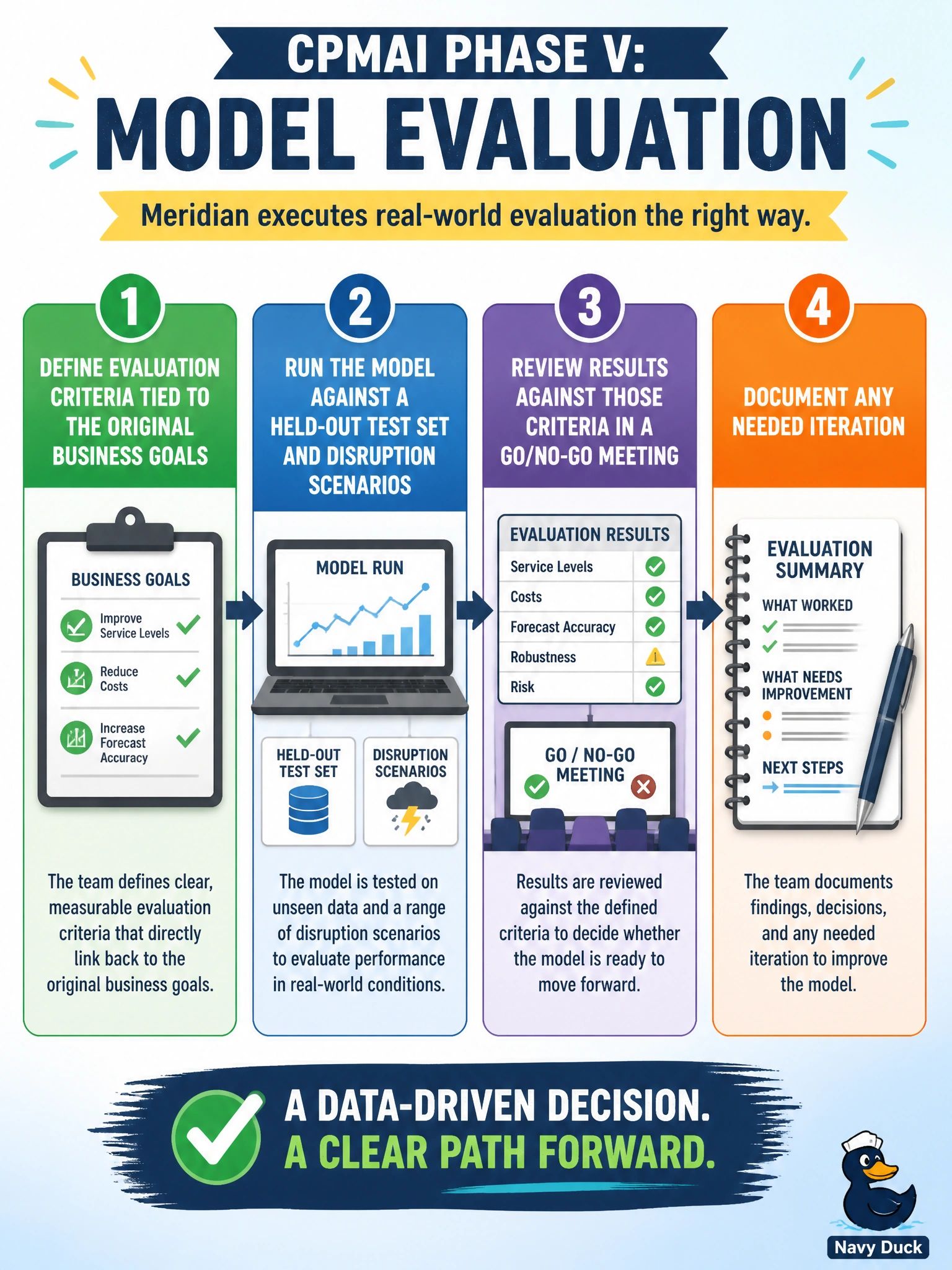 CPMAI PHASE V:
MODEL EVALUATION

Meridian executes real-world evaluation the right way.

1
DEFINE EVALUATION CRITERIA TIED TO THE ORIGINAL BUSINESS GOALS

BUSINESS GOALS
Improve Service Levels
Reduce Costs
Increase Forecast Accuracy

The team defines clear, measurable evaluation criteria that directly link back to the original business goals.

2
RUN THE MODEL AGAINST A HELD-OUT TEST SET AND DISRUPTION SCENARIOS

MODEL RUN

HELD-OUT TEST SET
DISRUPTION SCENARIOS

The model is tested on unseen data and a range of disruption scenarios to evaluate performance in real-world conditions.

3
REVIEW RESULTS AGAINST THOSE CRITERIA IN A GO/NO-GO MEETING

EVALUATION RESULTS
Service Levels
Costs
Forecast Accuracy
Robustness
Risk

GO / NO-GO MEETING

Results are reviewed against the defined criteria to decide whether the model is ready to move forward.

4
DOCUMENT ANY NEEDED ITERATION

EVALUATION SUMMARY
WHAT WORKED
WHAT NEEDS IMPROVEMENT
NEXT STEPS

The team documents findings, decisions, and any needed iteration to improve the model.

A DATA-DRIVEN DECISION.
A CLEAR PATH FORWARD.

Navy Duck