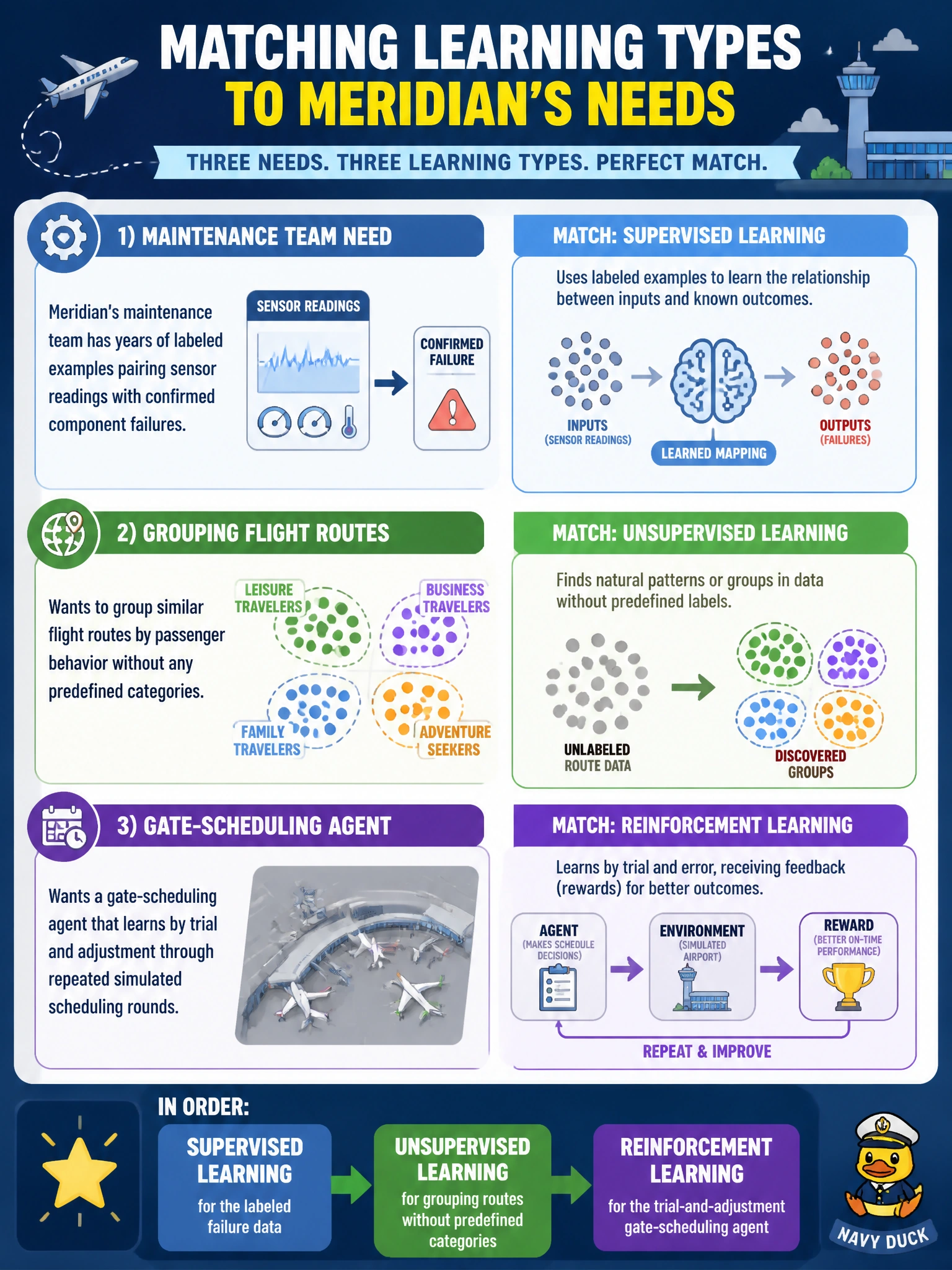 MATCHING LEARNING TYPES TO MERIDIAN'S NEEDS

THREE NEEDS. THREE LEARNING TYPES. PERFECT MATCH.

1) MAINTENANCE TEAM NEED

Meridian's maintenance team has years of labeled examples pairing sensor readings with confirmed component failures.

SENSOR READINGS

CONFIRMED FAILURE

MATCH: SUPERVISED LEARNING

Uses labeled examples to learn the relationship between inputs and known outcomes.

INPUTS (SENSOR READINGS)

LEARNED MAPPING

OUTPUTS (FAILURES)

2) GROUPING FLIGHT ROUTES

Wants to group similar flight routes by passenger behavior without any predefined categories.

LEISURE TRAVELERS

BUSINESS TRAVELERS

FAMILY TRAVELERS

ADVENTURE SEEKERS

MATCH: UNSUPERVISED LEARNING

Finds natural patterns or groups in data without predefined labels.

UNLABELED ROUTE DATA

DISCOVERED GROUPS

3) GATE-SCHEDULING AGENT

Wants a gate-scheduling agent that learns by trial and adjustment through repeated simulated scheduling rounds.

MATCH: REINFORCEMENT LEARNING

Learns by trial and error, receiving feedback (rewards) for better outcomes.

AGENT (MAKES SCHEDULE DECISIONS)

ENVIRONMENT (SIMULATED AIRPORT)

REWARD (BETTER ON-TIME PERFORMANCE)

REPEAT & IMPROVE

IN ORDER:

SUPERVISED LEARNING for the labeled failure data

UNSUPERVISED LEARNING for grouping routes without predefined categories

REINFORCEMENT LEARNING for the trial-and-adjustment gate-scheduling agent

NAVY DUCK