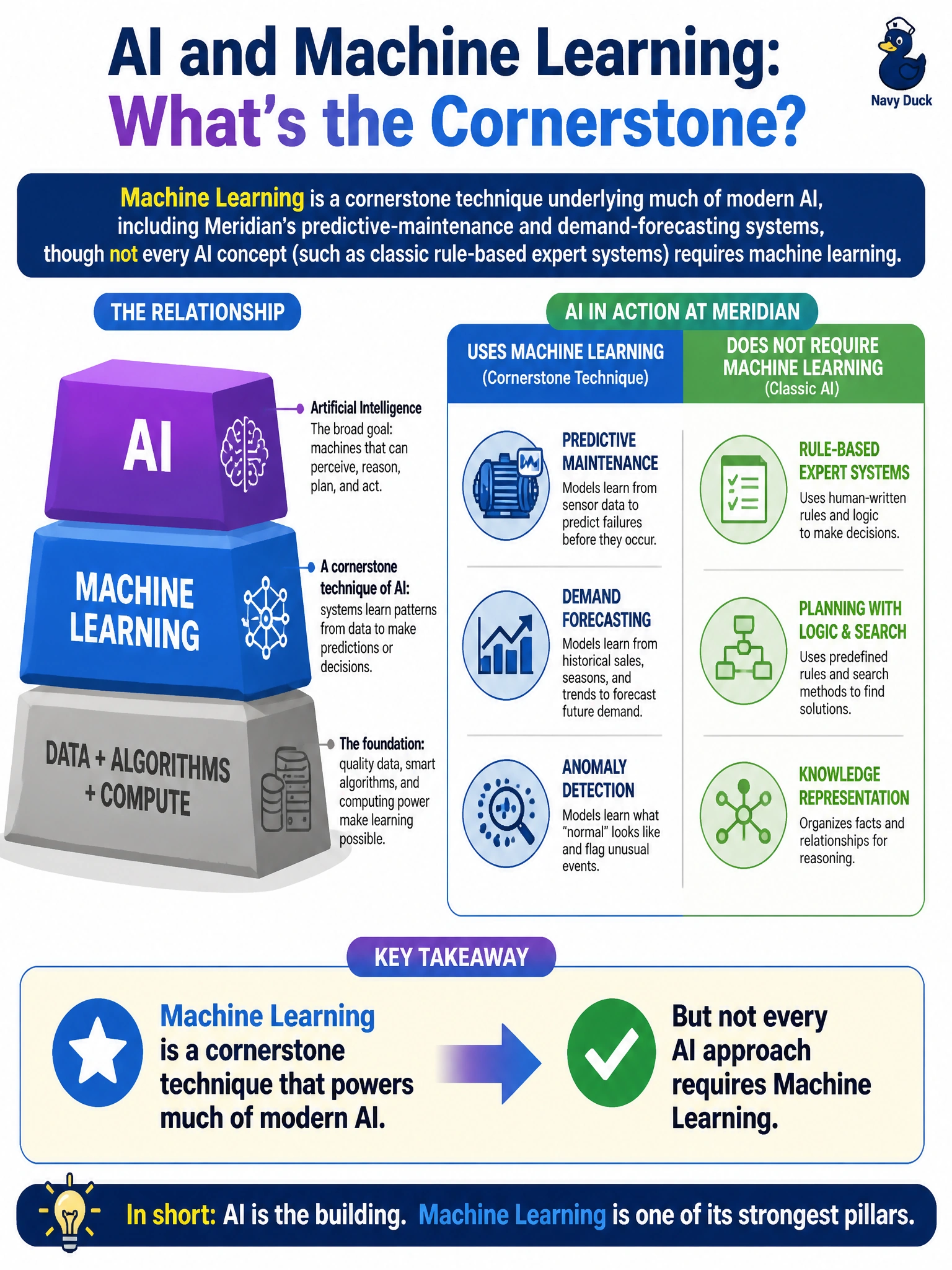 AI and Machine Learning:
What's the Cornerstone?

Navy Duck

Machine Learning is a cornerstone technique underlying much of modern AI, including Meridian's predictive-maintenance and demand-forecasting systems, though not every AI concept (such as classic rule-based expert systems) requires machine learning.

THE RELATIONSHIP

AI

Artificial Intelligence
The broad goal: machines that can perceive, reason, plan, and act.

MACHINE LEARNING

A cornerstone technique of AI: systems learn patterns from data to make predictions or decisions.

DATA + ALGORITHMS + COMPUTE

The foundation: quality data, smart algorithms, and computing power make learning possible.

AI IN ACTION AT MERIDIAN

USES MACHINE LEARNING (Cornerstone Technique)

PREDICTIVE MAINTENANCE
Models learn from sensor data to predict failures before they occur.

DEMAND FORECASTING
Models learn from historical sales, seasons, and trends to forecast future demand.

ANOMALY DETECTION
Models learn what "normal" looks like and flag unusual events.

DOES NOT REQUIRE MACHINE LEARNING (Classic AI)

RULE-BASED EXPERT SYSTEMS
Uses human-written rules and logic to make decisions.

PLANNING WITH LOGIC & SEARCH
Uses predefined rules and search methods to find solutions.

KNOWLEDGE REPRESENTATION
Organizes facts and relationships for reasoning.

KEY TAKEAWAY

Machine Learning is a cornerstone technique that powers much of modern AI.

But not every AI approach requires Machine Learning.

In short: AI is the building. Machine Learning is one of its strongest pillars.