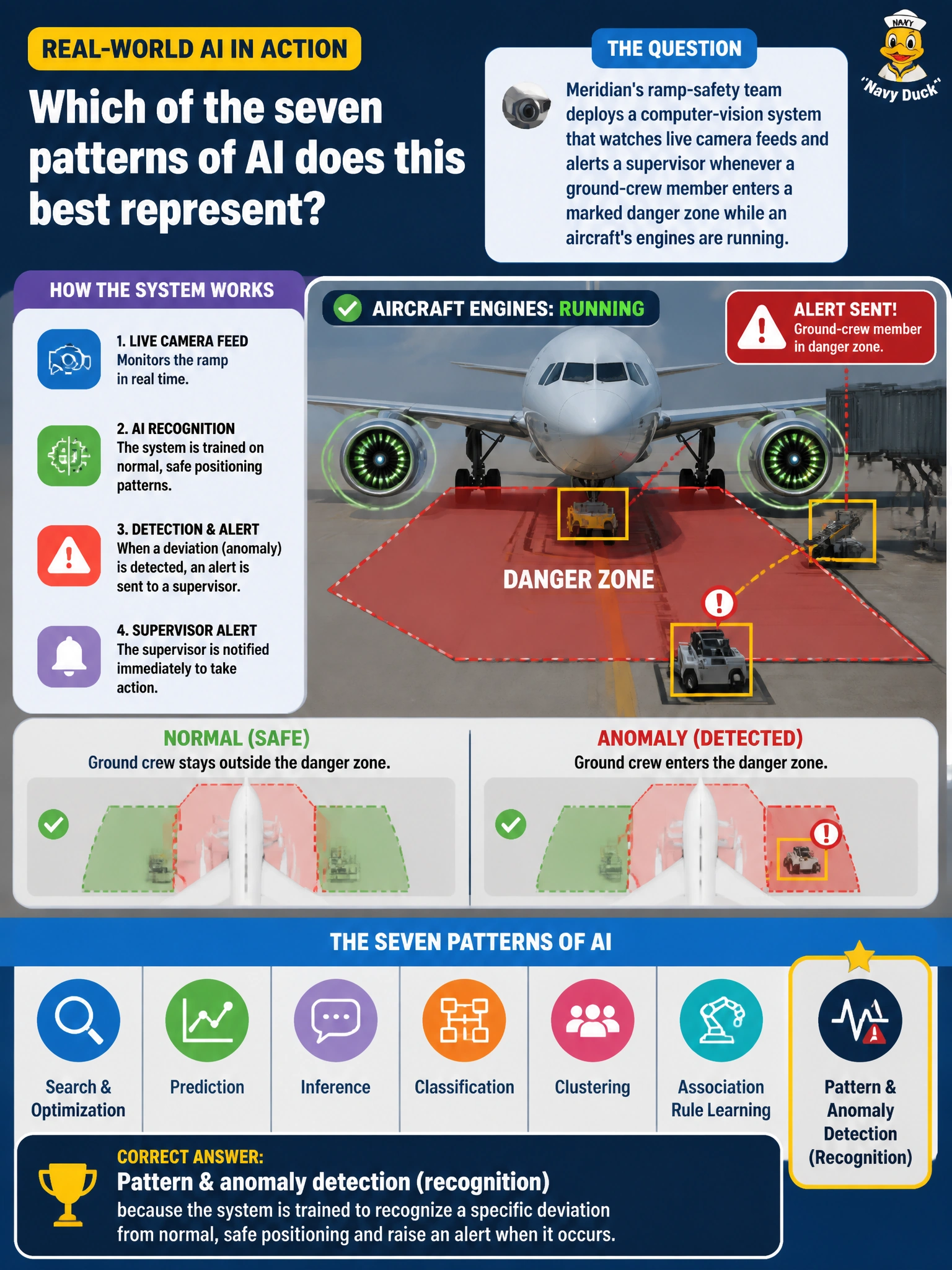 REAL-WORLD AI IN ACTION

Which of the seven patterns of AI does this best represent?

THE QUESTION

Meridian's ramp-safety team deploys a computer-vision system that watches live camera feeds and alerts a supervisor whenever a ground-crew member enters a marked danger zone while an aircraft's engines are running.

NAVY

"Navy Duck"

HOW THE SYSTEM WORKS

1. LIVE CAMERA FEED
Monitors the ramp in real time.

2. AI RECOGNITION
The system is trained on normal, safe positioning patterns.

3. DETECTION & ALERT
When a deviation (anomaly) is detected, an alert is sent to a supervisor.

4. SUPERVISOR ALERT
The supervisor is notified immediately to take action.

AIRCRAFT ENGINES: RUNNING

ALERT SENT!
Ground-crew member in danger zone.

DANGER ZONE

NORMAL (SAFE)
Ground crew stays outside the danger zone.

ANOMALY (DETECTED)
Ground crew enters the danger zone.

THE SEVEN PATTERNS OF AI

Search & Optimization

Prediction

Inference

Classification

Clustering

Association Rule Learning

Pattern & Anomaly Detection (Recognition)

CORRECT ANSWER:
Pattern & anomaly detection (recognition)
because the system is trained to recognize a specific deviation from normal, safe positioning and raise an alert when it occurs.