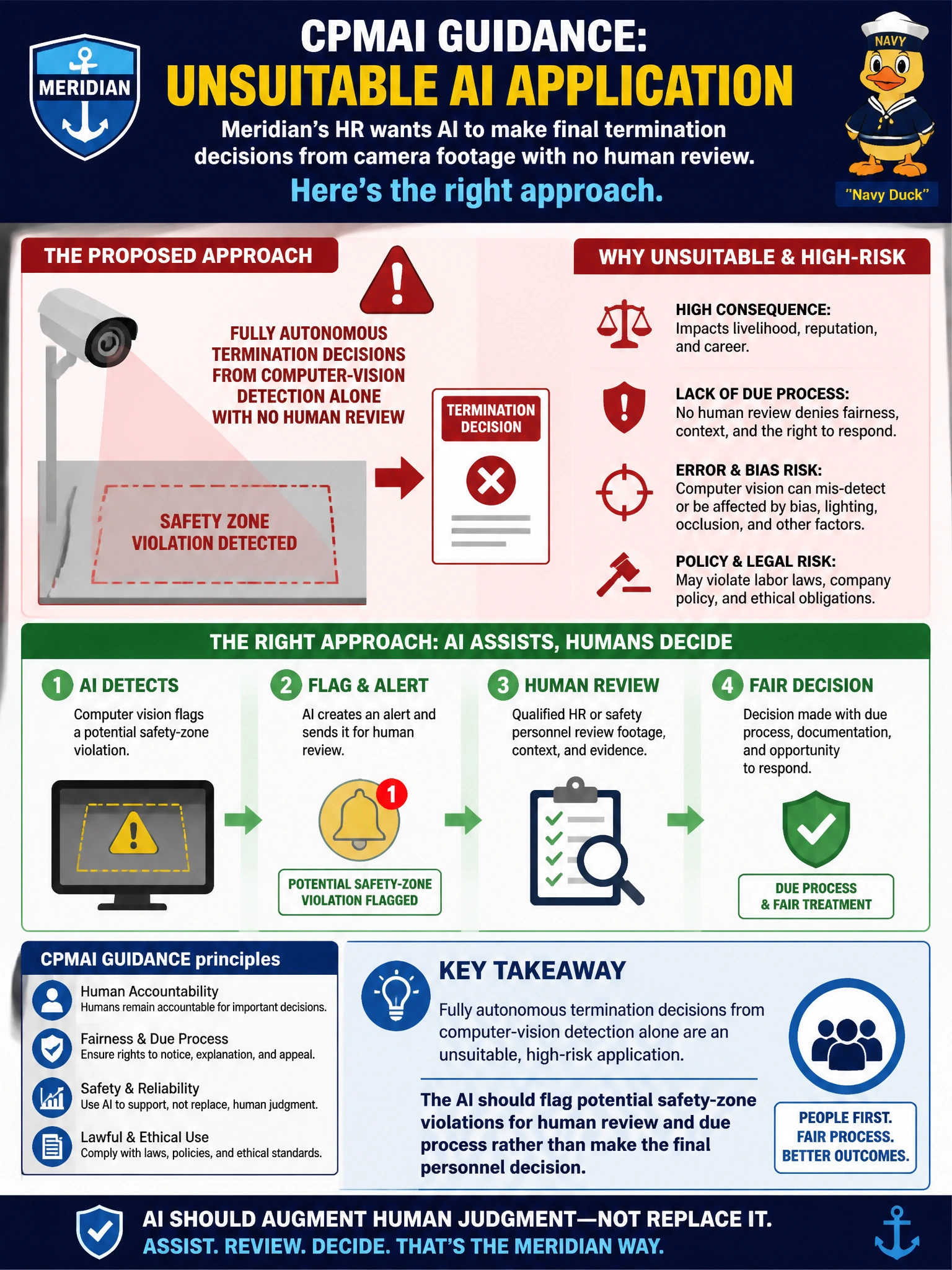 MERIDIAN

CPMAI GUIDANCE:
UNSUITABLE AI APPLICATION

Meridian's HR wants AI to make final termination decisions from camera footage with no human review.

Here's the right approach.

NAVY
"Navy Duck"

THE PROPOSED APPROACH

FULLY AUTONOMOUS TERMINATION DECISIONS FROM COMPUTER-VISION DETECTION ALONE WITH NO HUMAN REVIEW

SAFETY ZONE VIOLATION DETECTED

TERMINATION DECISION

WHY UNSUITABLE & HIGH-RISK

HIGH CONSEQUENCE: Impacts livelihood, reputation, and career.

LACK OF DUE PROCESS: No human review denies fairness, context, and the right to respond.

ERROR & BIAS RISK: Computer vision can mis-detect or be affected by bias, lighting, occlusion, and other factors.

POLICY & LEGAL RISK: May violate labor laws, company policy, and ethical obligations.

THE RIGHT APPROACH: AI ASSISTS, HUMANS DECIDE

1 AI DETECTS
Computer vision flags a potential safety-zone violation.

2 FLAG & ALERT
AI creates an alert and sends it for human review.

1

POTENTIAL SAFETY-ZONE VIOLATION FLAGGED

3 HUMAN REVIEW
Qualified HR or safety personnel review footage, context, and evidence.

4 FAIR DECISION
Decision made with due process, documentation, and opportunity to respond.

DUE PROCESS & FAIR TREATMENT

CPMAI GUIDANCE principles

Human Accountability
Humans remain accountable for important decisions.

Fairness & Due Process
Ensure rights to notice, explanation, and appeal.

Safety & Reliability
Use AI to support, not replace, human judgment.

Lawful & Ethical Use
Comply with laws, policies, and ethical standards.

KEY TAKEAWAY

Fully autonomous termination decisions from computer-vision detection alone are an unsuitable, high-risk application.

The AI should flag potential safety-zone violations for human review and due process rather than make the final personnel decision.

PEOPLE FIRST. FAIR PROCESS. BETTER OUTCOMES.

AI SHOULD AUGMENT HUMAN JUDGMENT—NOT REPLACE IT.
ASSIST. REVIEW. DECIDE. THAT'S THE MERIDIAN WAY.