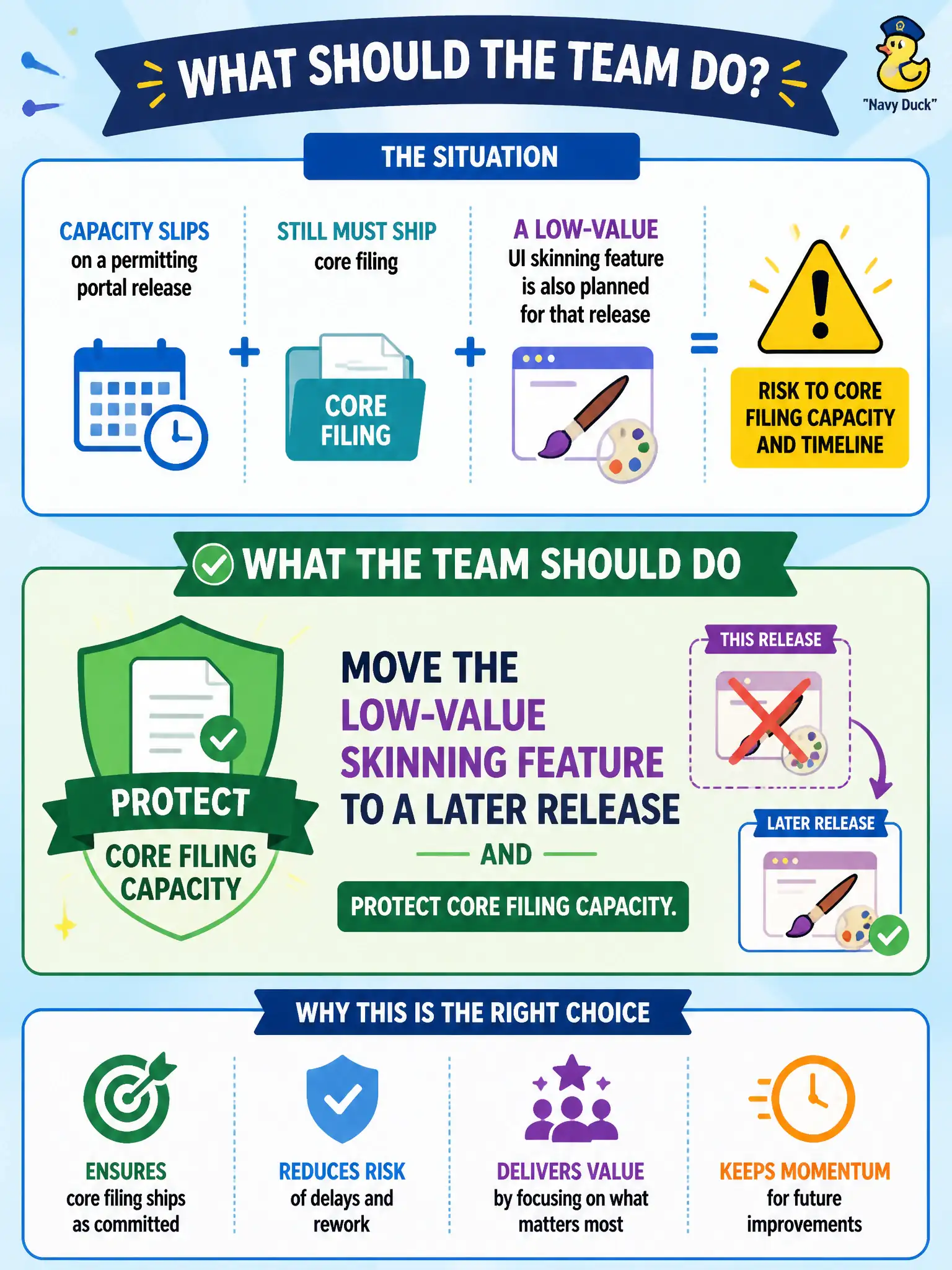 WHAT SHOULD THE TEAM DO?

"Navy Duck"

THE SITUATION

CAPACITY SLIPS on a permitting portal release

+

STILL MUST SHIP core filing

CORE FILING

+

A LOW-VALUE UI skinning feature is also planned for that release

=

RISK TO CORE FILING CAPACITY AND TIMELINE

WHAT THE TEAM SHOULD DO

PROTECT CORE FILING CAPACITY

MOVE THE LOW-VALUE SKINNING FEATURE TO A LATER RELEASE

AND

PROTECT CORE FILING CAPACITY.

THIS RELEASE

LATER RELEASE

WHY THIS IS THE RIGHT CHOICE

ENSURES core filing ships as committed

REDUCES RISK of delays and rework

DELIVERS VALUE by focusing on what matters most

KEEPS MOMENTUM for future improvements