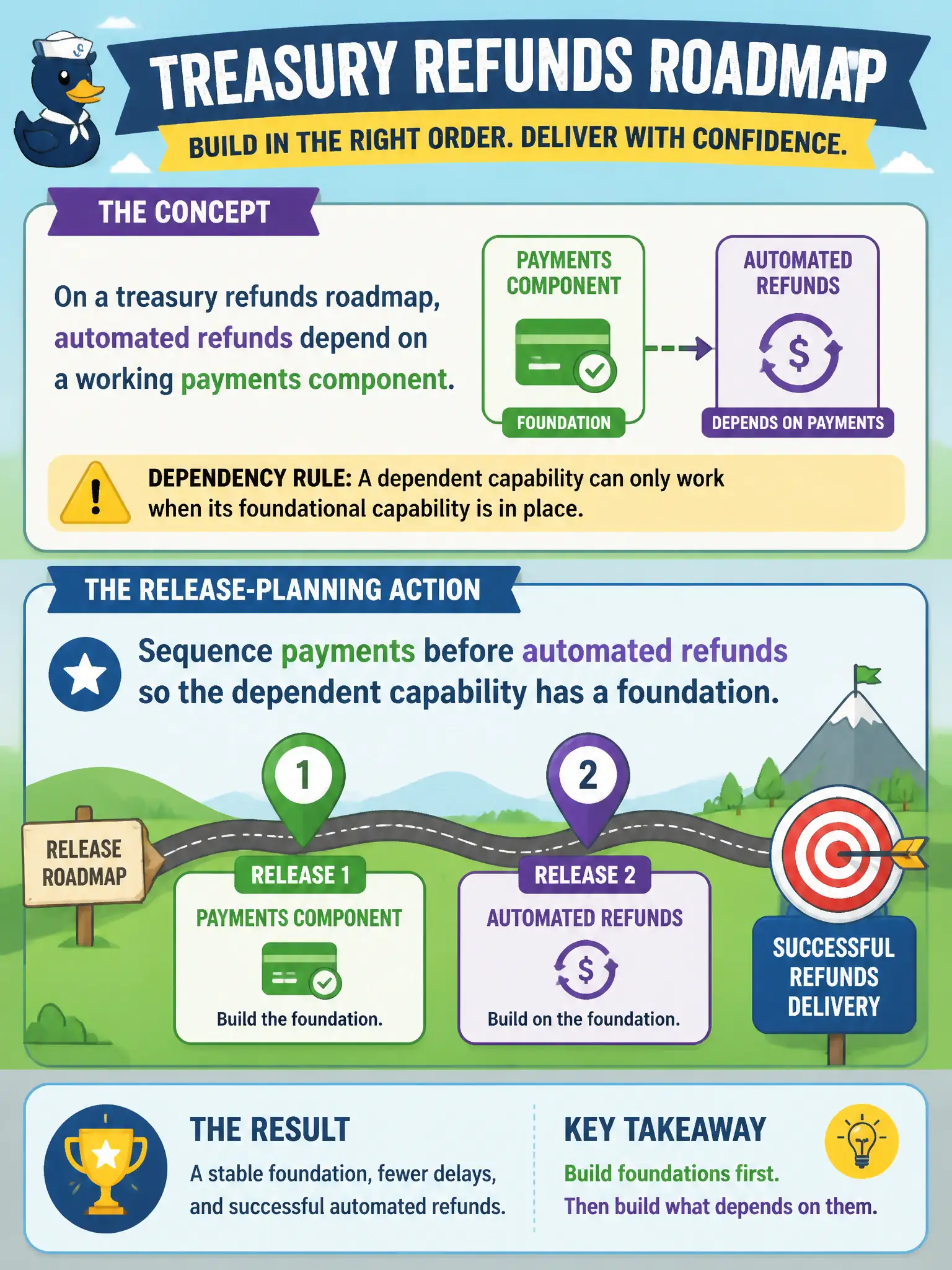 TREASURY REFUNDS ROADMAP

BUILD IN THE RIGHT ORDER. DELIVER WITH CONFIDENCE.

THE CONCEPT

On a treasury refunds roadmap, automated refunds depend on a working payments component.

PAYMENTS COMPONENT

FOUNDATION

AUTOMATED REFUNDS

$

DEPENDS ON PAYMENTS

DEPENDENCY RULE: A dependent capability can only work when its foundational capability is in place.

THE RELEASE-PLANNING ACTION

Sequence payments before automated refunds so the dependent capability has a foundation.

RELEASE ROADMAP

1

RELEASE 1

PAYMENTS COMPONENT

Build the foundation.

2

RELEASE 2

AUTOMATED REFUNDS

$

Build on the foundation.

SUCCESSFUL REFUNDS DELIVERY

THE RESULT

A stable foundation, fewer delays, and successful automated refunds.

KEY TAKEAWAY

Build foundations first.

Then build what depends on them.