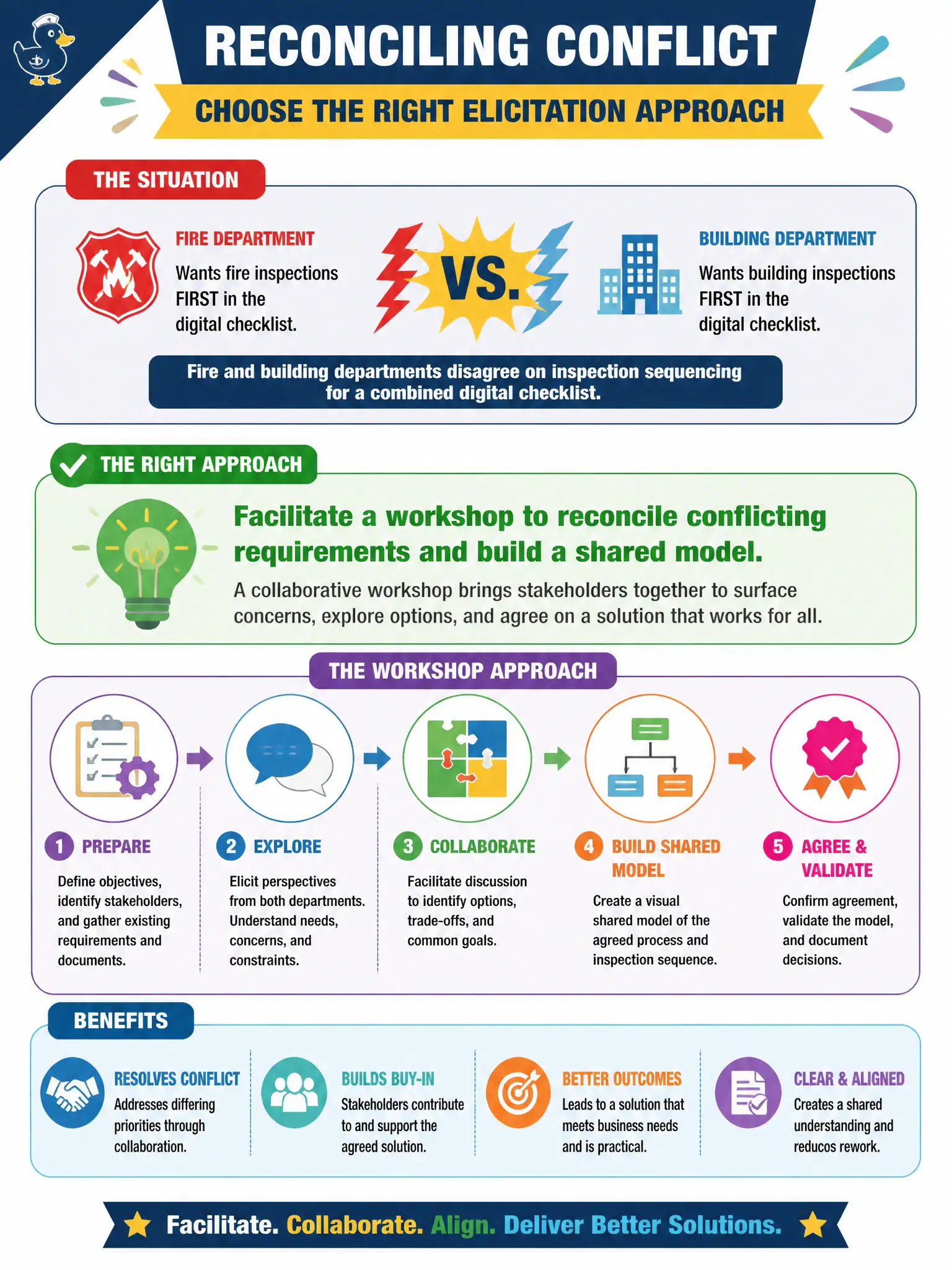 RECONCILING CONFLICT

CHOOSE THE RIGHT ELICITATION APPROACH

THE SITUATION

FIRE DEPARTMENT
Wants fire inspections FIRST in the digital checklist.

VS.

BUILDING DEPARTMENT
Wants building inspections FIRST in the digital checklist.

Fire and building departments disagree on inspection sequencing for a combined digital checklist.

THE RIGHT APPROACH

Facilitate a workshop to reconcile conflicting requirements and build a shared model.

A collaborative workshop brings stakeholders together to surface concerns, explore options, and agree on a solution that works for all.

THE WORKSHOP APPROACH

1 PREPARE
Define objectives, identify stakeholders, and gather existing requirements and documents.

2 EXPLORE
Elicit perspectives from both departments. Understand needs, concerns, and constraints.

3 COLLABORATE
Facilitate discussion to identify options, trade-offs, and common goals.

4 BUILD SHARED MODEL
Create a visual shared model of the agreed process and inspection sequence.

5 AGREE & VALIDATE
Confirm agreement, validate the model, and document decisions.

BENEFITS

RESOLVES CONFLICT
Addresses differing priorities through collaboration.

BUILDS BUY-IN
Stakeholders contribute to and support the agreed solution.

BETTER OUTCOMES
Leads to a solution that meets business needs and is practical.

CLEAR & ALIGNED
Creates a shared understanding and reducos rework.

Facilitate. Collaborate. Align. Deliver Better Solutions.