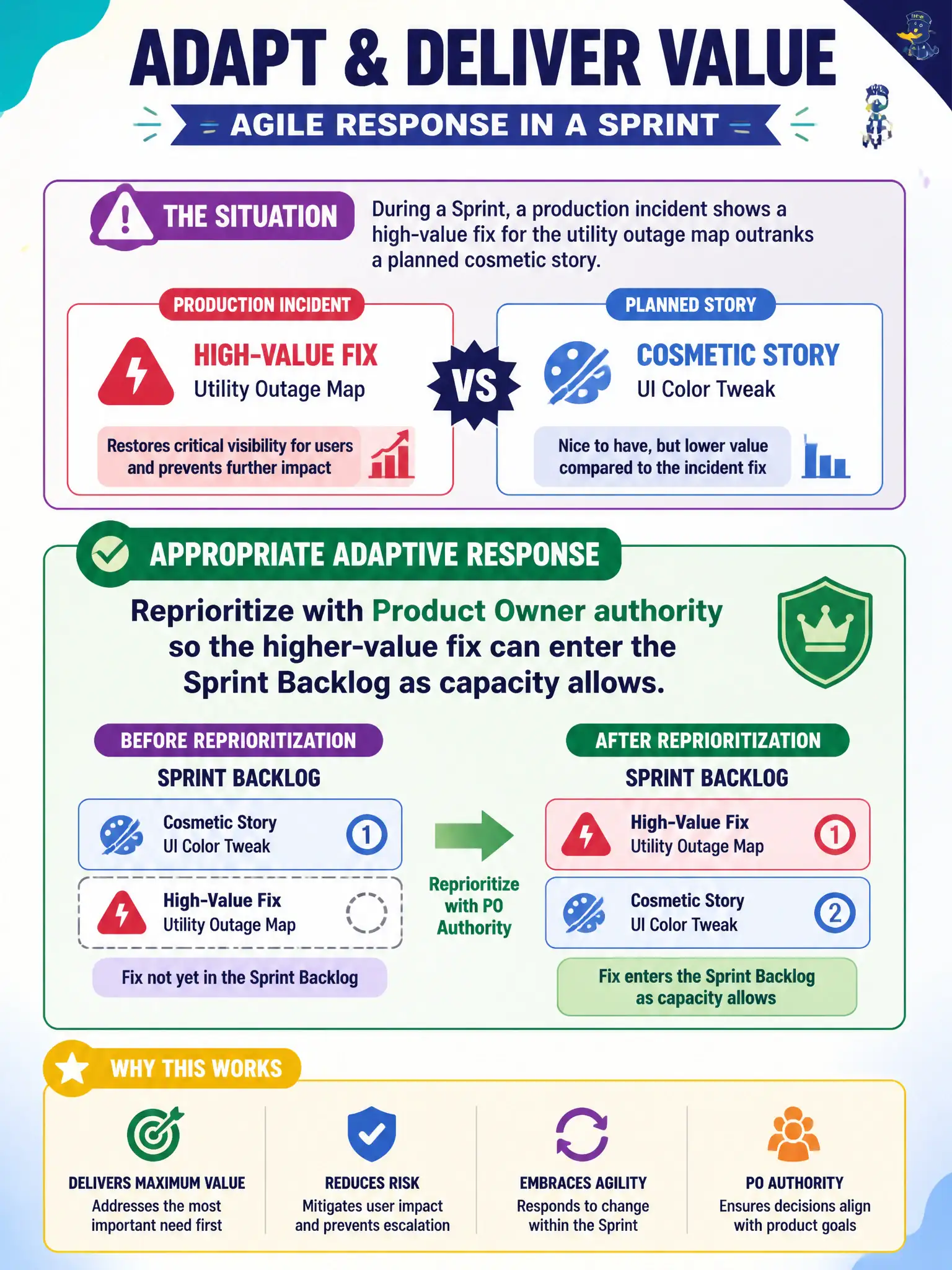 ADAPT & DELIVER VALUE

AGILE RESPONSE IN A SPRINT

THE SITUATION

During a Sprint, a production incident shows a high-value fix for the utility outage map outranks a planned cosmetic story.

PRODUCTION INCIDENT

HIGH-VALUE FIX
Utility Outage Map

Restores critical visibility for users and prevents further impact

VS

PLANNED STORY

COSMETIC STORY
UI Color Tweak

Nice to have, but lower value compared to the incident fix

APPROPRIATE ADAPTIVE RESPONSE

Reprioritize with Product Owner authority so the higher-value fix can enter the Sprint Backlog as capacity allows.

BEFORE REPRIORITIZATION

SPRINT BACKLOG

Cosmetic Story
UI Color Tweak
1

High-Value Fix
Utility Outage Map

Fix not yet in the Sprint Backlog

Reprioritize with PO Authority

AFTER REPRIORITIZATION

SPRINT BACKLOG

High-Value Fix
Utility Outage Map
1

Cosmetic Story
UI Color Tweak
2

Fix enters the Sprint Backlog as capacity allows

WHY THIS WORKS

DELIVERS MAXIMUM VALUE
Addresses the most important need first

REDUCES RISK
Mitigates user impact and prevents escalation

EMBRACES AGILITY
Responds to change within the Sprint

PO AUTHORITY
Ensures decisions align with product goals