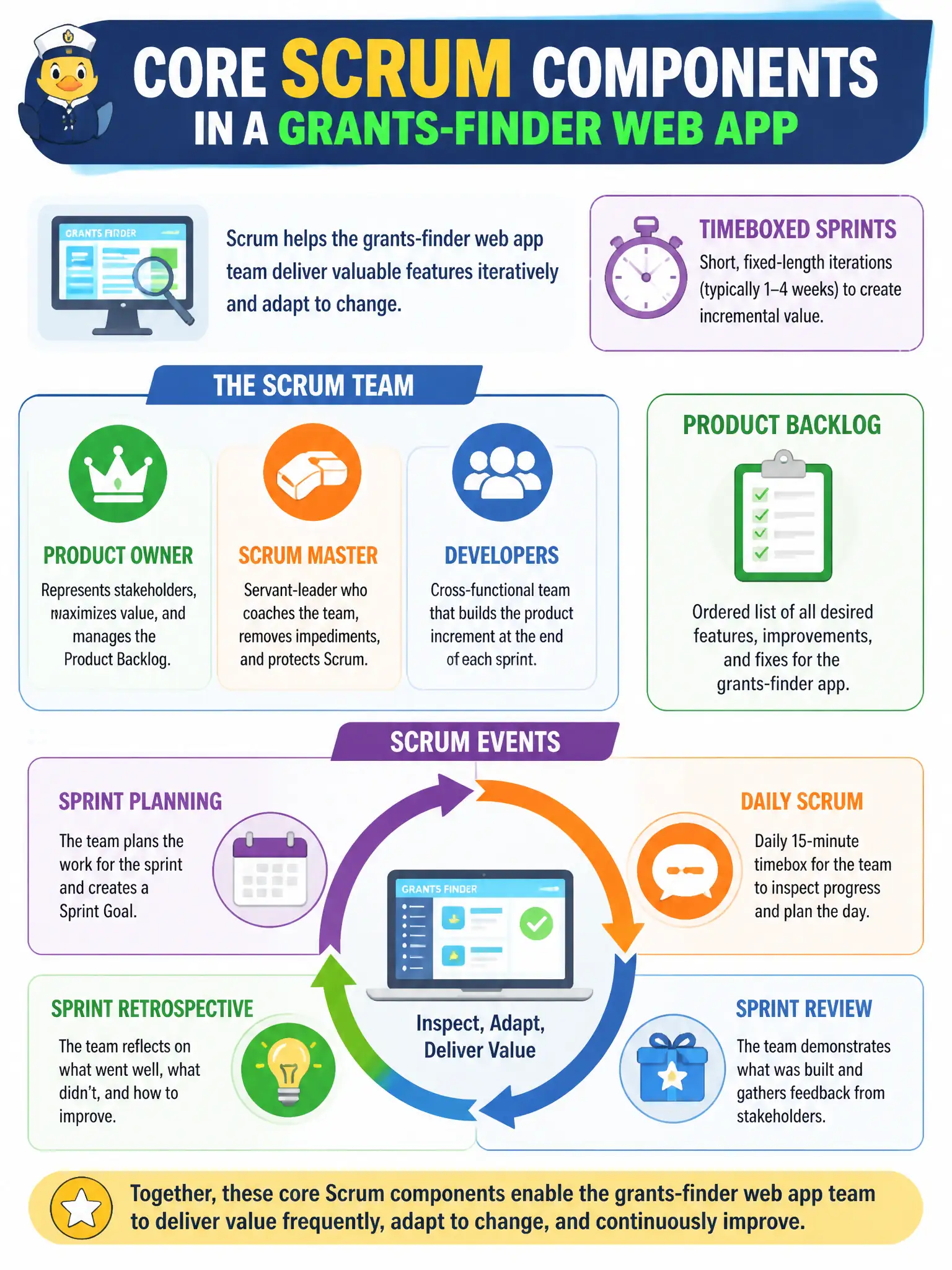 CORE SCRUM COMPONENTS
IN A GRANTS-FINDER WEB APP

GRANTS FINDER

Scrum helps the grants-finder web app team deliver valuable features iteratively and adapt to change.

TIMEBOXED SPRINTS
Short, fixed-length iterations (typically 1–4 weeks) to create incremental value.

THE SCRUM TEAM

PRODUCT OWNER
Represents stakeholders, maximizes value, and manages the Product Backlog.

SCRUM MASTER
Servant-leader who coaches the team, removes impediments, and protects Scrum.

DEVELOPERS
Cross-functional team that builds the product increment at the end of each sprint.

PRODUCT BACKLOG
Ordered list of all desired features, improvements, and fixes for the grants-finder app.

SCRUM EVENTS

SPRINT PLANNING
The team plans the work for the sprint and creates a Sprint Goal.

DAILY SCRUM
Daily 15-minute timebox for the team to inspect progress and plan the day.

GRANTS FINDER

Inspect, Adapt, Deliver Value

SPRINT RETROSPECTIVE
The team reflects on what went well, what didn't, and how to improve.

SPRINT REVIEW
The team demonstrates what was built and gathers feedback from stakeholders.

Together, these core Scrum components enable the grants-finder web app team to deliver value frequently, adapt to change, and continuously improve.