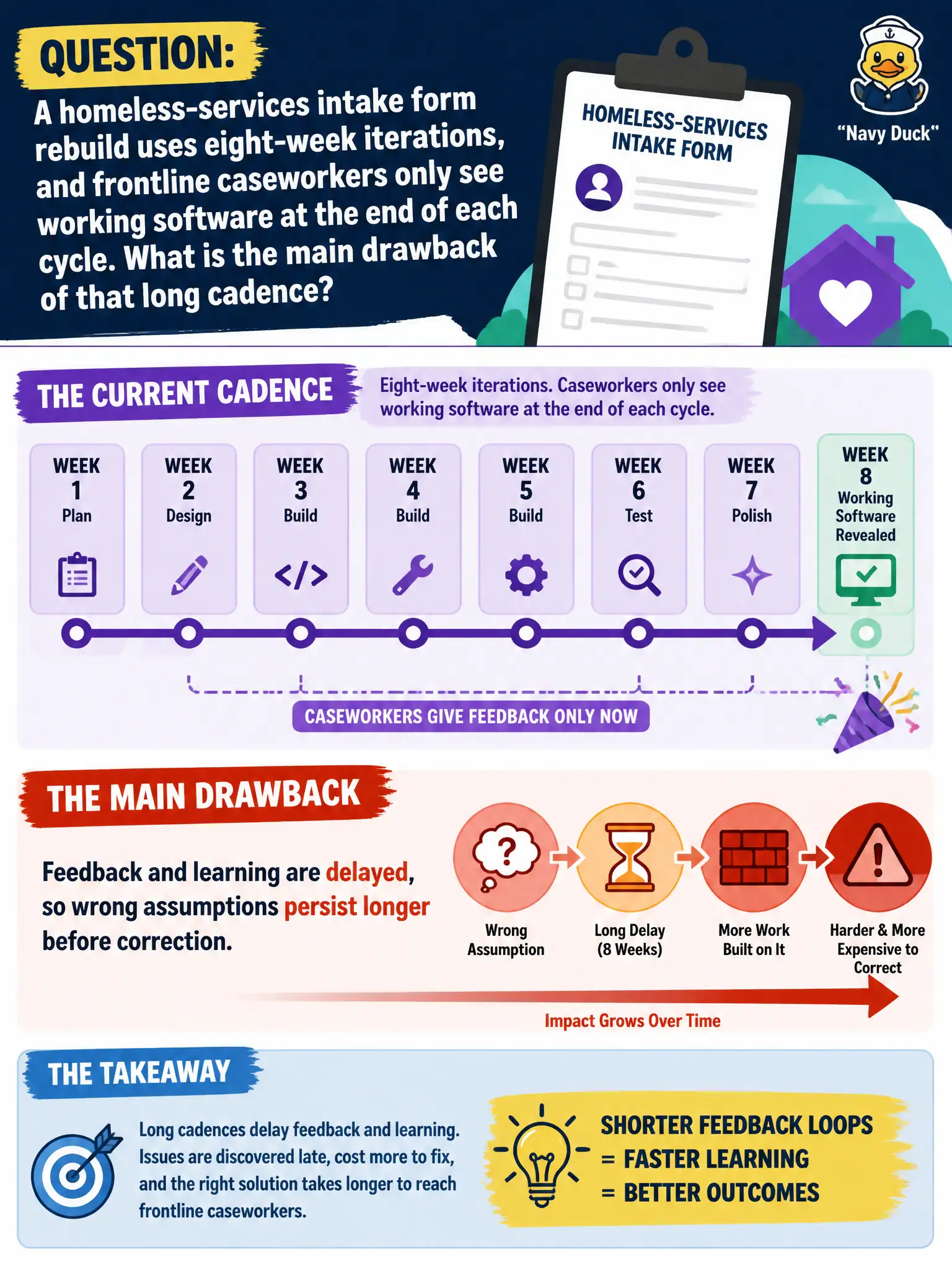 QUESTION:

A homeless-services intake form rebuild uses eight-week iterations, and frontline caseworkers only see working software at the end of each cycle. What is the main drawback of that long cadence?

HOMELESS-SERVICES INTAKE FORM

"Navy Duck"

THE CURRENT CADENCE

Eight-week iterations. Caseworkers only see working software at the end of each cycle.

WEEK 1 Plan

WEEK 2 Design

WEEK 3 Build

WEEK 4 Build

WEEK 5 Build

WEEK 6 Test

WEEK 7 Polish

WEEK 8 Working Software Revealed

CASEWORKERS GIVE FEEDBACK ONLY NOW

THE MAIN DRAWBACK

Feedback and learning are delayed, so wrong assumptions persist longer before correction.

Wrong Assumption

Long Delay (8 Weeks)

More Work Built on It

Harder & More Expensive to Correct

Impact Grows Over Time

THE TAKEAWAY

Long cadences delay feedback and learning. Issues are discovered late, cost more to fix, and the right solution takes longer to reach frontline caseworkers.

SHORTER FEEDBACK LOOPS
= FASTER LEARNING
= BETTER OUTCOMES