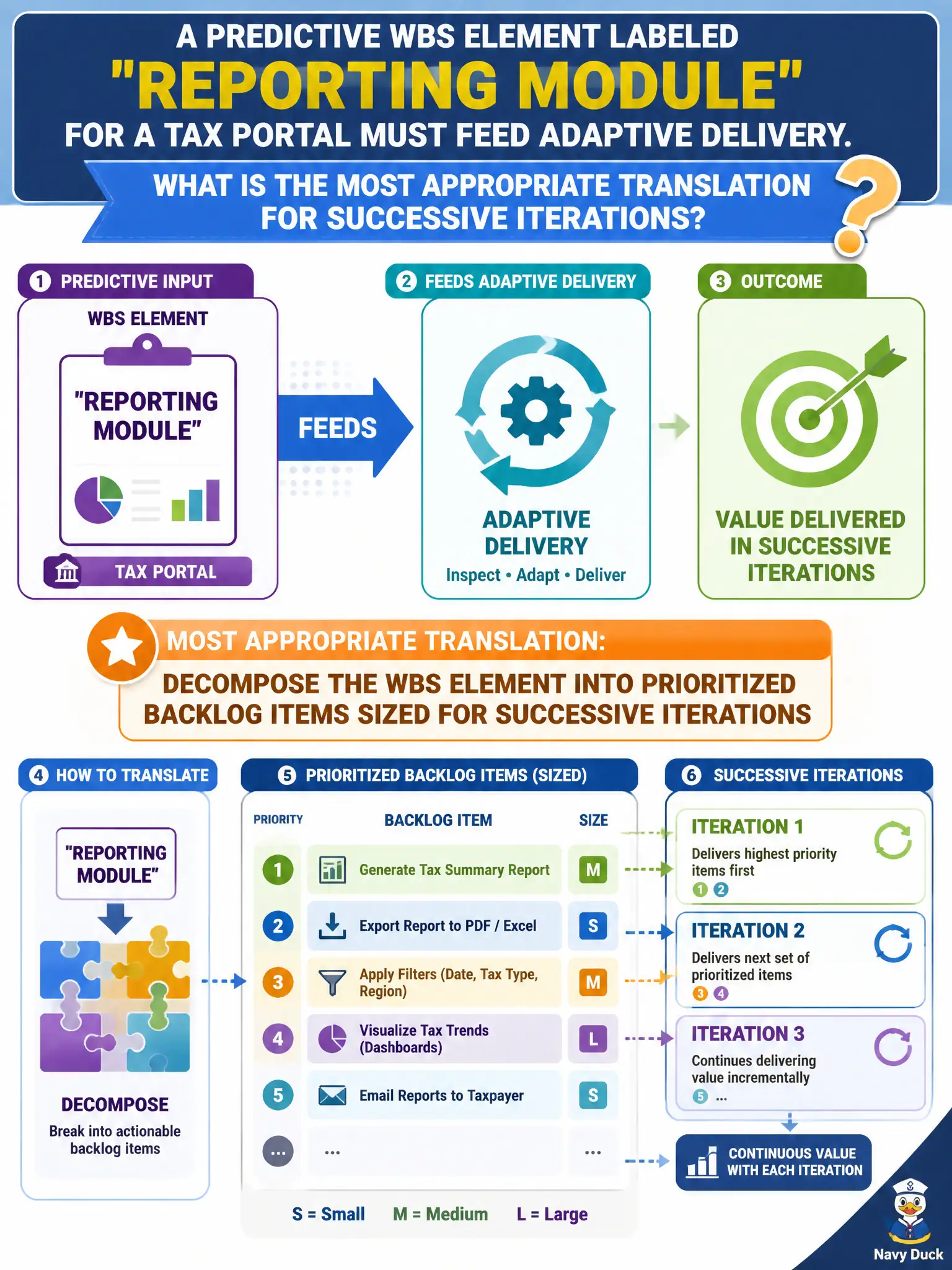 A PREDICTIVE WBS ELEMENT LABELED
"REPORTING MODULE"
FOR A TAX PORTAL MUST FEED ADAPTIVE DELIVERY.

WHAT IS THE MOST APPROPRIATE TRANSLATION FOR SUCCESSIVE ITERATIONS?

1 PREDICTIVE INPUT
WBS ELEMENT
"REPORTING MODULE"
TAX PORTAL

FEEDS

2 FEEDS ADAPTIVE DELIVERY
ADAPTIVE DELIVERY
Inspect • Adapt • Deliver

3 OUTCOME
VALUE DELIVERED IN SUCCESSIVE ITERATIONS

MOST APPROPRIATE TRANSLATION:
DECOMPOSE THE WBS ELEMENT INTO PRIORITIZED BACKLOG ITEMS SIZED FOR SUCCESSIVE ITERATIONS

4 HOW TO TRANSLATE
"REPORTING MODULE"
DECOMPOSE
Break into actionable backlog items

5 PRIORITIZED BACKLOG ITEMS (SIZED)

| PRIORITY | BACKLOG ITEM | SIZE |
|---|---|---|
| 1 | Generate Tax Summary Report | M |
| 2 | Export Report to PDF / Excel | S |
| 3 | Apply Filters (Date, Tax Type, Region) | M |
| 4 | Visualize Tax Trends (Dashboards) | L |
| 5 | Email Reports to Taxpayer | S |
| ... | ... | ... |

S = Small M = Medium L = Large

6 SUCCESSIVE ITERATIONS
ITERATION 1
Delivers highest priority items first
1 2
ITERATION 2
Delivers next set of prioritized items
3 4
ITERATION 3
Continues delivering value incrementally
5 ...
CONTINUOUS VALUE WITH EACH ITERATION

Navy Duck