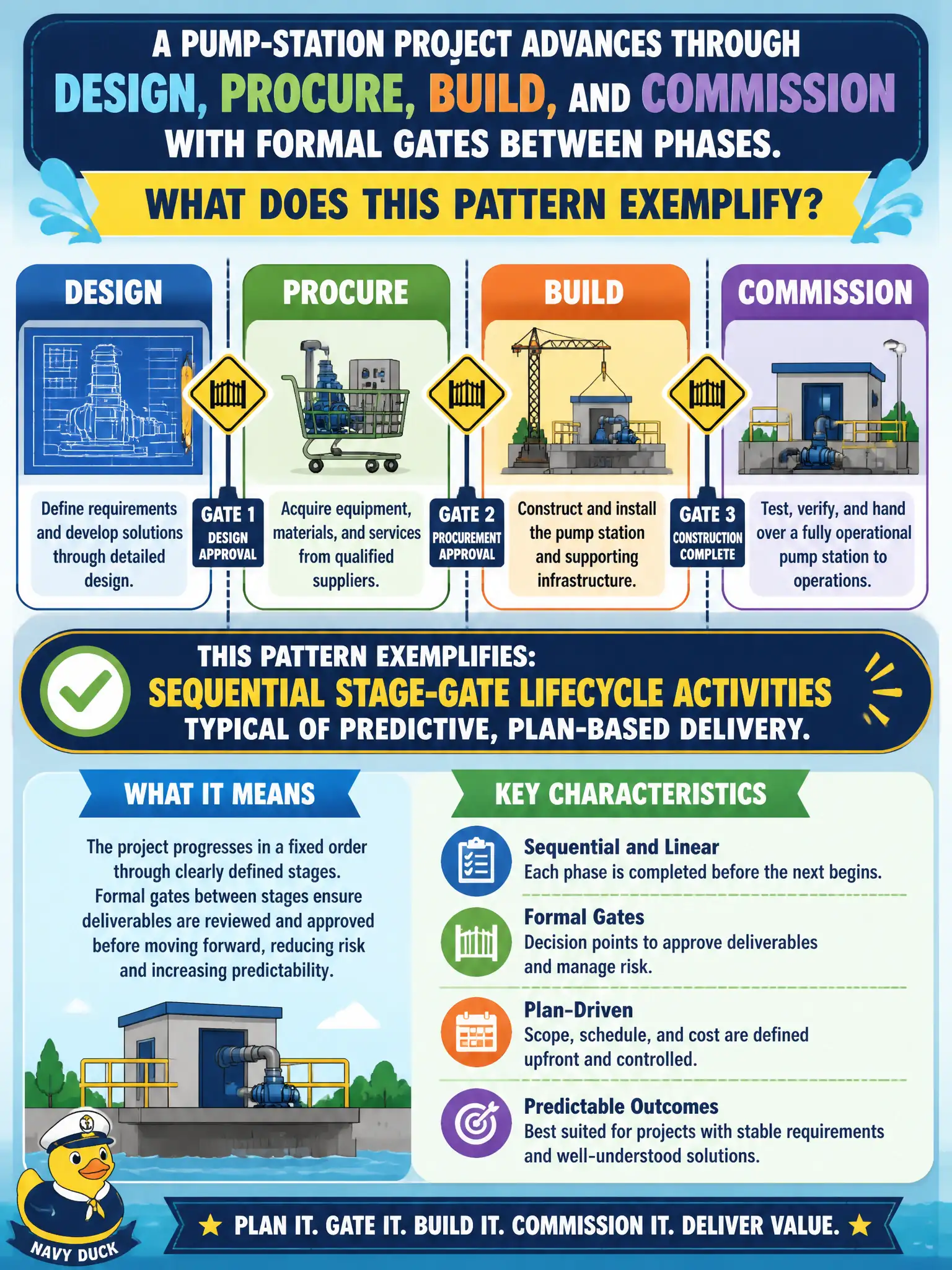 A PUMP-STATION PROJECT ADVANCES THROUGH DESIGN, PROCURE, BUILD, AND COMMISSION WITH FORMAL GATES BETWEEN PHASES.

WHAT DOES THIS PATTERN EXEMPLIFY?

DESIGN

Define requirements and develop solutions through detailed design.

GATE 1
DESIGN APPROVAL

PROCURE

Acquire equipment, materials, and services from qualified suppliers.

GATE 2
PROCUREMENT APPROVAL

BUILD

Construct and install the pump station and supporting infrastructure.

GATE 3
CONSTRUCTION COMPLETE

COMMISSION

Test, verify, and hand over a fully operational pump station to operations.

THIS PATTERN EXEMPLIFIES:
SEQUENTIAL STAGE-GATE LIFECYCLE ACTIVITIES
TYPICAL OF PREDICTIVE, PLAN-BASED DELIVERY.

WHAT IT MEANS

The project progresses in a fixed order through clearly defined stages. Formal gates between stages ensure deliverables are reviewed and approved before moving forward, reducing risk and increasing predictability.

KEY CHARACTERISTICS

Sequential and Linear
Each phase is completed before the next begins.

Formal Gates
Decision points to approve deliverables and manage risk.

Plan-Driven
Scope, schedule, and cost are defined upfront and controlled.

Predictable Outcomes
Best suited for projects with stable requirements and well-understood solutions.

NAVY DUCK

★ PLAN IT. GATE IT. BUILD IT. COMMISSION IT. DELIVER VALUE. ★