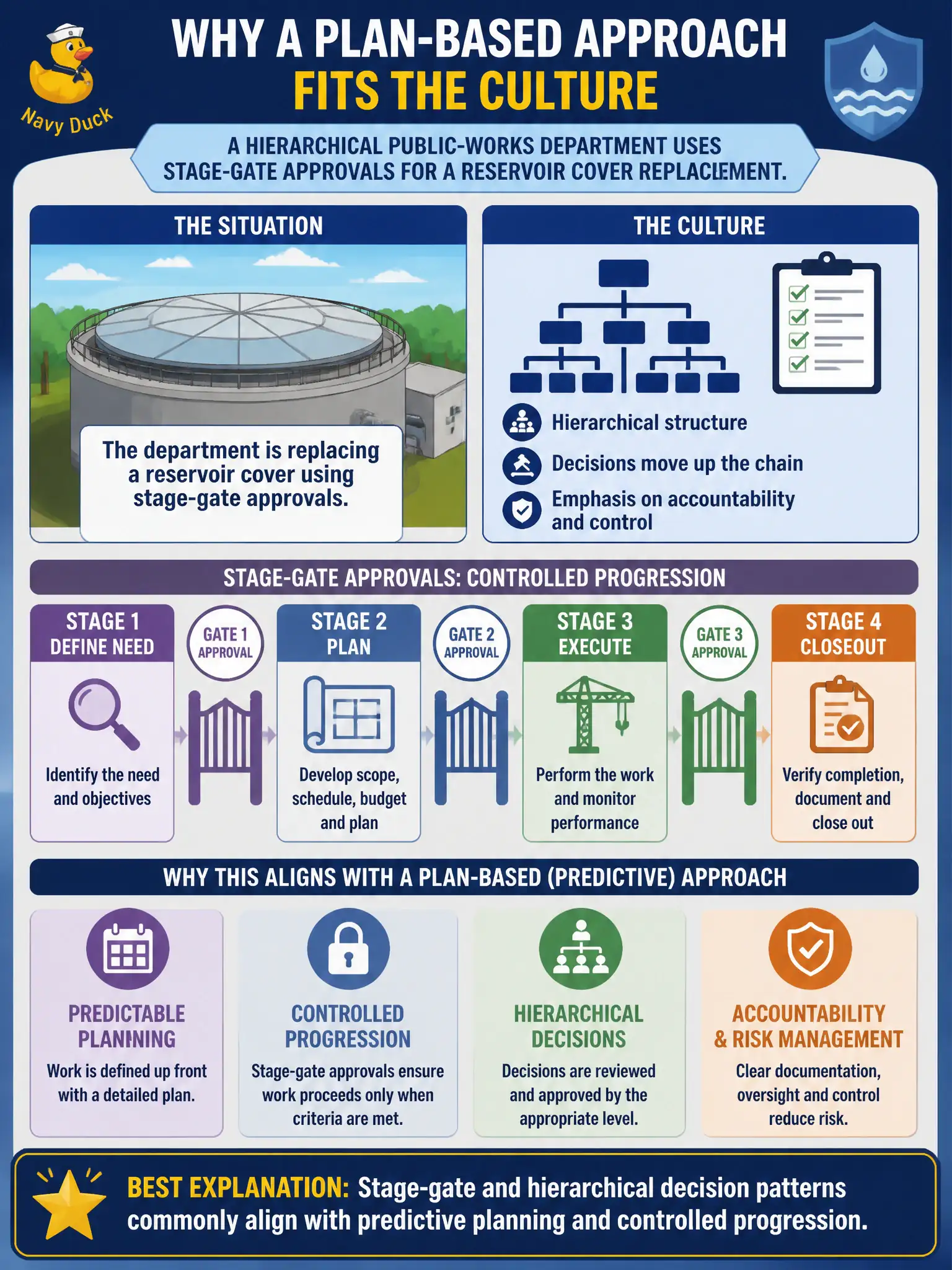 Navy Duck

WHY A PLAN-BASED APPROACH FITS THE CULTURE

A HIERARCHICAL PUBLIC-WORKS DEPARTMENT USES STAGE-GATE APPROVALS FOR A RESERVOIR COVER REPLACEMENT.

THE SITUATION

The department is replacing a reservoir cover using stage-gate approvals.

THE CULTURE

Hierarchical structure

Decisions move up the chain

Emphasis on accountability and control

STAGE-GATE APPROVALS: CONTROLLED PROGRESSION

STAGE 1 DEFINE NEED

Identify the need and objectives

GATE 1 APPROVAL

STAGE 2 PLAN

Develop scope, schedule, budget and plan

GATE 2 APPROVAL

STAGE 3 EXECUTE

Perform the work and monitor performance

GATE 3 APPROVAL

STAGE 4 CLOSEOUT

Verify completion, document and close out

WHY THIS ALIGNS WITH A PLAN-BASED (PREDICTIVE) APPROACH

PREDICTABLE PLANNING
Work is defined up front with a detailed plan.

CONTROLLED PROGRESSION
Stage-gate approvals ensure work proceeds only when criteria are met.

HIERARCHICAL DECISIONS
Decisions are reviewed and approved by the appropriate level.

ACCOUNTABILITY & RISK MANAGEMENT
Clear documentation, oversight and control reduce risk.

BEST EXPLANATION: Stage-gate and hierarchical decision patterns commonly align with predictive planning and controlled progression.