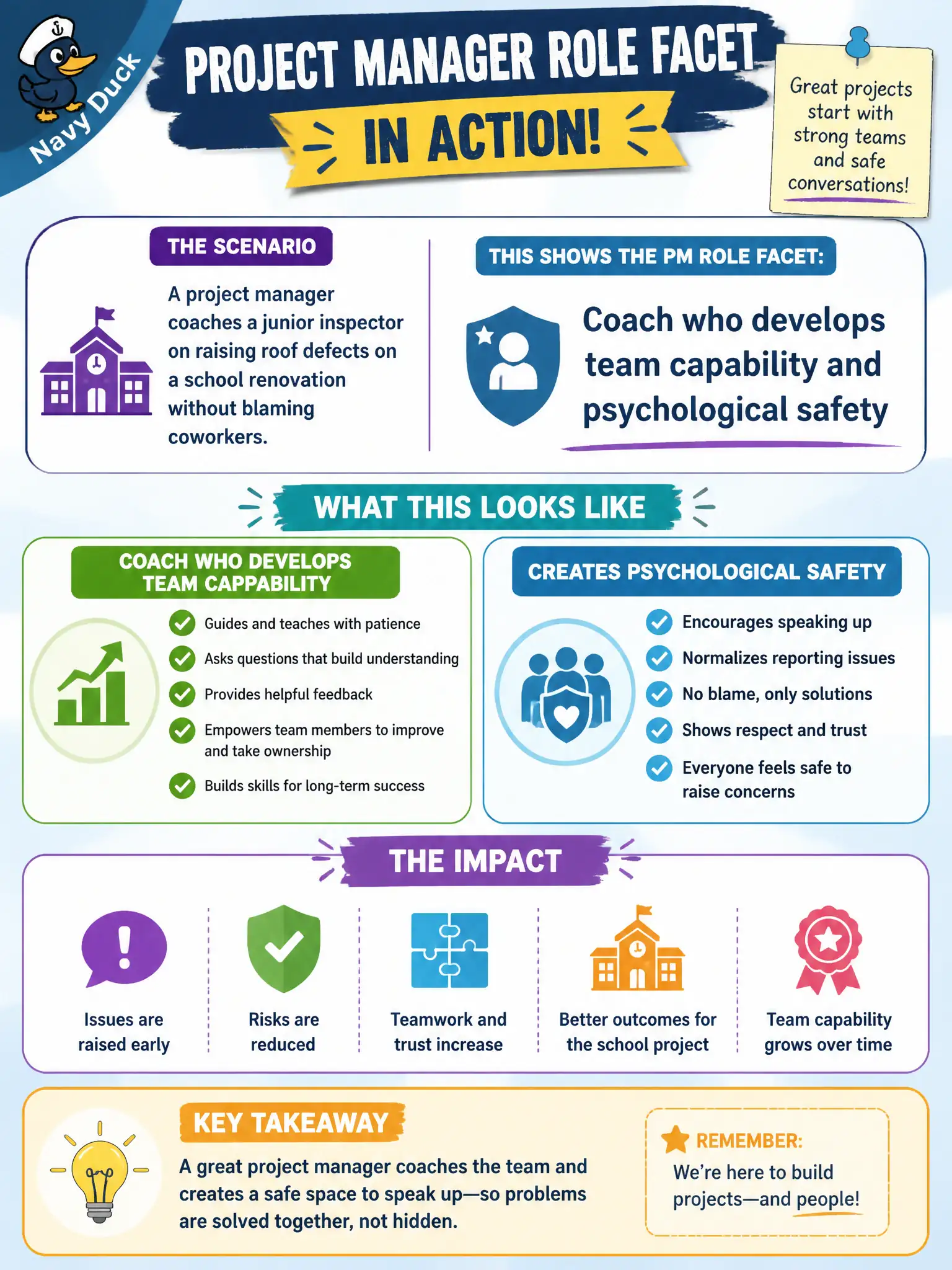 Navy Duck

PROJECT MANAGER ROLE FACET

IN ACTION!

Great projects start with strong teams and safe conversations!

THE SCENARIO

A project manager coaches a junior inspector on raising roof defects on a school renovation without blaming coworkers.

THIS SHOWS THE PM ROLE FACET:

Coach who develops team capability and psychological safety

WHAT THIS LOOKS LIKE

COACH WHO DEVELOPS TEAM CAPPABILITY

Guides and teaches with patience

Asks questions that build understanding

Provides helpful feedback

Empowers team members to improve and take ownership

Builds skills for long-term success

CREATES PSYCHOLOGICAL SAFETY

Encourages speaking up

Normalizes reporting issues

No blame, only solutions

Shows respect and trust

Everyone feels safe to raise concerns

THE IMPACT

Issues are raised early

Risks are reduced

Teamwork and trust increase

Better outcomes for the school project

Team capability grows over time

KEY TAKEAWAY

A great project manager coaches the team and creates a safe space to speak up—so problems are solved together, not hidden.

REMEMBER:

We're here to build projects—and people!