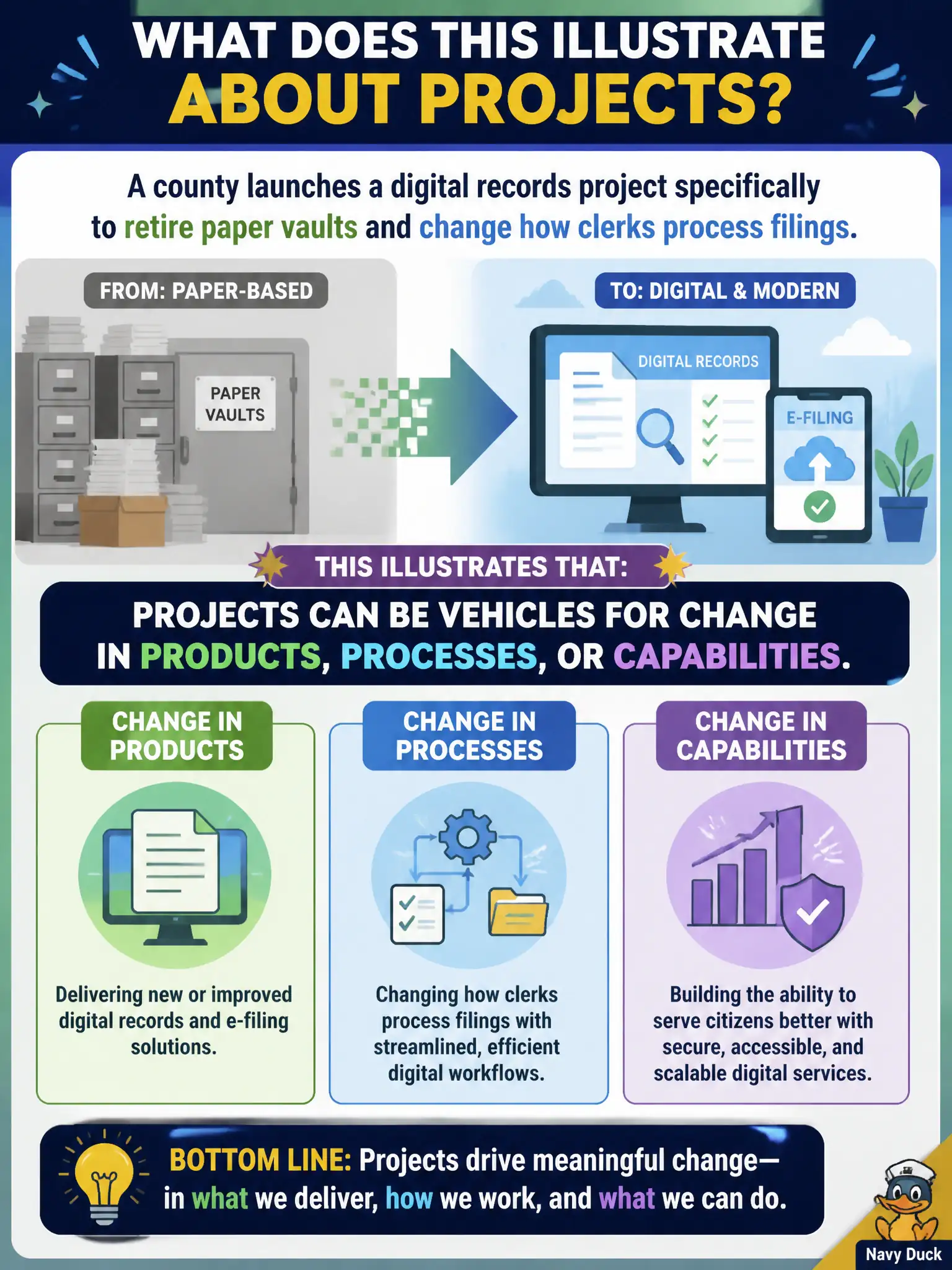 WHAT DOES THIS ILLUSTRATE ABOUT PROJECTS?

A county launches a digital records project specifically to retire paper vaults and change how clerks process filings.

FROM: PAPER-BASED

PAPER VAULTS

TO: DIGITAL & MODERN

DIGITAL RECORDS

E-FILING

THIS ILLUSTRATES THAT:

PROJECTS CAN BE VEHICLES FOR CHANGE IN PRODUCTS, PROCESSES, OR CAPABILITIES.

CHANGE IN PRODUCTS

Delivering new or improved digital records and e-filing solutions.

CHANGE IN PROCESSES

Changing how clerks process filings with streamlined, efficient digital workflows.

CHANGE IN CAPABILITIES

Building the ability to serve citizens better with secure, accessible, and scalable digital services.

BOTTOM LINE: Projects drive meaningful change— in what we deliver, how we work, and what we can do.

Navy Duck