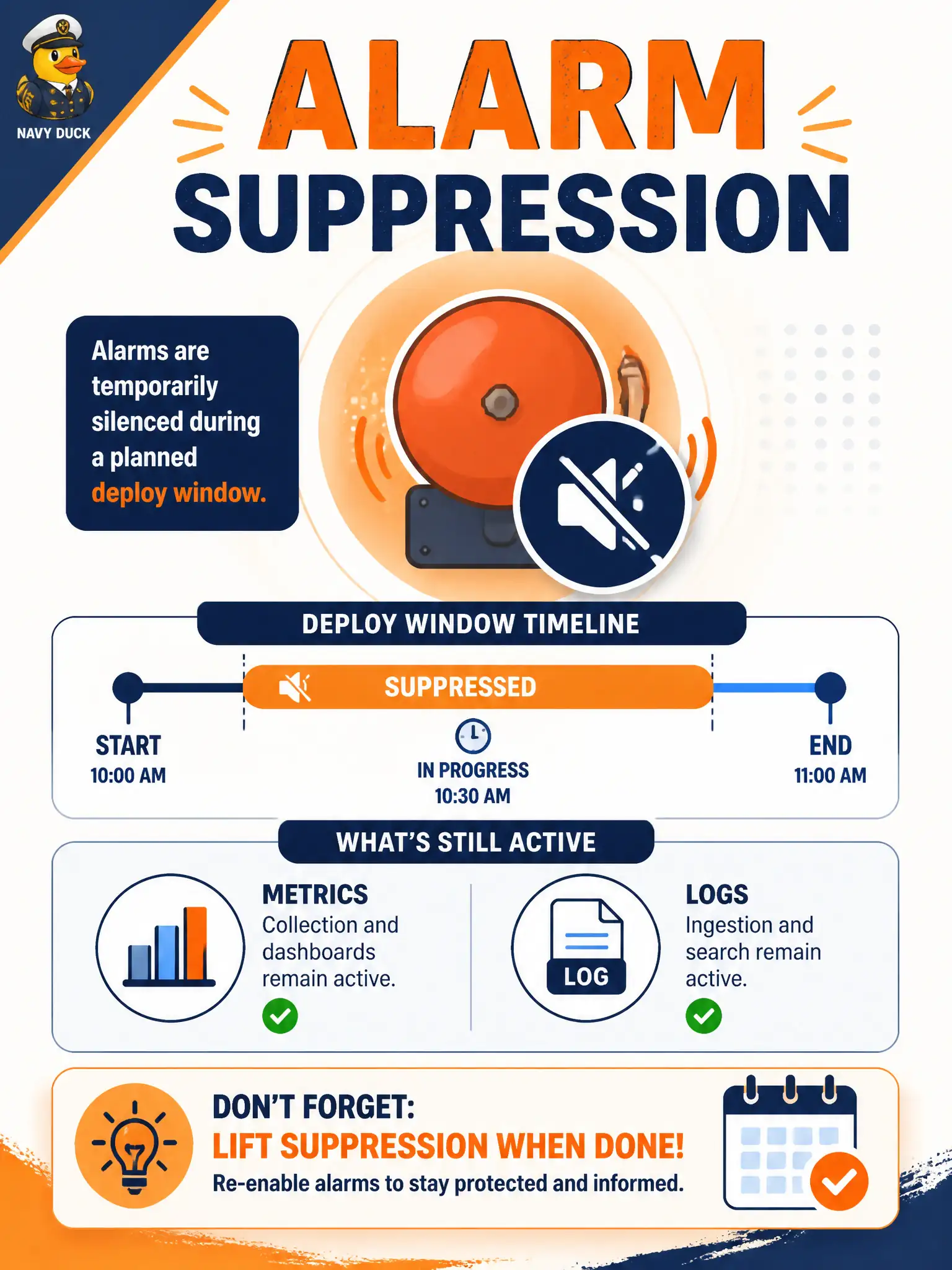 NAVY DUCK

ALARM SUPPRESSION

Alarms are temporarily silenced during a planned deploy window.

DEPLOY WINDOW TIMELINE

SUPPRESSED

START
10:00 AM

IN PROGRESS
10:30 AM

END
11:00 AM

WHAT'S STILL ACTIVE

METRICS
Collection and dashboards remain active.

LOG

LOGS
Ingestion and search remain active.

DON'T FORGET:
LIFT SUPPRESSION WHEN DONE!
Re-enable alarms to stay protected and informed.