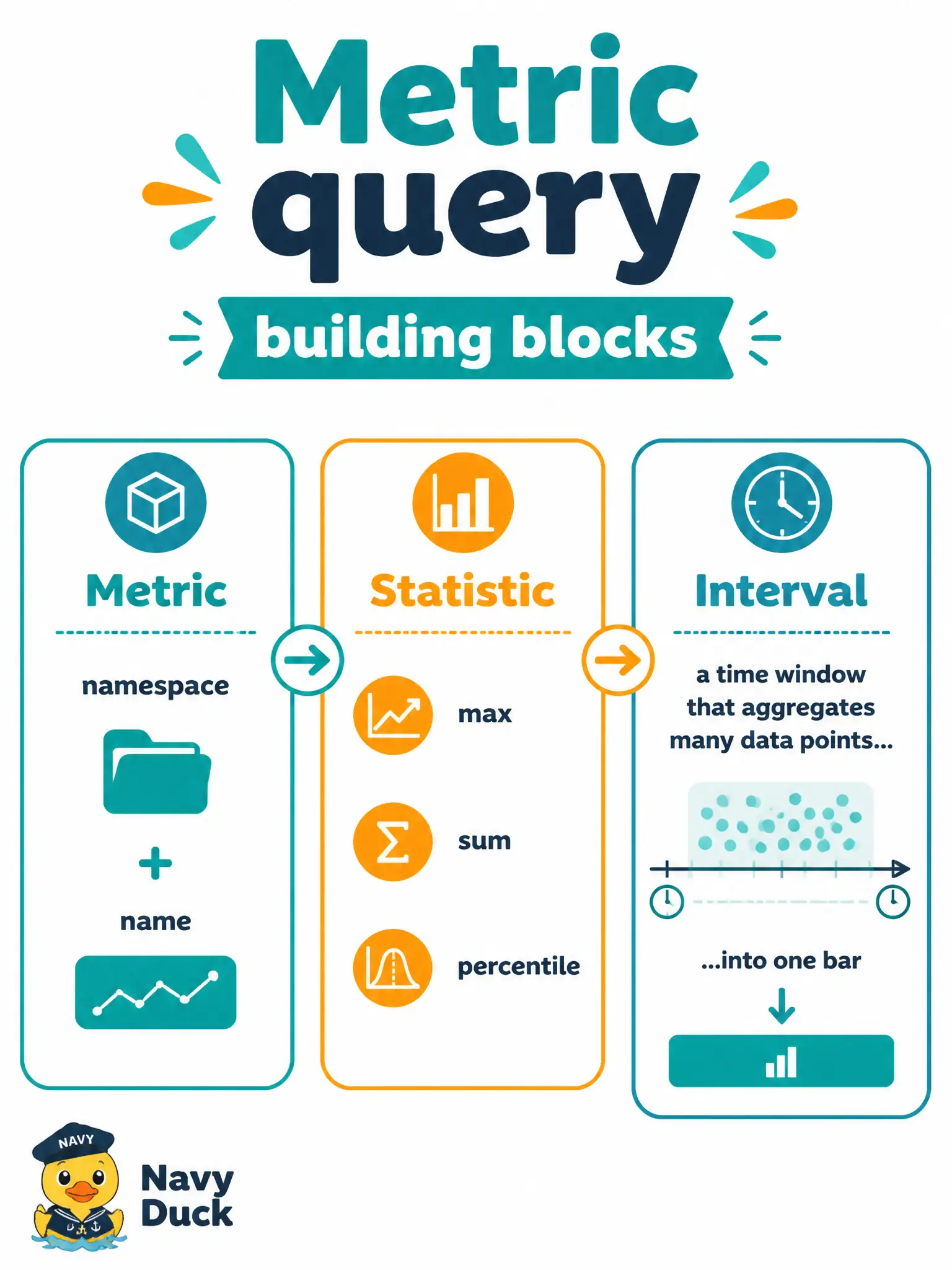 Metric query

building blocks

Metric

namespace

+

name

Statistic

max

sum

percentile

Interval

a time window that aggregates many data points...

...into one bar

NAVY

Navy Duck