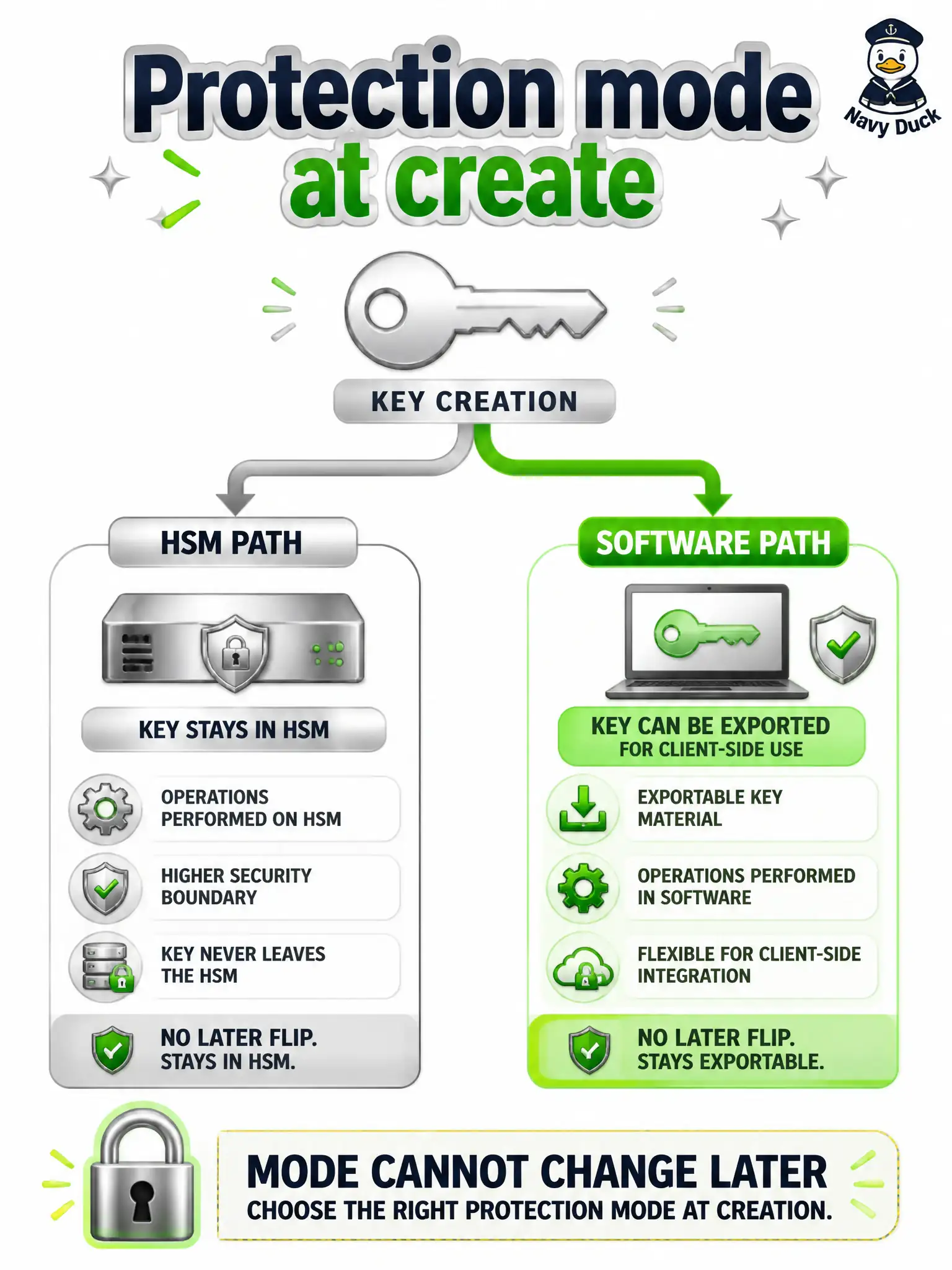 Protection mode at create

Navy Duck

KEY CREATION

HSM PATH

KEY STAYS IN HSM

OPERATIONS PERFORMED ON HSM

HIGHER SECURITY BOUNDARY

KEY NEVER LEAVES THE HSM

NO LATER FLIP. STAYS IN HSM.

SOFTWARE PATH

KEY CAN BE EXPORTED FOR CLIENT-SIDE USE

EXPORTABLE KEY MATERIAL

OPERATIONS PERFORMED IN SOFTWARE

FLEXIBLE FOR CLIENT-SIDE INTEGRATION

NO LATER FLIP. STAYS EXPORTABLE.

MODE CANNOT CHANGE LATER
CHOOSE THE RIGHT PROTECTION MODE AT CREATION.