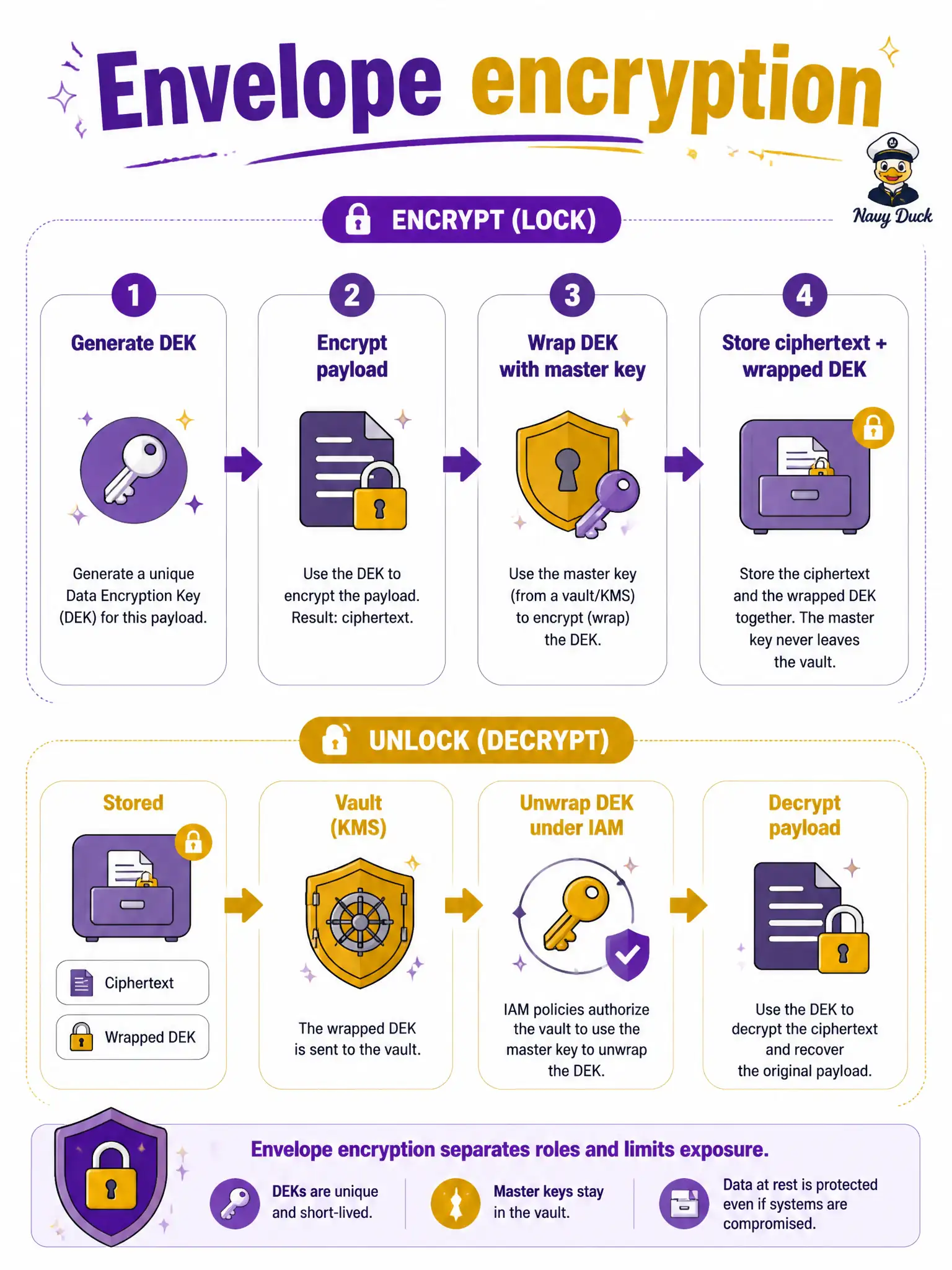 Envelope encryption

Navy Duck

ENCRYPT (LOCK)

1
Generate DEK
Generate a unique Data Encryption Key (DEK) for this payload.

2
Encrypt payload
Use the DEK to encrypt the payload. Result: ciphertext.

3
Wrap DEK with master key
Use the master key (from a vault/KMS) to encrypt (wrap) the DEK.

4
Store ciphertext + wrapped DEK
Store the ciphertext and the wrapped DEK together. The master key never leaves the vault.

UNLOCK (DECRYPT)

Stored
Ciphertext
Wrapped DEK

Vault (KMS)
The wrapped DEK is sent to the vault.

Unwrap DEK under IAM
IAM policies authorize the vault to use the master key to unwrap the DEK.

Decrypt payload
Use the DEK to decrypt the ciphertext and recover the original payload.

Envelope encryption separates roles and limits exposure.

DEKs are unique and short-lived.

Master keys stay in the vault.

Data at rest is protected even if systems are compromised.