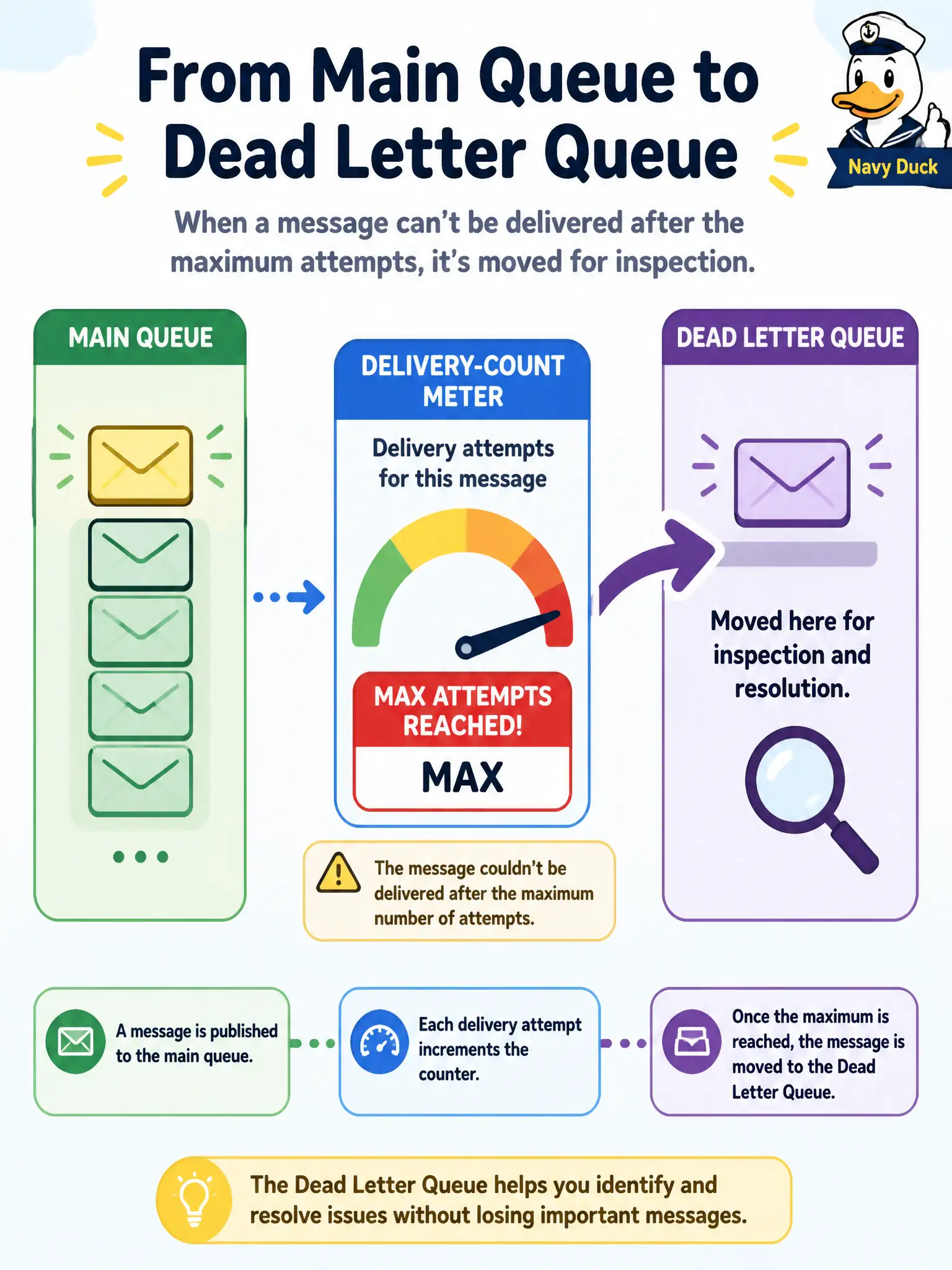 From Main Queue to Dead Letter Queue

Navy Duck

When a message can't be delivered after the maximum attempts, it's moved for inspection.

MAIN QUEUE

DELIVERY-COUNT METER

Delivery attempts for this message

MAX ATTEMPTS REACHED!

MAX

The message couldn't be delivered after the maximum number of attempts.

DEAD LETTER QUEUE

Moved here for inspection and resolution.

A message is published to the main queue.

Each delivery attempt increments the counter.

Once the maximum is reached, the message is moved to the Dead Letter Queue.

The Dead Letter Queue helps you identify and resolve issues without losing important messages.