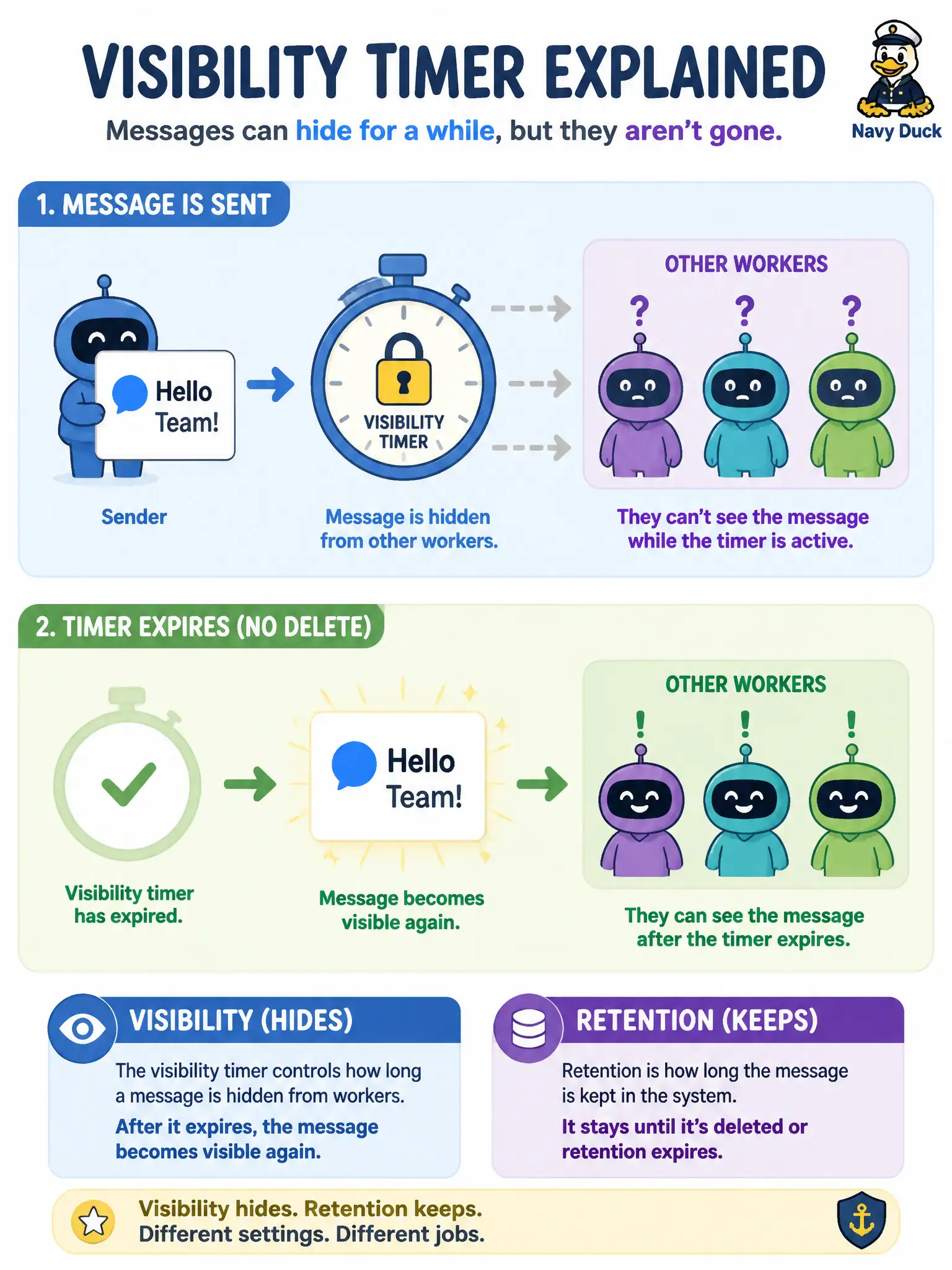 VISIBILITY TIMER EXPLAINED

Messages can hide for a while, but they aren't gone.

Navy Duck

1. MESSAGE IS SENT

Hello Team!

VISIBILITY TIMER

OTHER WORKERS

?
?
?

Sender

Message is hidden from other workers.

They can't see the message while the timer is active.

2. TIMER EXPIRES (NO DELETE)

Hello Team!

OTHER WORKERS

!
!
!

Visibility timer has expired.

Message becomes visible again.

They can see the message after the timer expires.

VISIBILITY (HIDES)

The visibility timer controls how long a message is hidden from workers.

After it expires, the message becomes visible again.

RETENTION (KEEPS)

Retention is how long the message is kept in the system.

It stays until it's deleted or retention expires.

Visibility hides. Retention keeps.
Different settings. Different jobs.