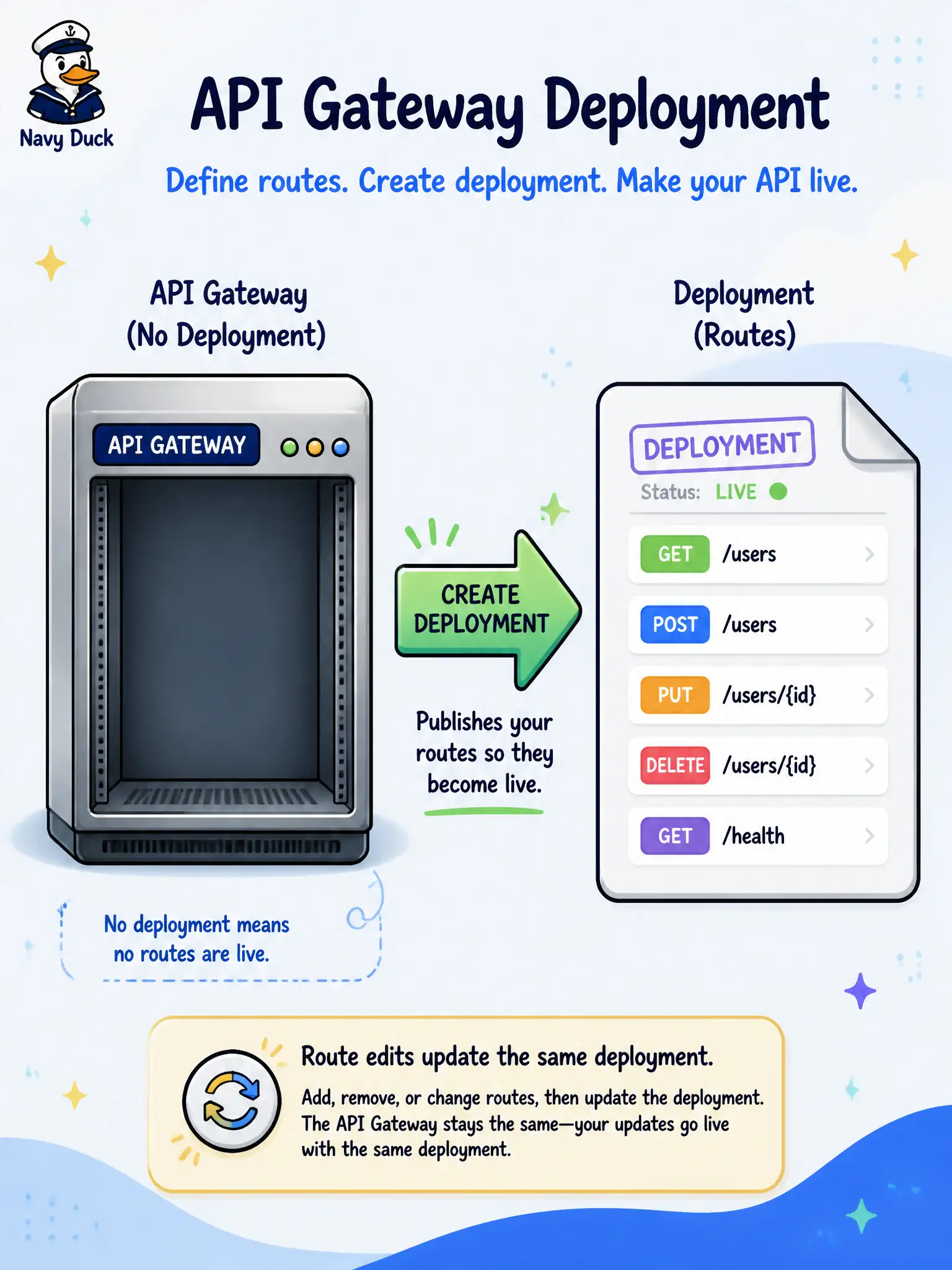 Navy Duck

API Gateway Deployment

Define routes. Create deployment. Make your API live.

API Gateway
(No Deployment)

API GATEWAY

No deployment means no routes are live.

CREATE DEPLOYMENT

Publishes your routes so they become live.

Deployment
(Routes)

DEPLOYMENT

Status: LIVE

GET /users

POST /users

PUT /users/{id}

DELETE /users/{id}

GET /health

Route edits update the same deployment.

Add, remove, or change routes, then update the deployment. The API Gateway stays the same—your updates go live with the same deployment.