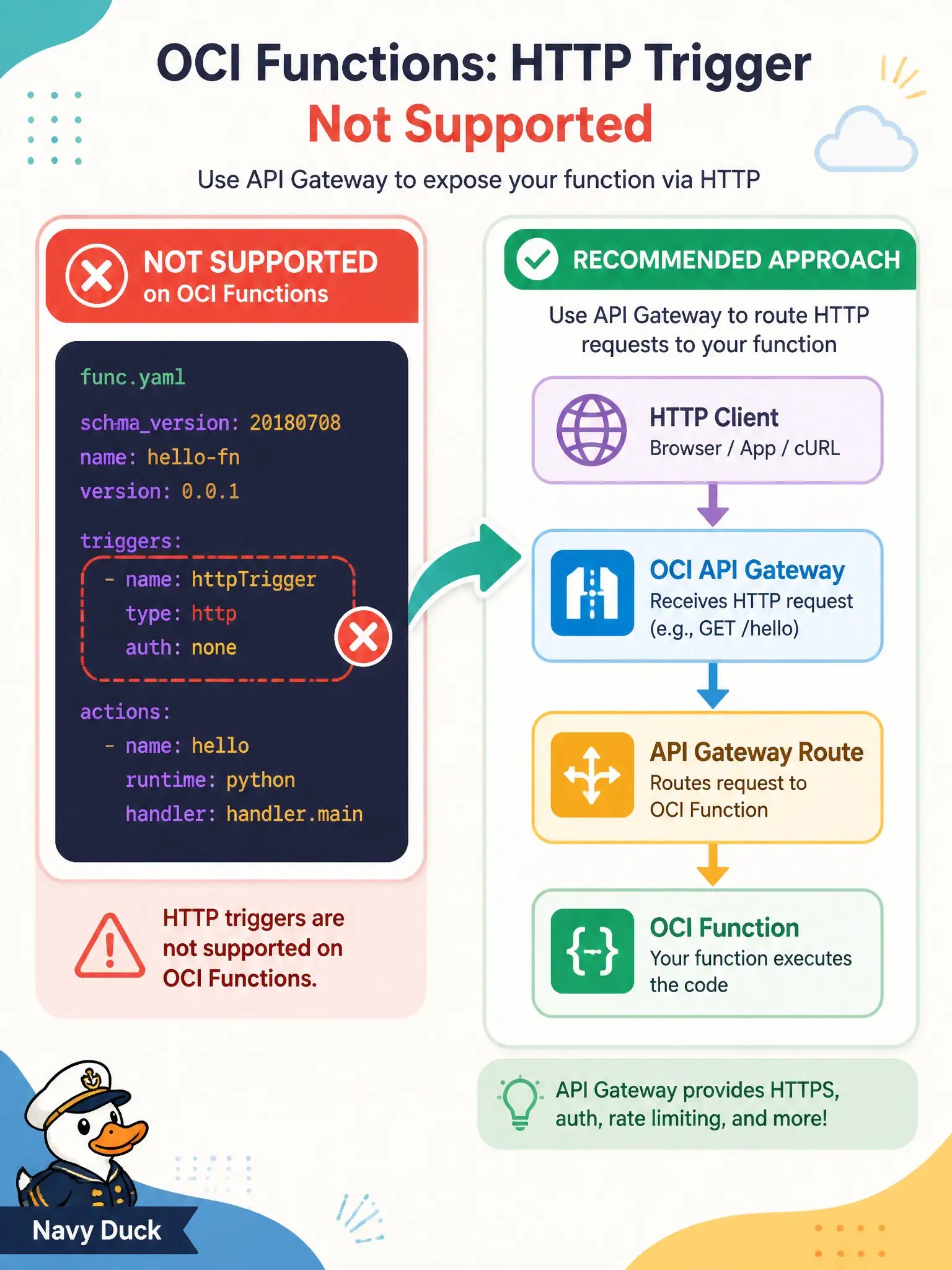 OCI Functions: HTTP Trigger
Not Supported

Use API Gateway to expose your function via HTTP

NOT SUPPORTED
on OCI Functions

func.yaml

schma_version: 20180708
name: hello-fn
version: 0.0.1

triggers:
  - name: httpTrigger
    type: http
    auth: none

actions:
  - name: hello
    runtime: python
    handler: handler.main

HTTP triggers are not supported on OCI Functions.

RECOMMENDED APPROACH

Use API Gateway to route HTTP requests to your function

HTTP Client
Browser / App / cURL

OCI API Gateway
Receives HTTP request (e.g., GET /hello)

API Gateway Route
Routes request to OCI Function

OCI Function
Your function executes the code

API Gateway provides HTTPS, auth, rate limiting, and more!

Navy Duck