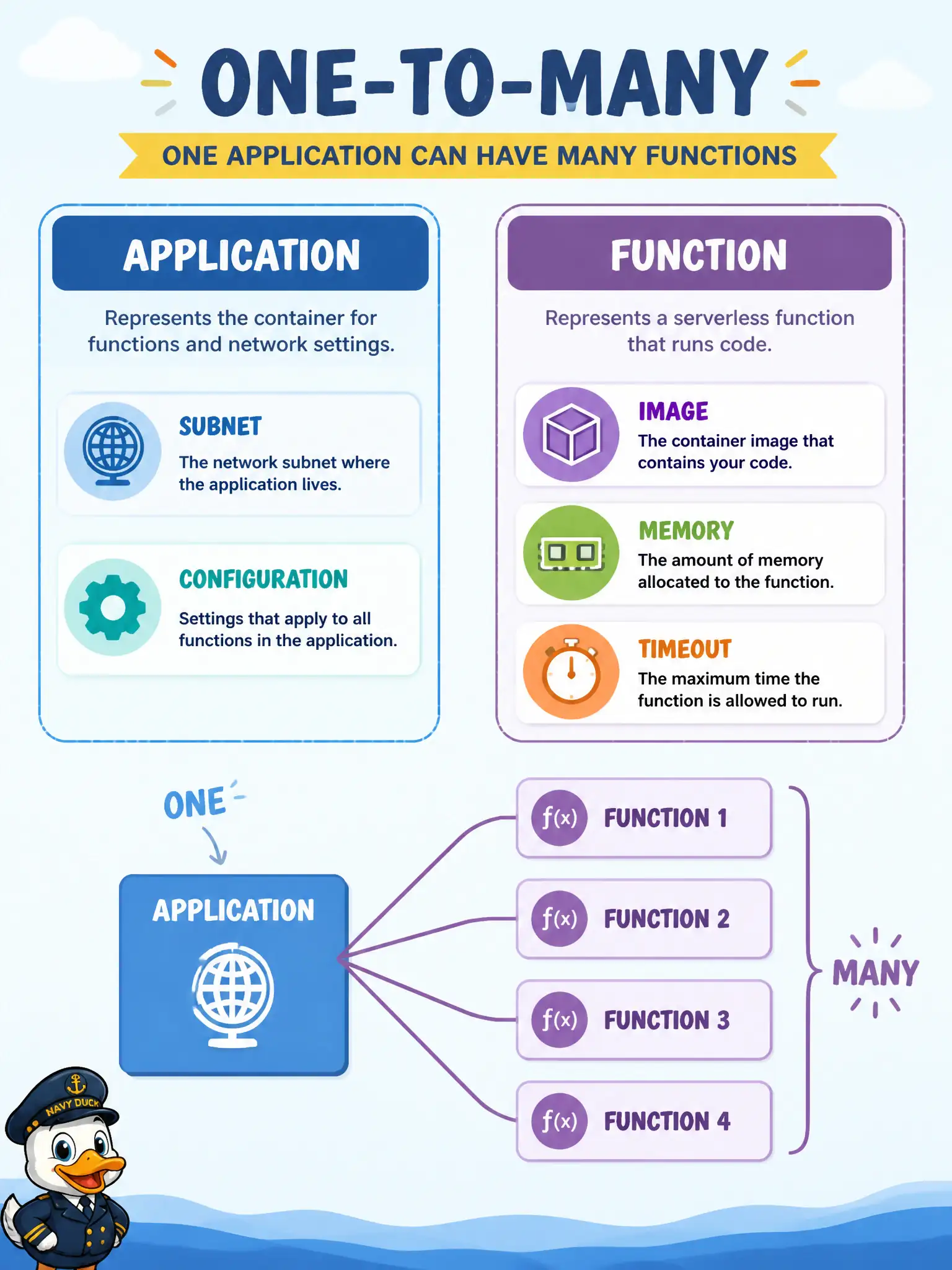 ONE-TO-MANY

ONE APPLICATION CAN HAVE MANY FUNCTIONS

APPLICATION

Represents the container for functions and network settings.

SUBNET
The network subnet where the application lives.

CONFIGURATION
Settings that apply to all functions in the application.

FUNCTION

Represents a serverless function that runs code.

IMAGE
The container image that contains your code.

MEMORY
The amount of memory allocated to the function.

TIMEOUT
The maximum time the function is allowed to run.

ONE

APPLICATION

$f(x)$ FUNCTION 1

$f(x)$ FUNCTION 2

$f(x)$ FUNCTION 3

$f(x)$ FUNCTION 4

MANY

NAVY DUCK