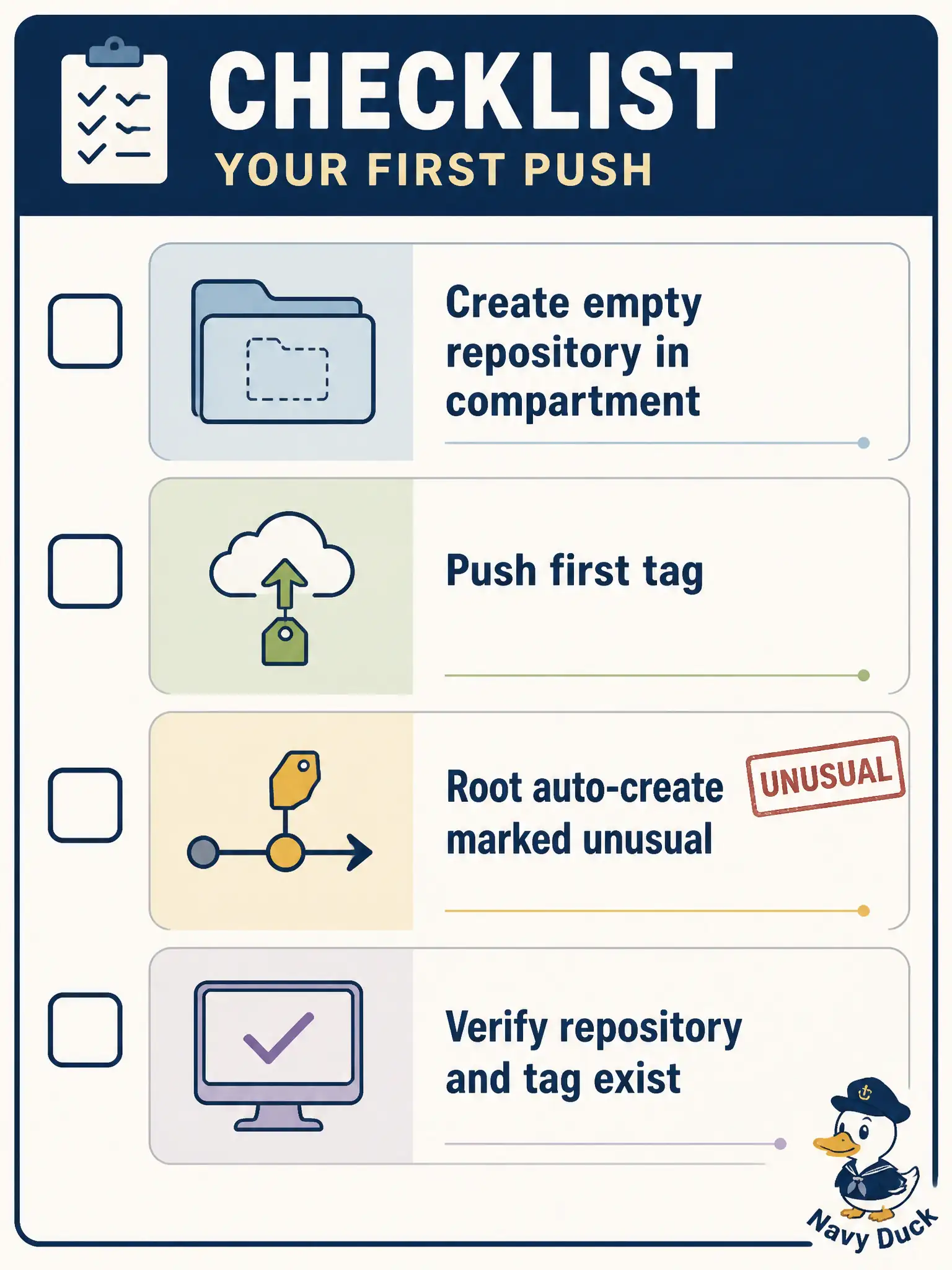 CHECKLIST
YOUR FIRST PUSH

Create empty repository in compartment

Push first tag

Root auto-create marked unusual

UNUSUAL

Verify repository and tag exist

Navy Duck