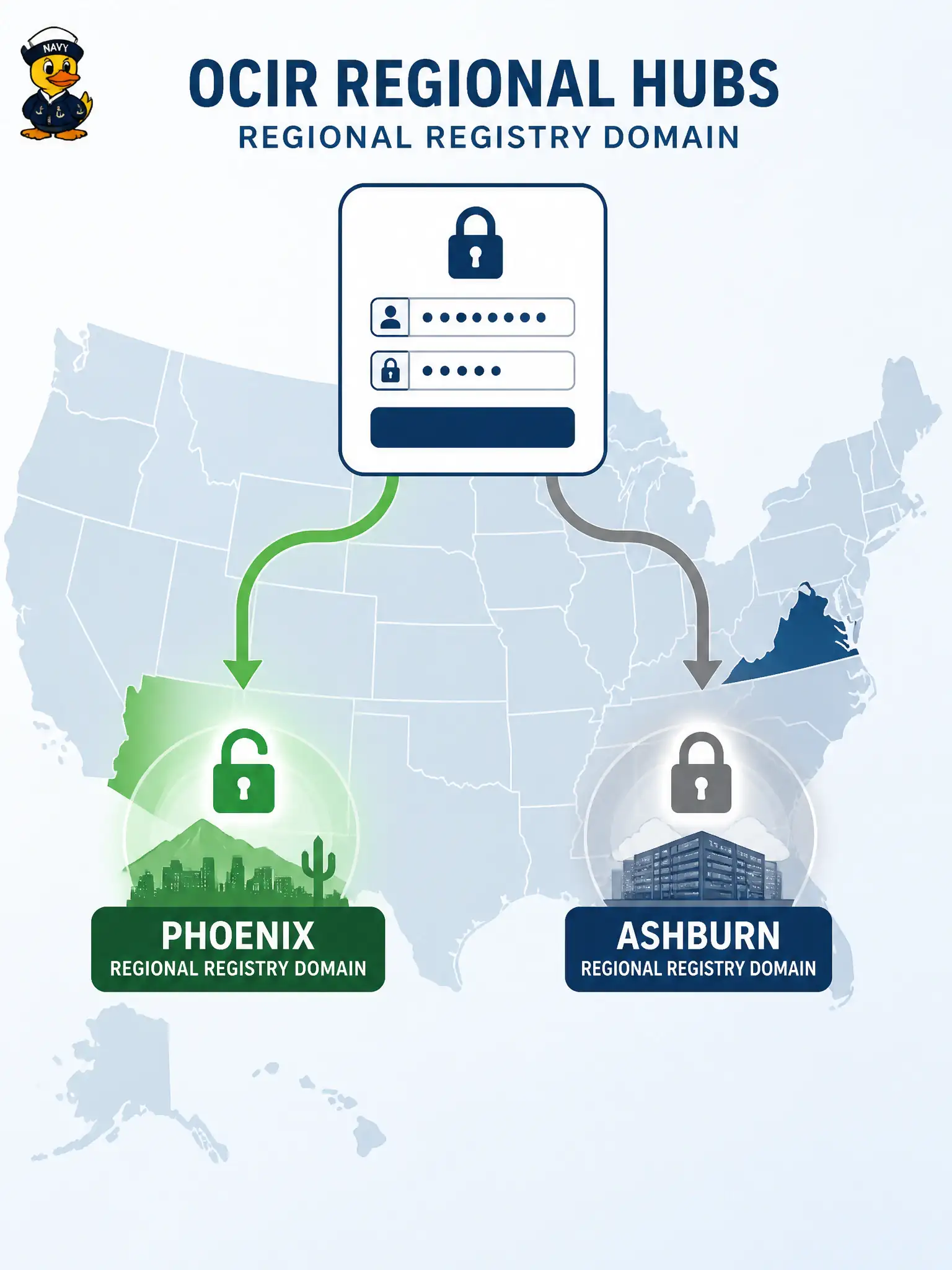 NAVY

OCIR REGIONAL HUBS
REGIONAL REGISTRY DOMAIN

PHOENIX
REGIONAL REGISTRY DOMAIN

ASHBURN
REGIONAL REGISTRY DOMAIN