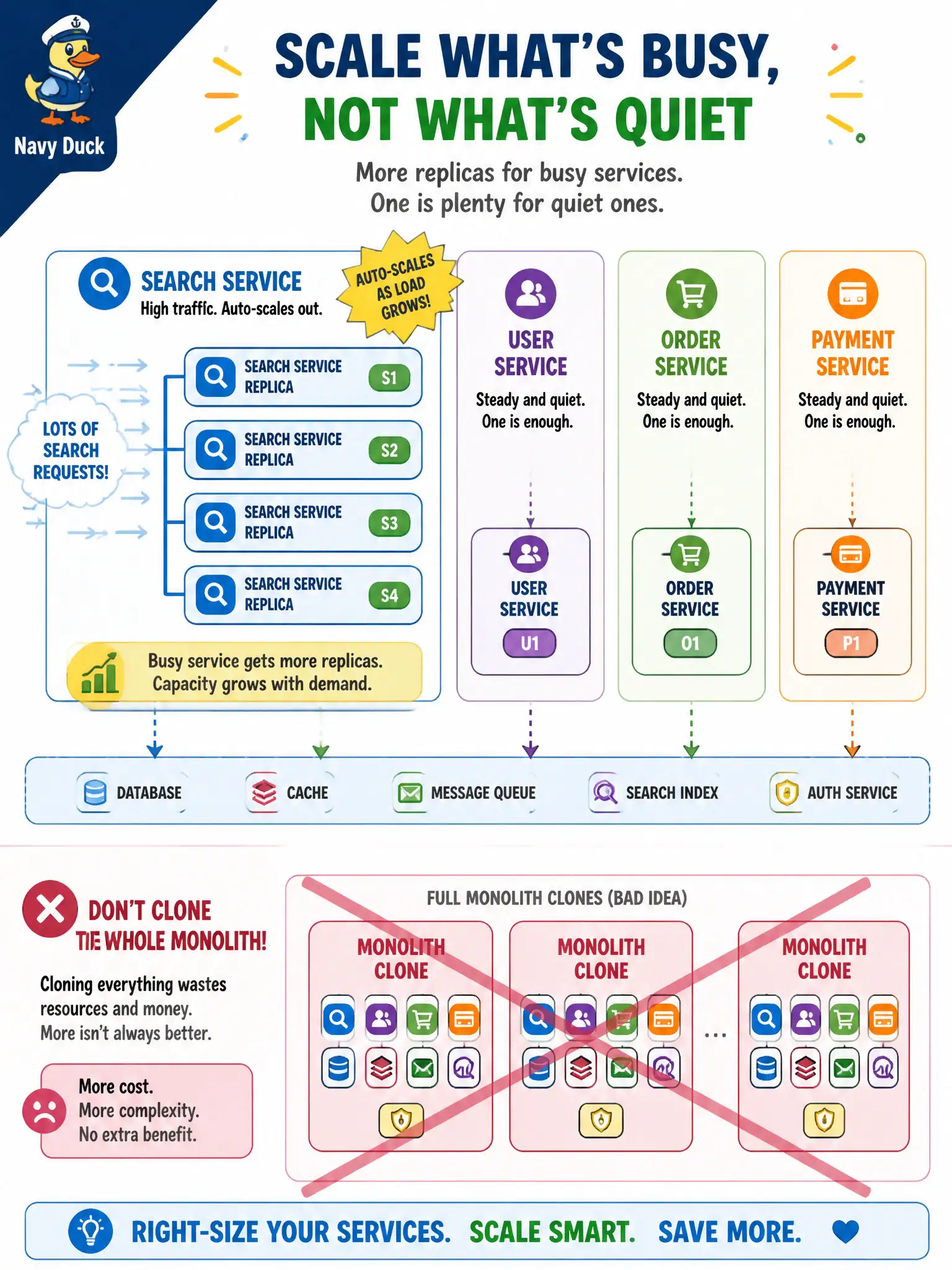 Navy Duck

SCALE WHAT'S BUSY,
NOT WHAT'S QUIET

More replicas for busy services.
One is plenty for quiet ones.

SEARCH SERVICE
High traffic. Auto-scales out.

AUTO-SCALES AS LOAD GROWS!

LOTS OF SEARCH REQUESTS!

SEARCH SERVICE REPLICA S1
SEARCH SERVICE REPLICA S2
SEARCH SERVICE REPLICA S3
SEARCH SERVICE REPLICA S4

Busy service gets more replicas.
Capacity grows with demand.

USER SERVICE
Steady and quiet.
One is enough.

USER SERVICE
U1

ORDER SERVICE
Steady and quiet.
One is enough.

ORDER SERVICE
01

PAYMENT SERVICE
Steady and quiet.
One is enough.

PAYMENT SERVICE
P1

DATABASE
CACHE
MESSAGE QUEUE
SEARCH INDEX
AUTH SERVICE

DON'T CLONE TIE WHOLE MONOLITH!

Cloning everything wastes resources and money.
More isn't always better.

More cost.
More complexity.
No extra benefit.

FULL MONOLITH CLONES (BAD IDEA)

MONOLITH CLONE
MONOLITH CLONE
...
MONOLITH CLONE

RIGHT-SIZE YOUR SERVICES. SCALE SMART. SAVE MORE.