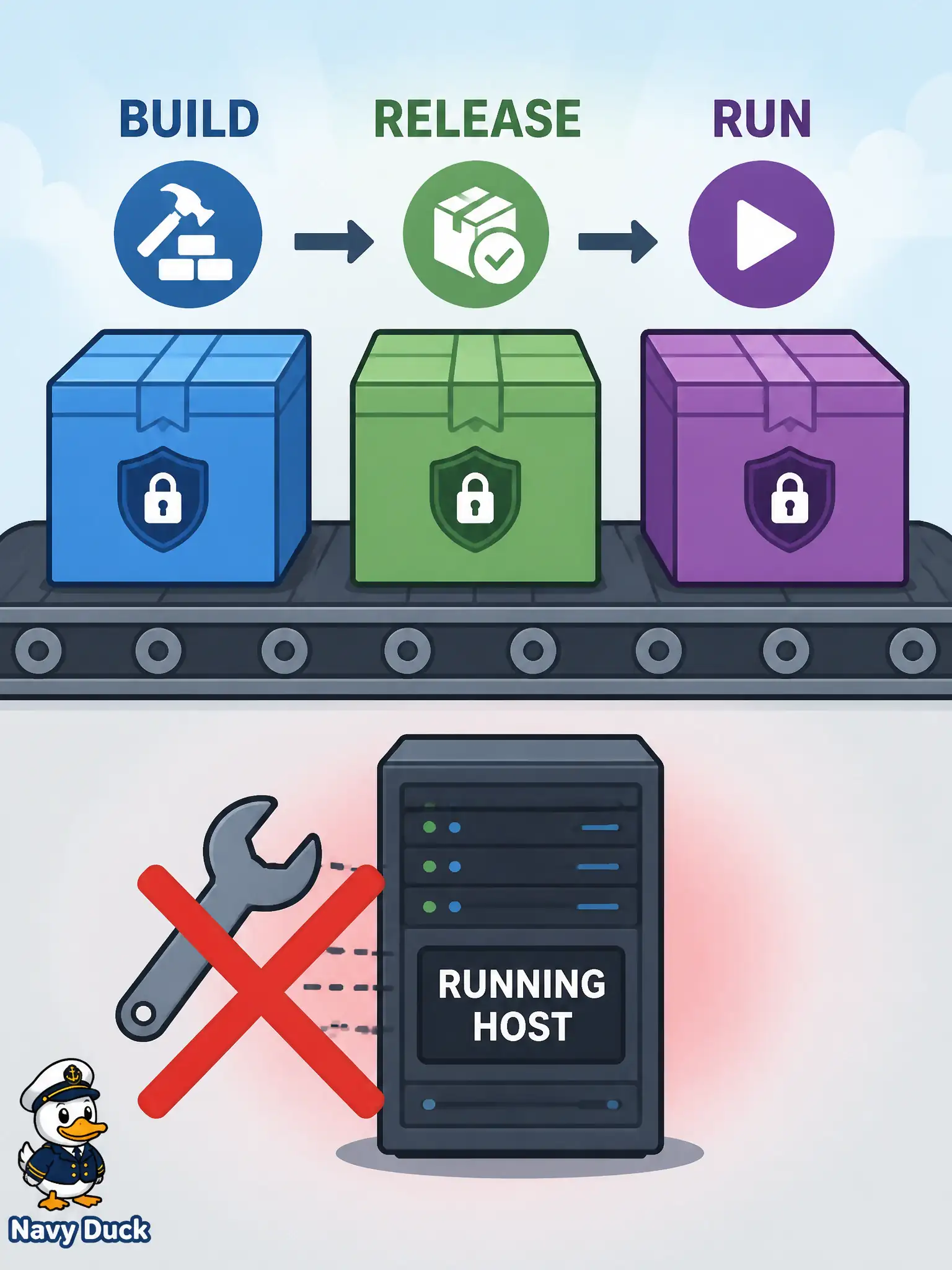 BUILD

RELEASE

RUN

RUNNING HOST

Navy Duck