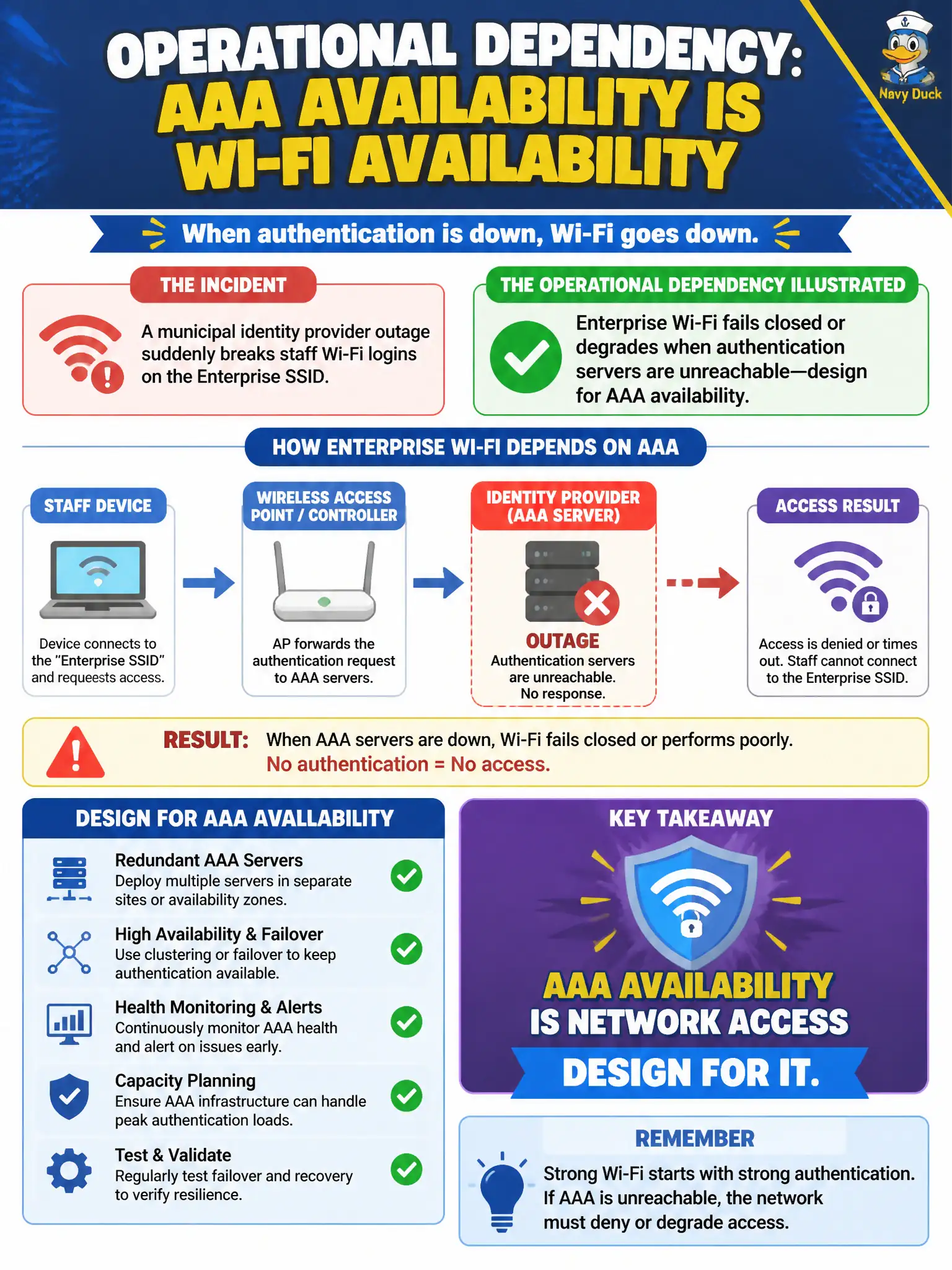 OPERATIONAL DEPENDENCY: AAA AVAILABILITY IS WI-FI AVAILABILITY

Navy Duck

When authentication is down, Wi-Fi goes down.

THE INCIDENT

A municipal identity provider outage suddenly breaks staff Wi-Fi logins on the Enterprise SSID.

THE OPERATIONAL DEPENDENCY ILLUSTRATED

Enterprise Wi-Fi fails closed or degrades when authentication servers are unreachable—design for AAA availability.

HOW ENTERPRISE WI-FI DEPENDS ON AAA

STAFF DEVICE

Device connects to the "Enterprise SSID" and requeests access.

WIRELESS ACCESS POINT / CONTROLLER

AP forwards the authentication request to AAA servers.

IDENTITY PROVIDER (AAA SERVER)

OUTAGE
Authentication servers are unreachable. No response.

ACCESS RESULT

Access is denied or times out. Staff cannot connect to the Enterprise SSID.

RESULT: When AAA servers are down, Wi-Fi fails closed or performs poorly.
No authentication = No access.

DESIGN FOR AAA AVALLABILITY

Redundant AAA Servers
Deploy multiple servers in separate sites or availability zones.

High Availability & Failover
Use clustering or failover to keep authentication available.

Health Monitoring & Alerts
Continuously monitor AAA health and alert on issues early.

Capacity Planning
Ensure AAA infrastructure can handle peak authentication loads.

Test & Validate
Regularly test failover and recovery to verify resilience.

KEY TAKEAWAY

AAA AVAILABILITY IS NETWORK ACCESS

DESIGN FOR IT.

REMEMBER

Strong Wi-Fi starts with strong authentication. If AAA is unreachable, the network must deny or degrade access.