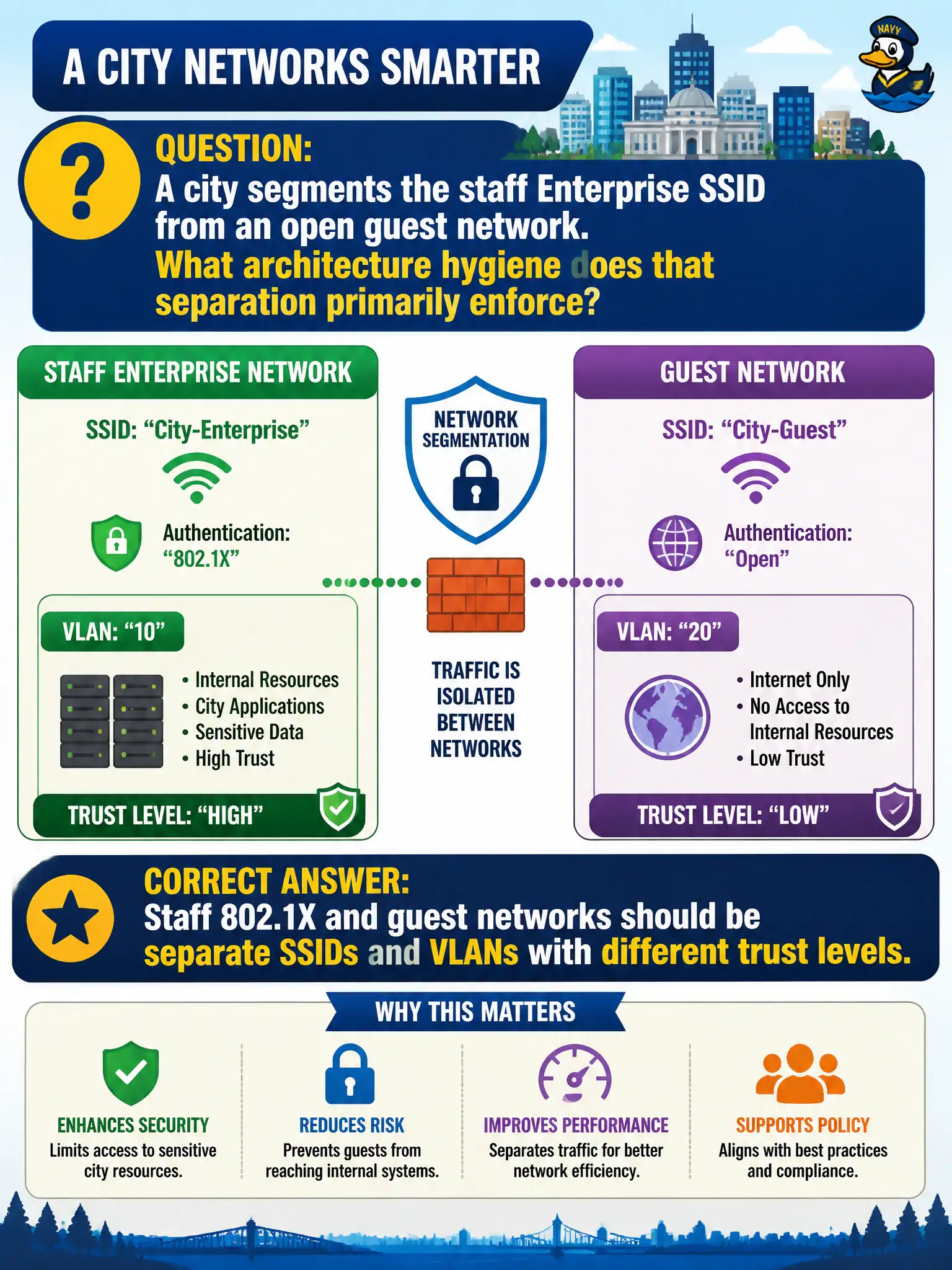 A CITY NETWORKS SMARTER

NAVY

QUESTION:
A city segments the staff Enterprise SSID from an open guest network.
What architecture hygiene does that separation primarily enforce?

STAFF ENTERPRISE NETWORK

SSID: “City-Enterprise”

Authentication: “802.1X”

VLAN: “10”

• Internal Resources
• City Applications
• Sensitive Data
• High Trust

TRUST LEVEL: “HIGH”

NETWORK SEGMENTATION

TRAFFIC IS ISOLATED BETWEEN NETWORKS

GUEST NETWORK

SSID: “City-Guest”

Authentication: “Open”

VLAN: “20”

• Internet Only
• No Access to Internal Resources
• Low Trust

TRUST LEVEL: “LOW”

CORRECT ANSWER:
Staff 802.1X and guest networks should be separate SSIDs and VLANs with different trust levels.

WHY THIS MATTERS

ENHANCES SECURITY
Limits access to sensitive city resources.

REDUCES RISK
Prevents guests from reaching internal systems.

IMPROVES PERFORMANCE
Separates traffic for better network efficiency.

SUPPORTS POLICY
Aligns with best practices and compliance.