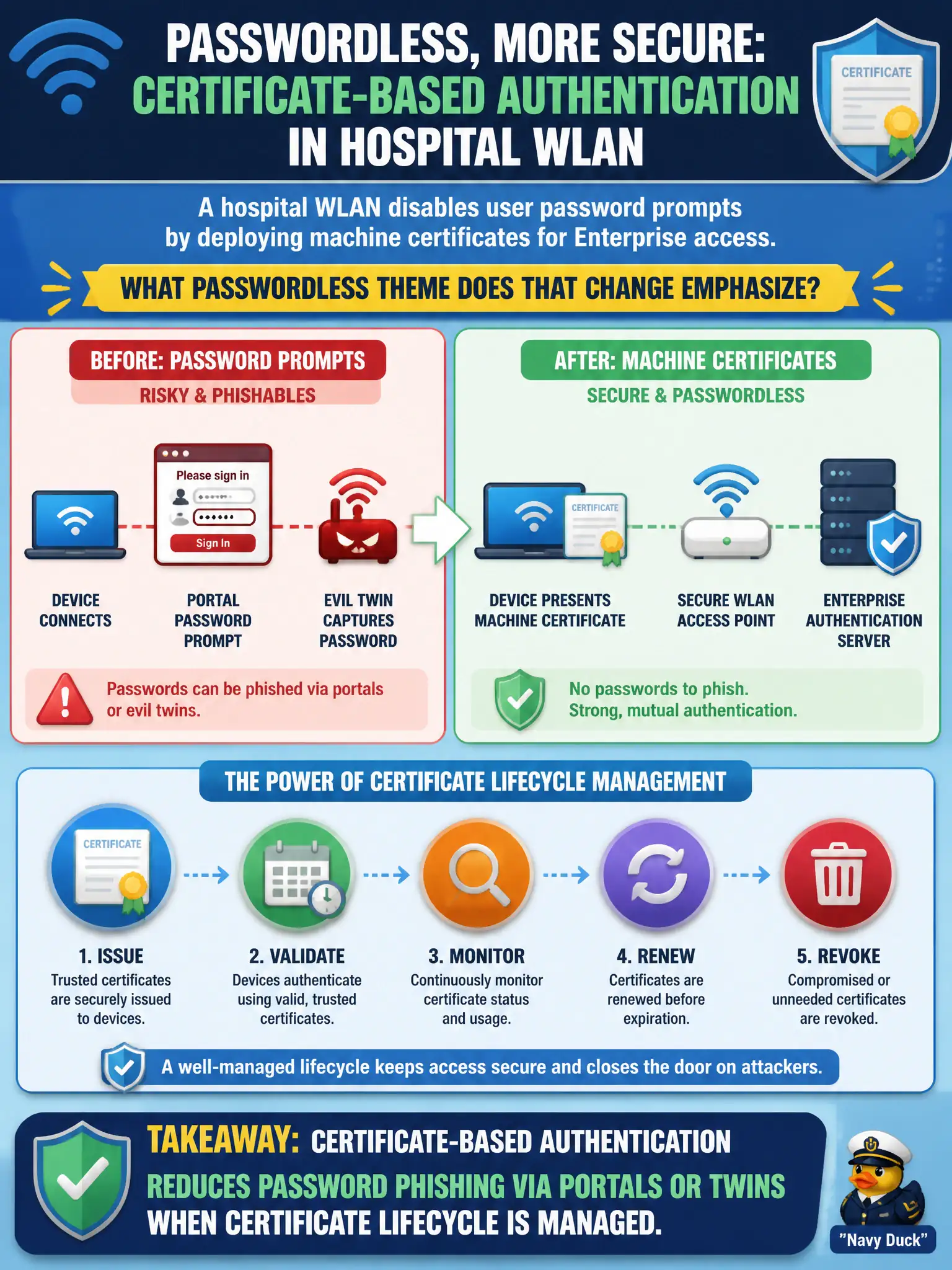 PASSWORDLESS, MORE SECURE: CERTIFICATE-BASED AUTHENTICATION IN HOSPITAL WLAN

CERTIFICATE

A hospital WLAN disables user password prompts by deploying machine certificates for Enterprise access.

WHAT PASSWORDLESS THEME DOES THAT CHANGE EMPHASIZE?

BEFORE: PASSWORD PROMPTS
RISKY & PHISHABLES

Please sign in
Sign In

DEVICE CONNECTS

PORTAL PASSWORD PROMPT

EVIL TWIN CAPTURES PASSWORD

Passwords can be phished via portals or evil twins.

AFTER: MACHINE CERTIFICATES
SECURE & PASSWORDLESS

CERTIFICATE

DEVICE PRESENTS MACHINE CERTIFICATE

SECURE WLAN ACCESS POINT

ENTERPRISE AUTHENTICATION SERVER

No passwords to phish.
Strong, mutual authentication.

THE POWER OF CERTIFICATE LIFECYCLE MANAGEMENT

CERTIFICATE

1. ISSUE
Trusted certificates are securely issued to devices.

2. VALIDATE
Devices authenticate using valid, trusted certificates.

3. MONITOR
Continuously monitor certificate status and usage.

4. RENEW
Certificates are renewed before expiration.

5. REVOKE
Compromised or unneeded certificates are revoked.

A well-managed lifecycle keeps access secure and closes the door on attackers.

TAKEAWAY: CERTIFICATE-BASED AUTHENTICATION REDUCES PASSWORD PHISHING VIA PORTALS OR TWINS WHEN CERTIFICATE LIFECYCLE IS MANAGED.

"Navy Duck"