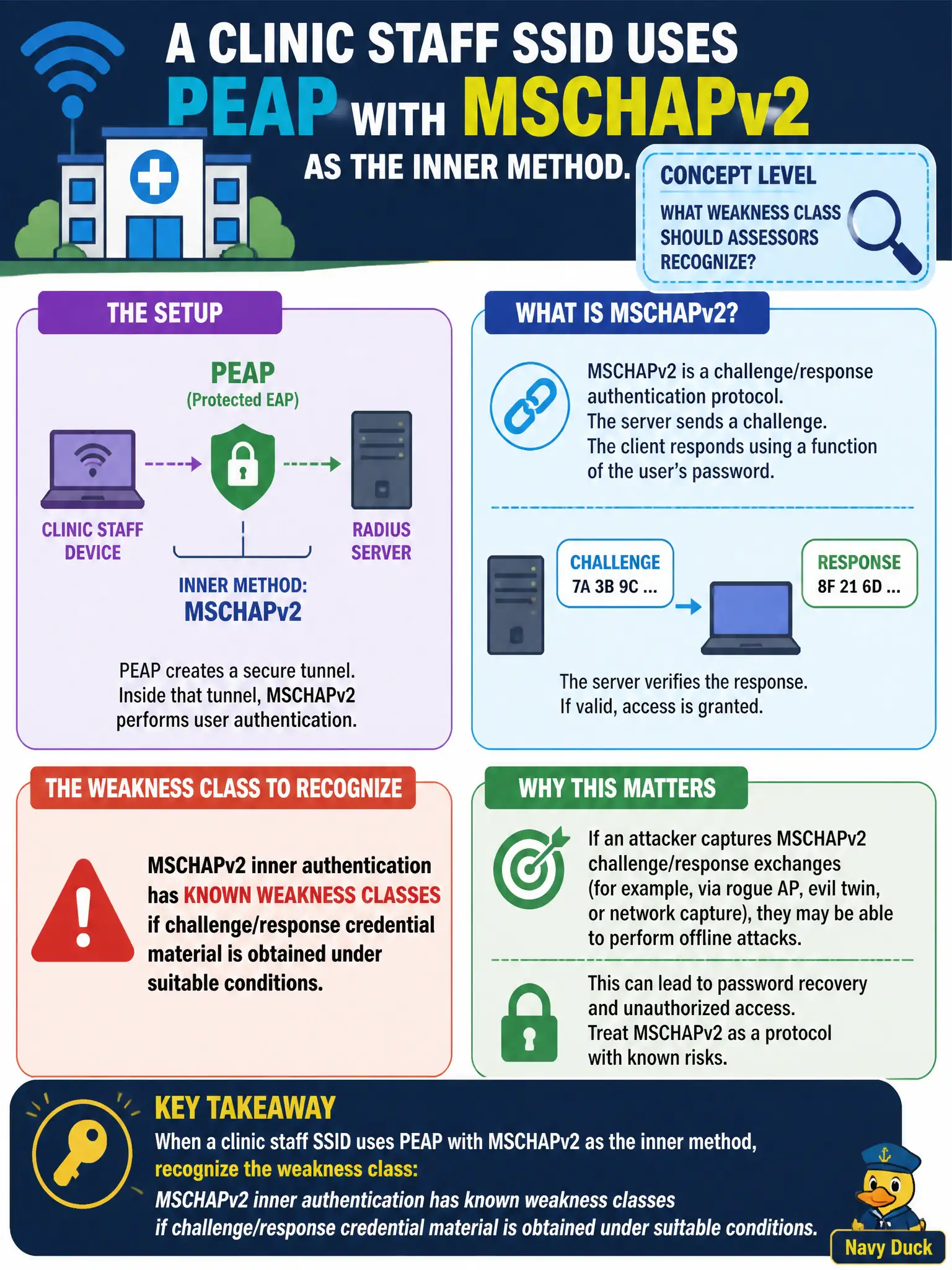 A CLINIC STAFF SSID USES PEAP WITH MSCHAPv2 AS THE INNER METHOD.

CONCEPT LEVEL
WHAT WEAKNESS CLASS SHOULD ASSESSORS RECOGNIZE?

THE SETUP

PEAP
(Protected EAP)

CLINIC STAFF DEVICE

RADIUS SERVER

INNER METHOD:
MSCHAPv2

PEAP creates a secure tunnel. Inside that tunnel, MSCHAPv2 performs user authentication.

WHAT IS MSCHAPv2?

MSCHAPv2 is a challenge/response authentication protocol.
The server sends a challenge.
The client responds using a function of the user's password.

CHALLENGE
7A 3B 9C ...

RESPONSE
8F 21 6D ...

The server verifies the response.
If valid, access is granted.

THE WEAKNESS CLASS TO RECOGNIZE

MSCHAPv2 inner authentication has KNOWN WEAKNESS CLASSES if challenge/response credential material is obtained under suitable conditions.

WHY THIS MATTERS

If an attacker captures MSCHAPv2 challenge/response exchanges (for example, via rogue AP, evil twin, or network capture), they may be able to perform offline attacks.

This can lead to password recovery and unauthorized access.
Treat MSCHAPv2 as a protocol with known risks.

KEY TAKEAWAY
When a clinic staff SSID uses PEAP with MSCHAPv2 as the inner method, recognize the weakness class:
MSCHAPv2 inner authentication has known weakness classes if challenge/response credential material is obtained under suitable conditions.

Navy Duck