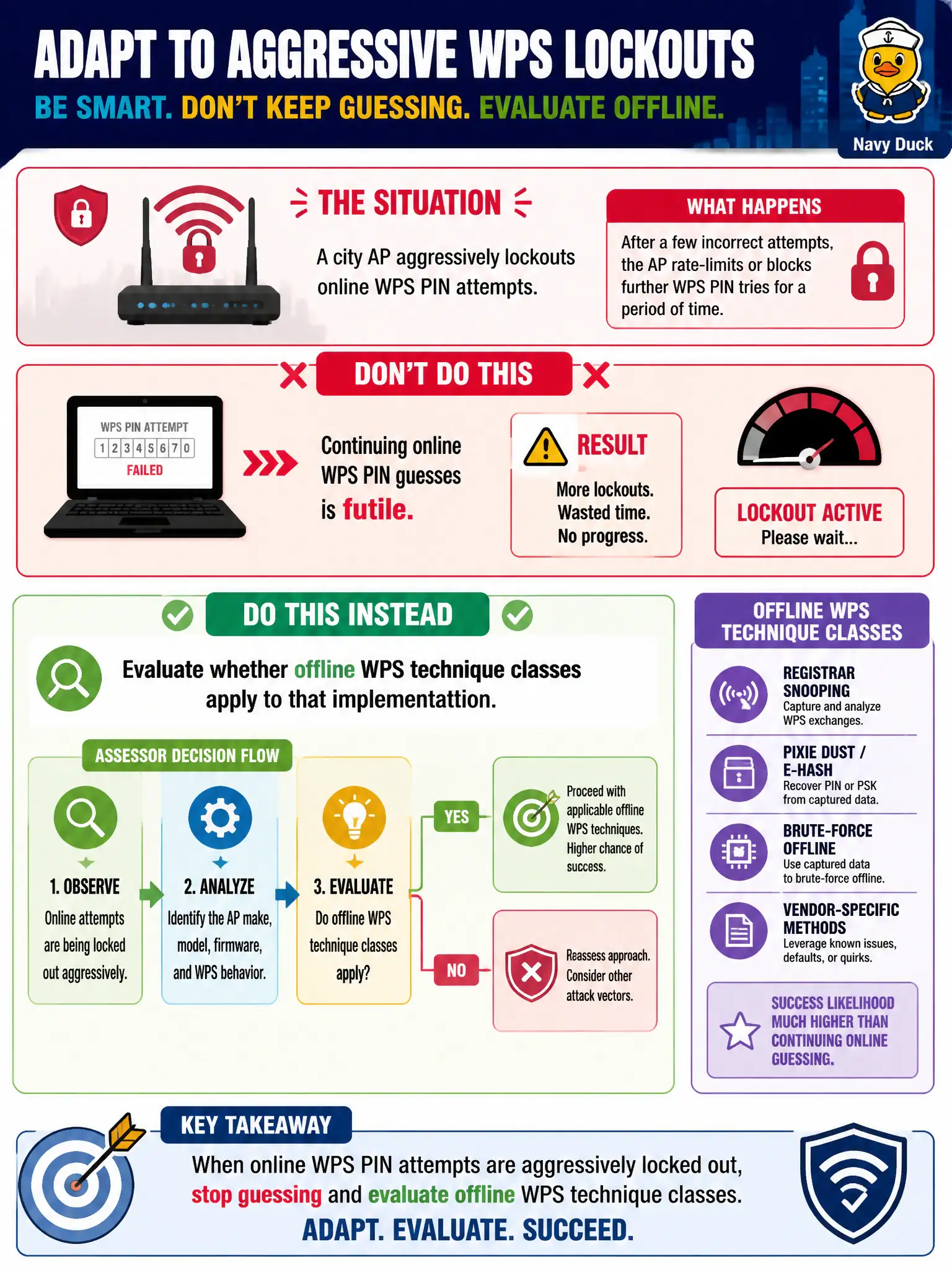 ADAPT TO AGGRESSIVE WPS LOCKOUTS

BE SMART. DON'T KEEP GUESSING. EVALUATE OFFLINE.

Navy Duck

THE SITUATION

A city AP aggressively lockouts online WPS PIN attempts.

WHAT HAPPENS

After a few incorrect attempts, the AP rate-limits or blocks further WPS PIN tries for a period of time.

DON'T DO THIS

WPS PIN ATTEMPT
1 2 3 4 5 6 7 0
FAILED

Continuing online WPS PIN guesses is futile.

RESULT

More lockouts.
Wasted time.
No progress.

LOCKOUT ACTIVE
Please wait...

DO THIS INSTEAD

Evaluate whether offline WPS technique classes apply to that implementattion.

ASSESSOR DECISION FLOW

1. OBSERVE
Online attempts are being locked out aggressively.

2. ANALYZE
Identify the AP make, model, firmware, and WPS behavior.

3. EVALUATE
Do offline WPS technique classes apply?

YES

Proceed with applicable offline WPS techniques. Higher chance of success.

NO

Reassess approach. Consider other attack vectors.

OFFLINE WPS TECHNIQUE CLASSES

REGISTRAR SNOOPING
Capture and analyze WPS exchanges.

PIXIE DUST / E-HASH
Recover PIN or PSK from captured data.

BRUTE-FORCE OFFLINE
Use captured data to brute-force offline.

VENDOR-SPECIFIC METHODS
Leverage known issues, defaults, or quirks.

SUCCESS LIKELIHOOD MUCH HIGHER THAN CONTINUING ONLINE GUESSING.

KEY TAKEAWAY

When online WPS PIN attempts are aggressively locked out, stop guessing and evaluate offline WPS technique classes.

ADAPT. EVALUATE. SUCCEED.