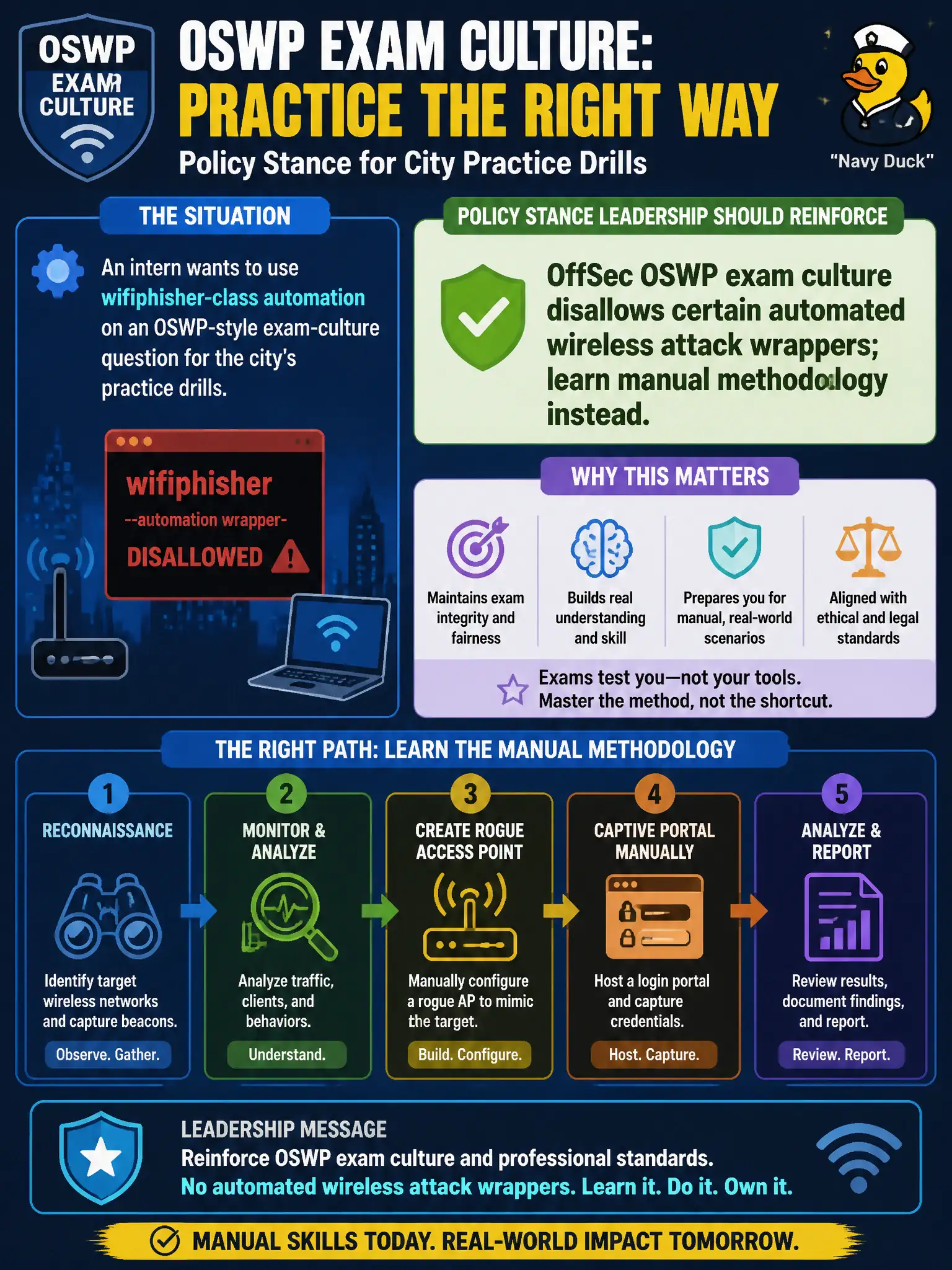 OSWP EXAM CULTURE

OSWP EXAM CULTURE: PRACTICE THE RIGHT WAY

Policy Stance for City Practice Drills

"Navy Duck"

THE SITUATION

An intern wants to use wifiphisher-class automation on an OSWP-style exam-culture question for the city's practice drills.

wifiphisher
--automation wrapper-
DISALLOWED

POLICY STANCE LEADERSHIP SHOULD REINFORCE

OffSec OSWP exam culture disallows certain automated wireless attack wrappers; learn manual methodology instead.

WHY THIS MATTERS

Maintains exam integrity and fairness

Builds real understanding and skill

Prepares you for manual, real-world scenarios

Aligned with ethical and legal standards

Exams test you—not your tools.
Master the method, not the shortcut.

THE RIGHT PATH: LEARN THE MANUAL METHODOLOGY

1 RECONNAISSANCE
Identify target wireless networks and capture beacons.
Observe. Gather.

2 MONITOR & ANALYZE
Analyze traffic, clients, and behaviors.
Understand.

3 CREATE ROGUE ACCESS POINT
Manually configure a rogue AP to mimic the target.
Build. Configure.

4 CAPTIVE PORTAL MANUALLY
Host a login portal and capture credentials.
Host. Capture.

5 ANALYZE & REPORT
Review results, document findings, and report.
Review. Report.

LEADERSHIP MESSAGE
Reinforce OSWP exam culture and professional standards.
No automated wireless attack wrappers. Learn it. Do it. Own it.

MANUAL SKILLS TODAY. REAL-WORLD IMPACT TOMORROW.