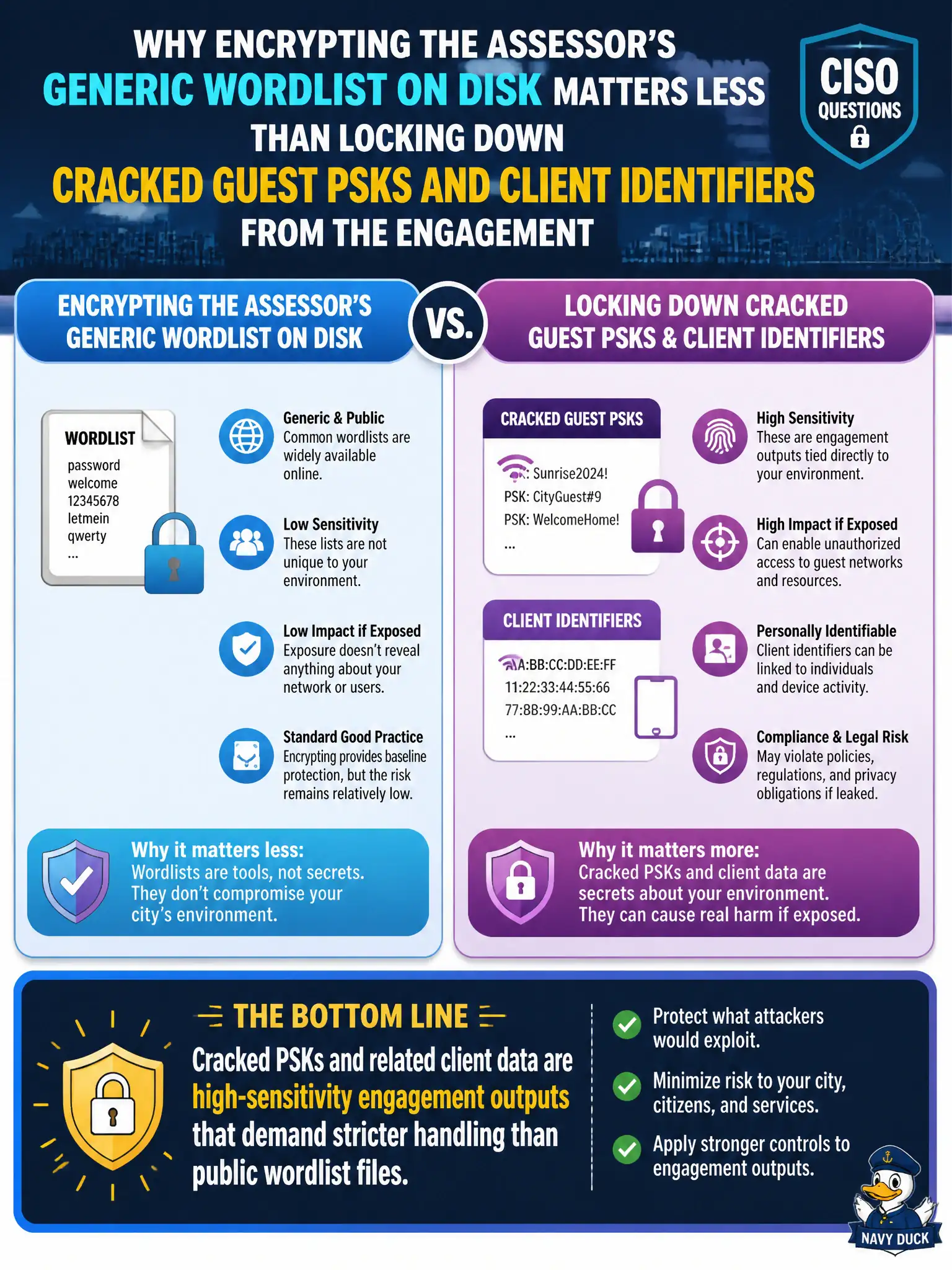 WHY ENCRYPTING THE ASSESSOR'S GENERIC WORDLIST ON DISK MATTERS LESS THAN LOCKING DOWN CRACKED GUEST PSKS AND CLIENT IDENTIFIERS FROM THE ENGAGEMENT

CISO QUESTIONS

ENCRYPTING THE ASSESSOR'S GENERIC WORDLIST ON DISK

VS.

LOCKING DOWN CRACKED GUEST PSKS & CLIENT IDENTIFIERS

WORDLIST
password
welcome
12345678
letmein
qwerty
...

Generic & Public
Common wordlists are widely available online.

Low Sensitivity
These lists are not unique to your environment.

Low Impact if Exposed
Exposure doesn't reveal anything about your network or users.

Standard Good Practice
Encrypting provides baseline protection, but the risk remains relatively low.

Why it matters less:
Wordlists are tools, not secrets. They don't compromise your city's environment.

CRACKED GUEST PSKS
: Sunrise2024!
PSK: CityGuest#9
PSK: WelcomeHome!
...

CLIENT IDENTIFIERS
A:BB:CC:DD:EE:FF
11:22:33:44:55:66
77:BB:99:AA:BB:CC
...

High Sensitivity
These are engagement outputs tied directly to your environment.

High Impact if Exposed
Can enable unauthorized access to guest networks and resources.

Personally Identifiable
Client identifiers can be linked to individuals and device activity.

Compliance & Legal Risk
May violate policies, regulations, and privacy obligations if leaked.

Why it matters more:
Cracked PSKs and client data are secrets about your environment. They can cause real harm if exposed.

THE BOTTOM LINE
Cracked PSKs and related client data are high-sensitivity engagement outputs that demand stricter handling than public wordlist files.

Protect what attackers would exploit.
Minimize risk to your city, citizens, and services.
Apply stronger controls to engagement outputs.

NAVY DUCK