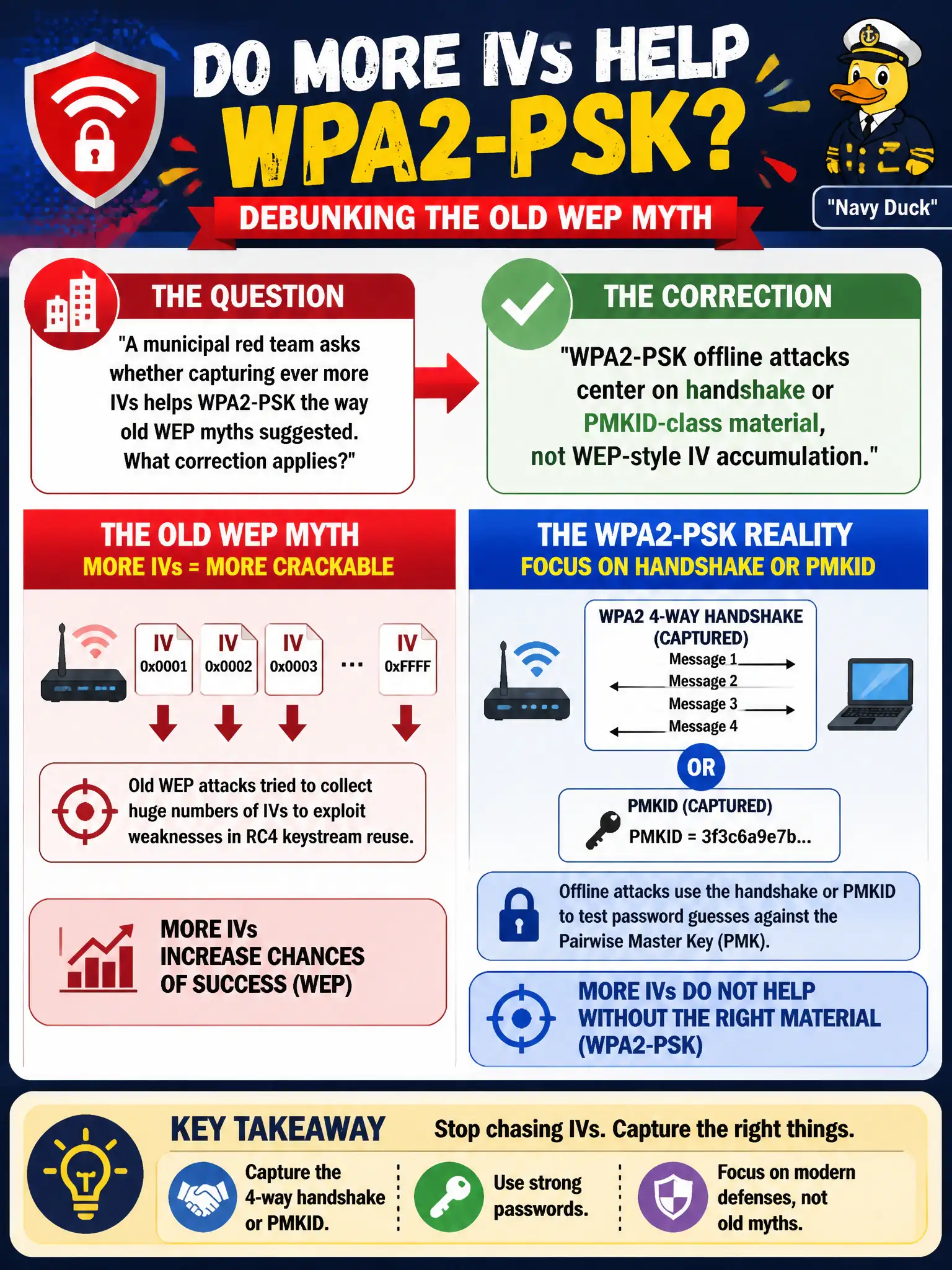 DO MORE IVs HELP WPA2-PSK?

DEBUNKING THE OLD WEP MYTH

"Navy Duck"

THE QUESTION

"A municipal red team asks whether capturing ever more IVs helps WPA2-PSK the way old WEP myths suggested. What correction applies?"

THE CORRECTION

"WPA2-PSK offline attacks center on handshake or PMKID-class material, not WEP-style IV accumulation."

THE OLD WEP MYTH
MORE IVs = MORE CRACKABLE

IV 0x0001
IV 0x0002
IV 0x0003
...
IV 0xFFFF

Old WEP attacks tried to collect huge numbers of IVs to exploit weaknesses in RC4 keystream reuse.

MORE IVs INCREASE CHANCES OF SUCCESS (WEP)

THE WPA2-PSK REALITY
FOCUS ON HANDSHAKE OR PMKID

WPA2 4-WAY HANDSHAKE (CAPTURED)
Message 1
Message 2
Message 3
Message 4

OR

PMKID (CAPTURED)
PMKID = 3f3c6a9e7b...

Offline attacks use the handshake or PMKID to test password guesses against the Pairwise Master Key (PMK).

MORE IVs DO NOT HELP WITHOUT THE RIGHT MATERIAL (WPA2-PSK)

KEY TAKEAWAY

Stop chasing IVs. Capture the right things.

Capture the 4-way handshake or PMKID.

Use strong passwords.

Focus on modern defenses, not old myths.